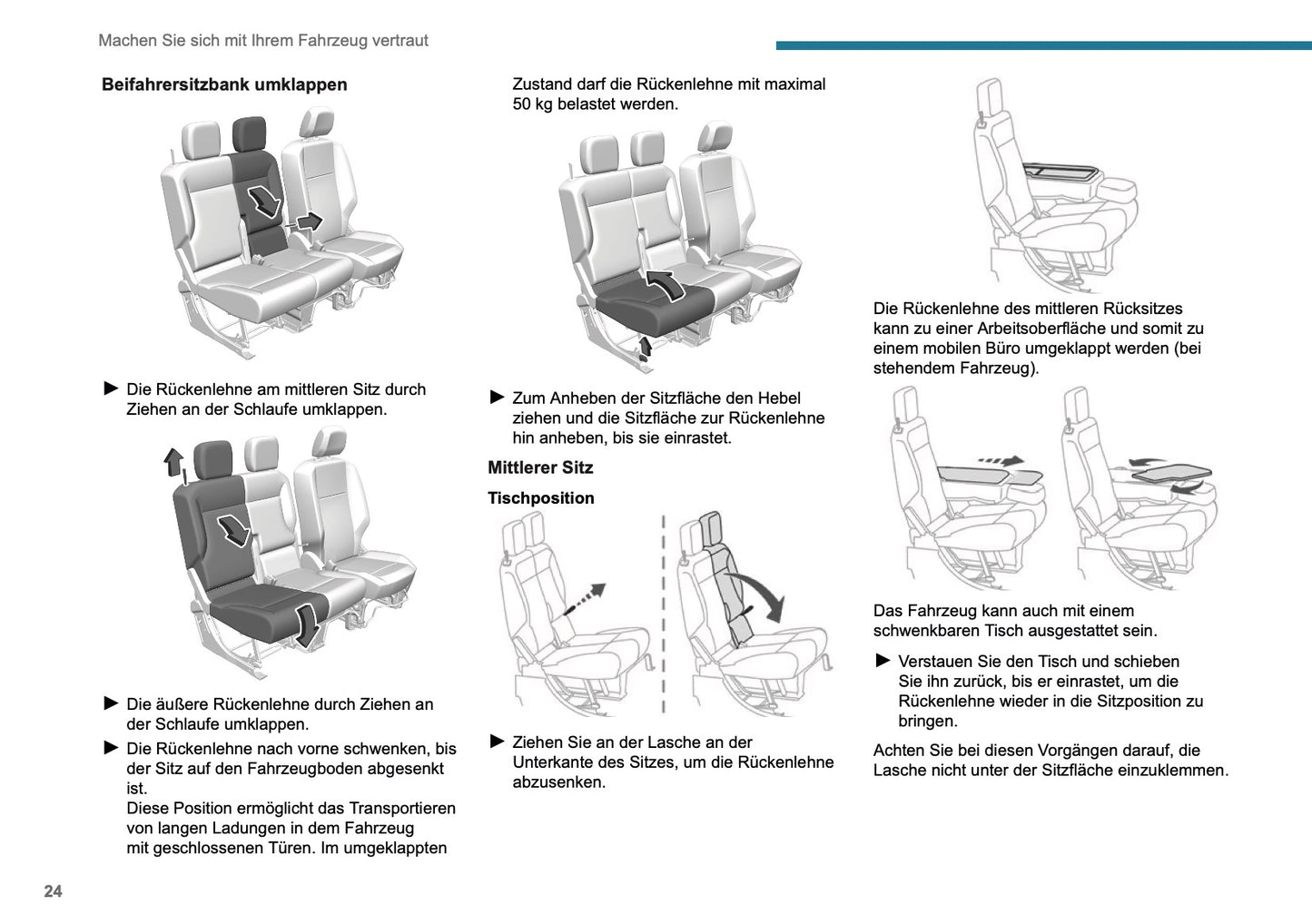 Machen Sie sich mit Ihrem Fahrzeug vertraut

Beifahrersitzbank umklappen

► Die Rückenlehne am mittleren Sitz durch Ziehen an der Schlaufe umklappen.

► Die äußere Rückenlehne durch Ziehen an der Schlaufe umklappen.

► Die Rückenlehne nach vorne schwenken, bis der Sitz auf den Fahrzeugboden abgesenkt ist.
Diese Position ermöglicht das Transportieren von langen Ladungen in dem Fahrzeug mit geschlossenen Türen. Im umgeklappten Zustand darf die Rückenlehne mit maximal 50 kg belastet werden.

► Zum Anheben der Sitzfläche den Hebel ziehen und die Sitzfläche zur Rückenlehne hin anheben, bis sie einrastet.

Mittlerer Sitz

Tischposition

► Ziehen Sie an der Lasche an der Unterkante des Sitzes, um die Rückenlehne abzusenken.

Die Rückenlehne des mittleren Rücksitzes kann zu einer Arbeitsoberfläche und somit zu einem mobilen Büro umgeklappt werden (bei stehendem Fahrzeug).

Das Fahrzeug kann auch mit einem schwenkbaren Tisch ausgestattet sein.

► Verstauen Sie den Tisch und schieben Sie ihn zurück, bis er einrastet, um die Rückenlehne wieder in die Sitzposition zu bringen.

Achten Sie bei diesen Vorgängen darauf, die Lasche nicht unter der Sitzfläche einzuklemmen.

24