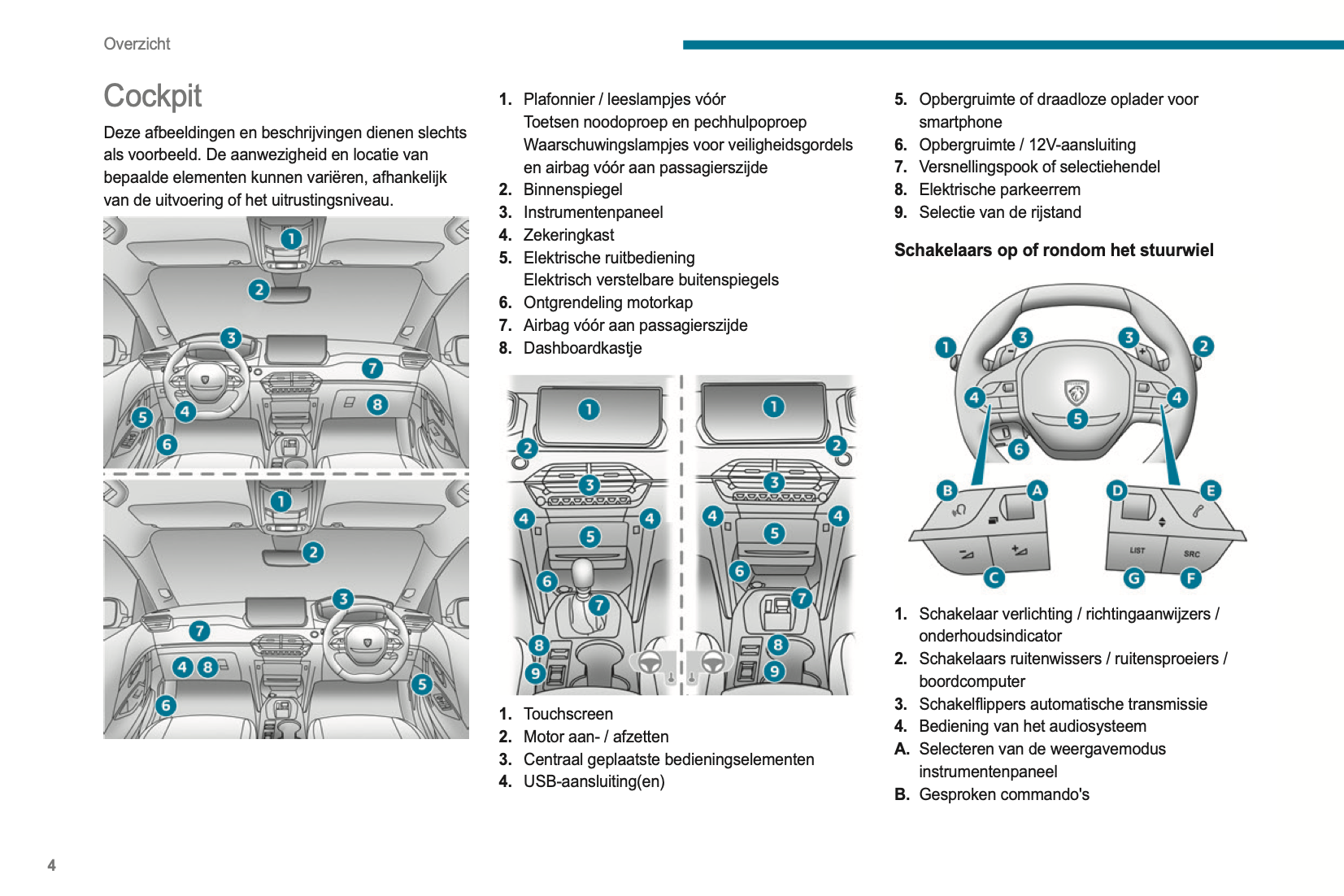 Overzicht

Cockpit

Deze afbeeldingen en beschrijvingen dienen slechts als voorbeeld. De aanwezigheid en locatie van bepaalde elementen kunnen variëren, afhankelijk van de uitvoering of het uitrustingsniveau.

1 2 3 7 8 4 5 6

1 2 3 7 4 8 5 6

1. Plafonnier / leeslampjes vóór
Toetsen noodoproep en pechhulpoproep
Waarschuwingslampjes voor veiligheidsgordels en airbag vóór aan passagierszijde
2. Binnenspiegel
3. Instrumentenpaneel
4. Zekeringkast
5. Elektrische ruitbediening
Elektrisch verstelbare buitenspiegels
6. Ontgrendeling motorkap
7. Airbag vóór aan passagierszijde
8. Dashboardkastje

1 2 3 4 4 5 6 7 8 9

1 2 3 4 4 5 6 7 8 9

1. Touchscreen
2. Motor aan- / afzetten
3. Centraal geplaatste bedieningselementen
4. USB-aansluiting(en)

5. Opbergruimte of draadloze oplader voor smartphone
6. Opbergruimte / 12V-aansluiting
7. Versnellingspook of selectiehendel
8. Elektrische parkeerrem
9. Selectie van de rijstand

Schakelaars op of rondom het stuurwiel

1 3 3 2 4 4 5 6 B A D E C G F LIST SRC

1. Schakelaar verlichting / richtingaanwijzers / onderhoudsindicator
2. Schakelaars ruitenwissers / ruitensproeiers / boordcomputer
3. Schakelflippers automatische transmissie
4. Bediening van het audiosysteem
A. Selecteren van de weergavemodus instrumentenpaneel
B. Gesproken commando's

4