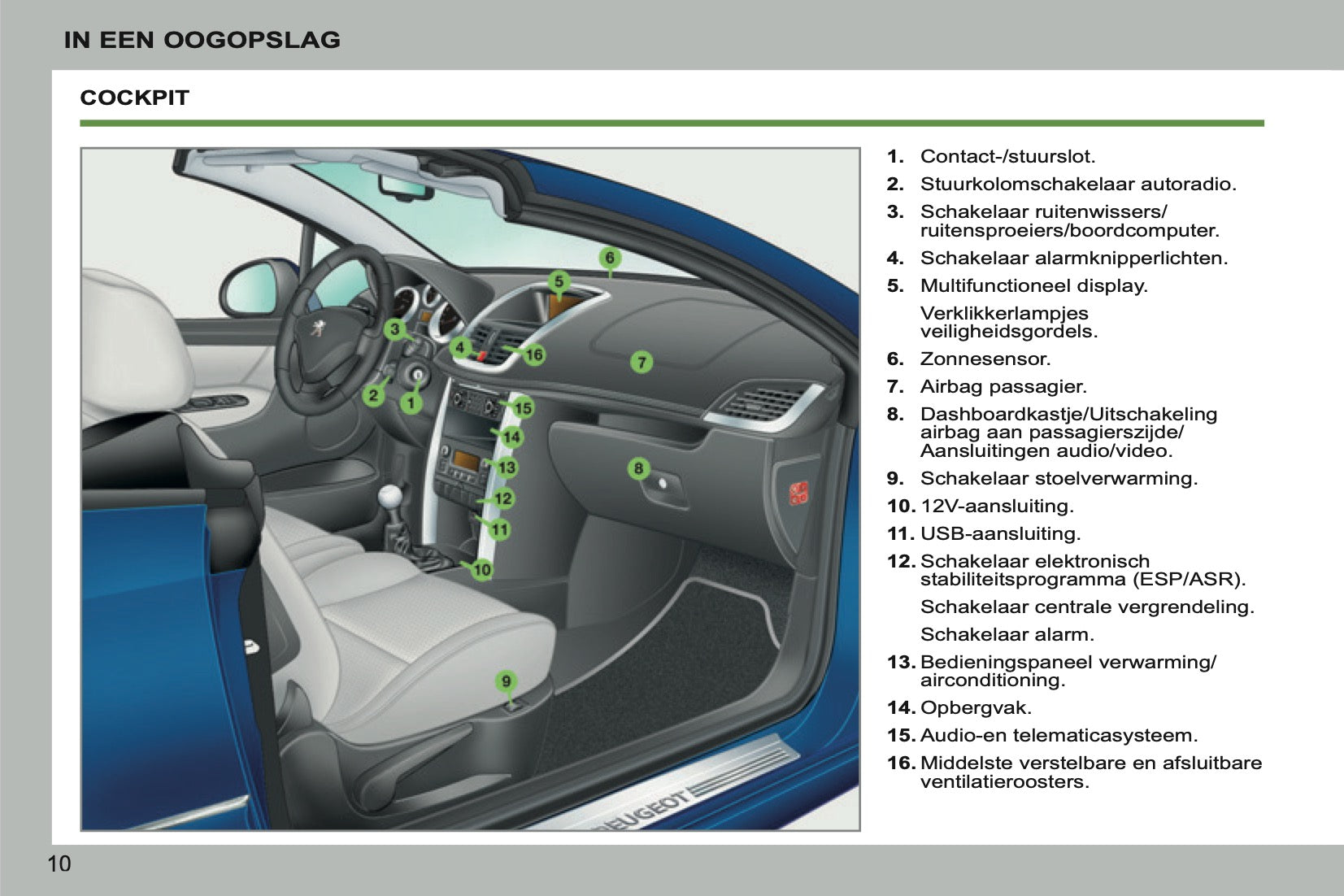 IN EEN OOGOPSLAG

COCKPIT

6
5
3
4
16
7
2
1
15
14
13
8
12
11
10
9
PEUGEOT

1. Contact-/stuurslot.

2. Stuurkolomschakelaar autoradio.

3. Schakelaar ruitenwissers/ ruitensproeiers/boordcomputer.

4. Schakelaar alarmknipperlichten.

5. Multifunctioneel display.

Verklikkerlampjes veiligheidsgordels.

6. Zonnesensor.

7. Airbag passagier.

8. Dashboardkastje/Uitschakeling airbag aan passagierszijde/ Aansluitingen audio/video.

9. Schakelaar stoelverwarming.

10. 12V-aansluiting.

11. USB-aansluiting.

12. Schakelaar elektronisch stabiliteitsprogramma (ESP/ASR).

Schakelaar centrale vergrendeling.

Schakelaar alarm.

13. Bedieningspaneel verwarming/ airconditioning.

14. Opbergvak.

15. Audio-en telematicasysteem.

16. Middelste verstelbare en afsluitbare ventilatieroosters.

10