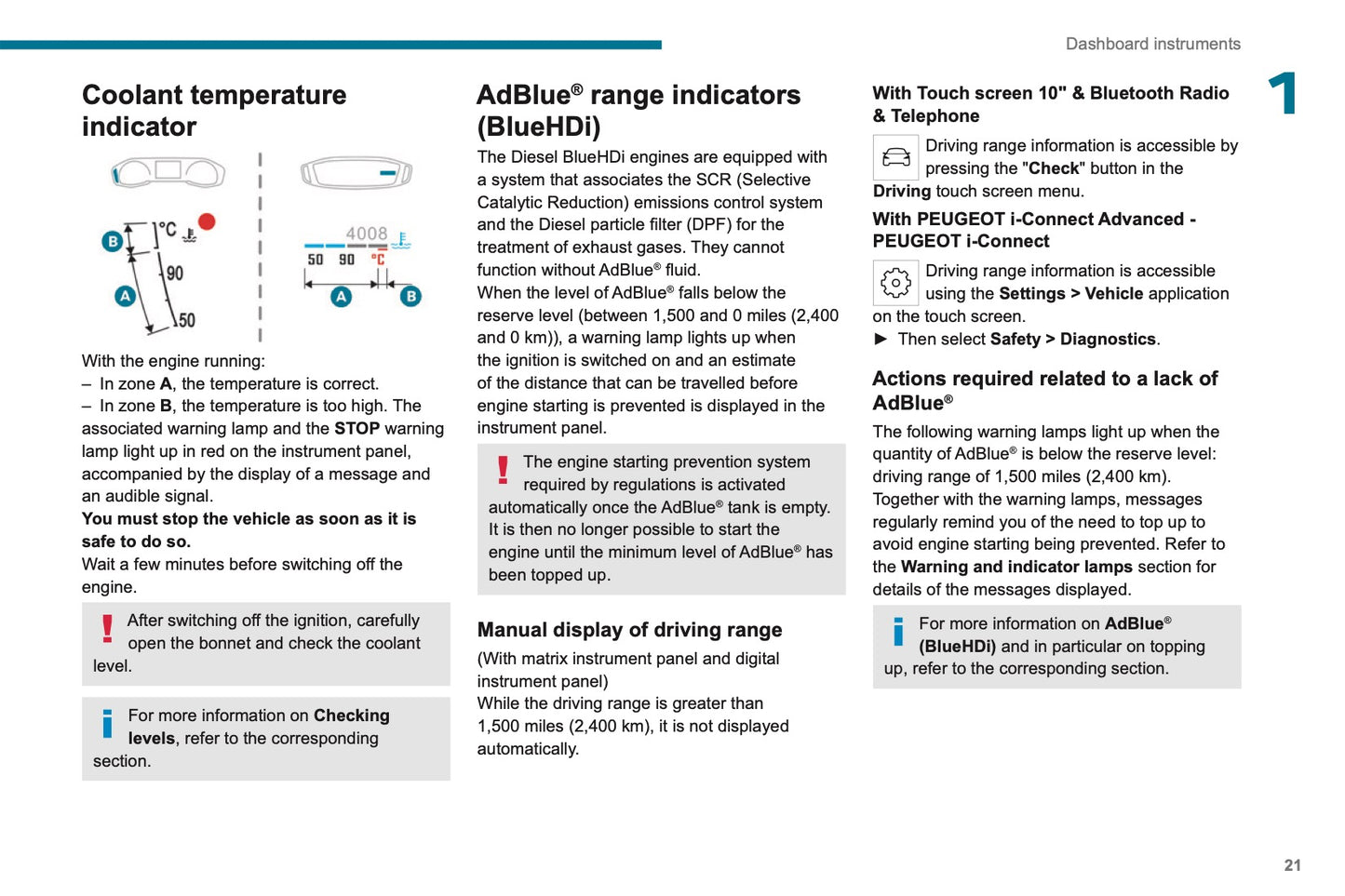 Dashboard instruments

1

Coolant temperature indicator

B
°C
90
A
50

4008
50 90 °C
A B

With the engine running:
– In zone A, the temperature is correct.
– In zone B, the temperature is too high. The associated warning lamp and the STOP warning lamp light up in red on the instrument panel, accompanied by the display of a message and an audible signal.
You must stop the vehicle as soon as it is safe to do so.
Wait a few minutes before switching off the engine.

After switching off the ignition, carefully open the bonnet and check the coolant level.

For more information on Checking levels, refer to the corresponding section.

AdBlue® range indicators (BlueHDi)

The Diesel BlueHDi engines are equipped with a system that associates the SCR (Selective Catalytic Reduction) emissions control system and the Diesel particle filter (DPF) for the treatment of exhaust gases. They cannot function without AdBlue® fluid.
When the level of AdBlue® falls below the reserve level (between 1,500 and 0 miles (2,400 and 0 km)), a warning lamp lights up when the ignition is switched on and an estimate of the distance that can be travelled before engine starting is prevented is displayed in the instrument panel.

The engine starting prevention system required by regulations is activated automatically once the AdBlue® tank is empty. It is then no longer possible to start the engine until the minimum level of AdBlue® has been topped up.

Manual display of driving range

(With matrix instrument panel and digital instrument panel)
While the driving range is greater than 1,500 miles (2,400 km), it is not displayed automatically.

With Touch screen 10" & Bluetooth Radio & Telephone

Driving range information is accessible by pressing the "Check" button in the Driving touch screen menu.

With PEUGEOT i-Connect Advanced - PEUGEOT i-Connect

Driving range information is accessible using the Settings > Vehicle application on the touch screen.
► Then select Safety > Diagnostics.

Actions required related to a lack of AdBlue®

The following warning lamps light up when the quantity of AdBlue® is below the reserve level: driving range of 1,500 miles (2,400 km).
Together with the warning lamps, messages regularly remind you of the need to top up to avoid engine starting being prevented. Refer to the Warning and indicator lamps section for details of the messages displayed.

For more information on AdBlue® (BlueHDi) and in particular on topping up, refer to the corresponding section.

21