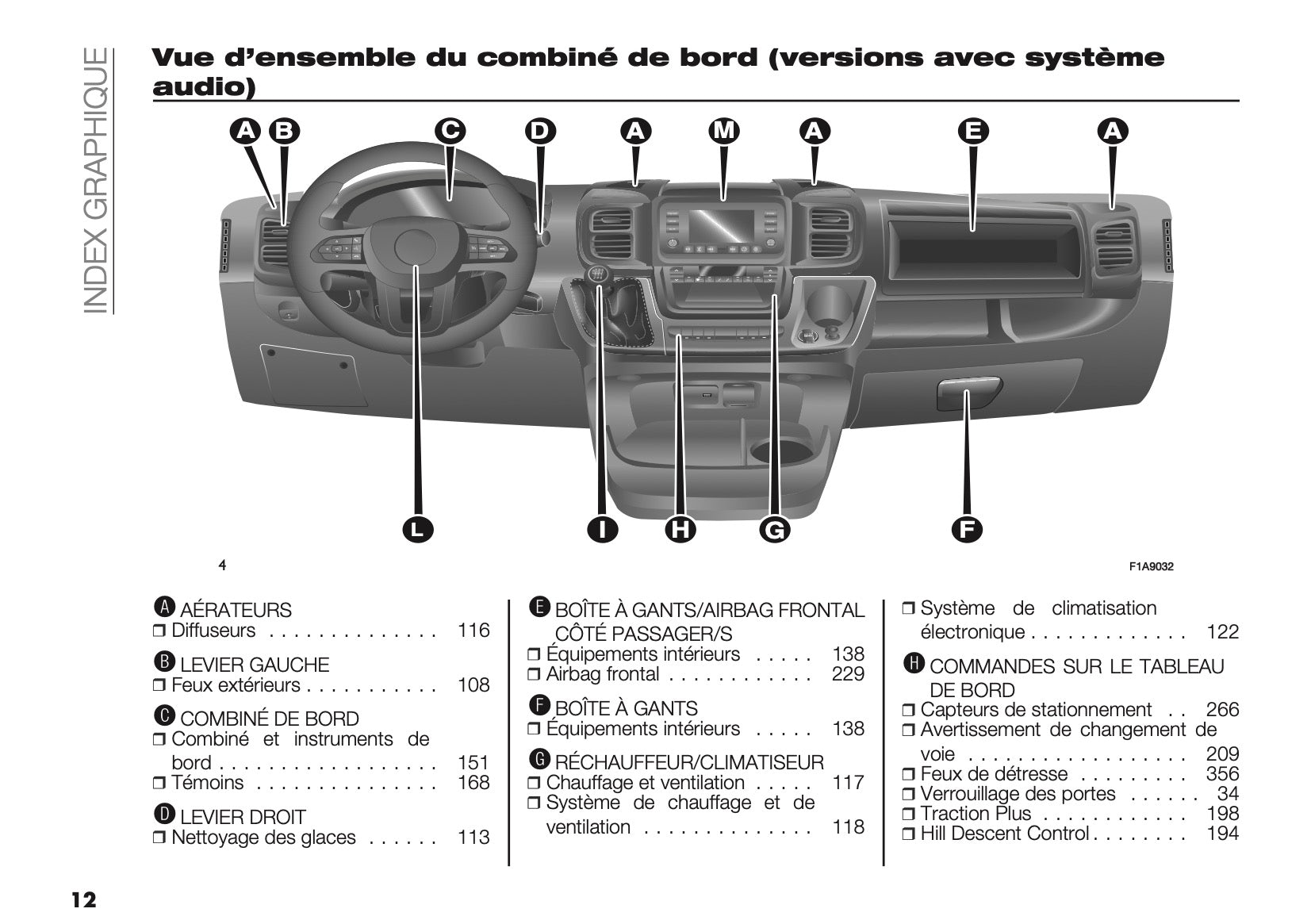 INDEX GRAPHIQUE

Vue d'ensemble du combiné de bord (versions avec système audio)

A B C D A M A E A

L I H G F

4

F1A9032

A AÉRATEURS
❒ Diffuseurs . . . . . . . . . . . . . . 116

B LEVIER GAUCHE
❒ Feux extérieurs . . . . . . . . . . . 108

C COMBINÉ DE BORD
❒ Combiné et instruments de bord . . . . . . . . . . . . . . . . . . 151
❒ Témoins . . . . . . . . . . . . . . . 168

D LEVIER DROIT
❒ Nettoyage des glaces . . . . . . 113

E BOÎTE À GANTS/AIRBAG FRONTAL CÔTÉ PASSAGER/S
❒ Équipements intérieurs . . . . . 138
❒ Airbag frontal . . . . . . . . . . . . 229

F BOÎTE À GANTS
❒ Équipements intérieurs . . . . . 138

G RÉCHAUFFEUR/CLIMATISEUR
❒ Chauffage et ventilation . . . . . 117
❒ Système de chauffage et de ventilation . . . . . . . . . . . . . . 118

❒ Système de climatisation électronique . . . . . . . . . . . . . 122

H COMMANDES SUR LE TABLEAU DE BORD
❒ Capteurs de stationnement . . 266
❒ Avertissement de changement de voie . . . . . . . . . . . . . . . . . . 209
❒ Feux de détresse . . . . . . . . . 356
❒ Verrouillage des portes . . . . . . 34
❒ Traction Plus . . . . . . . . . . . . 198
❒ Hill Descent Control . . . . . . . . 194

12