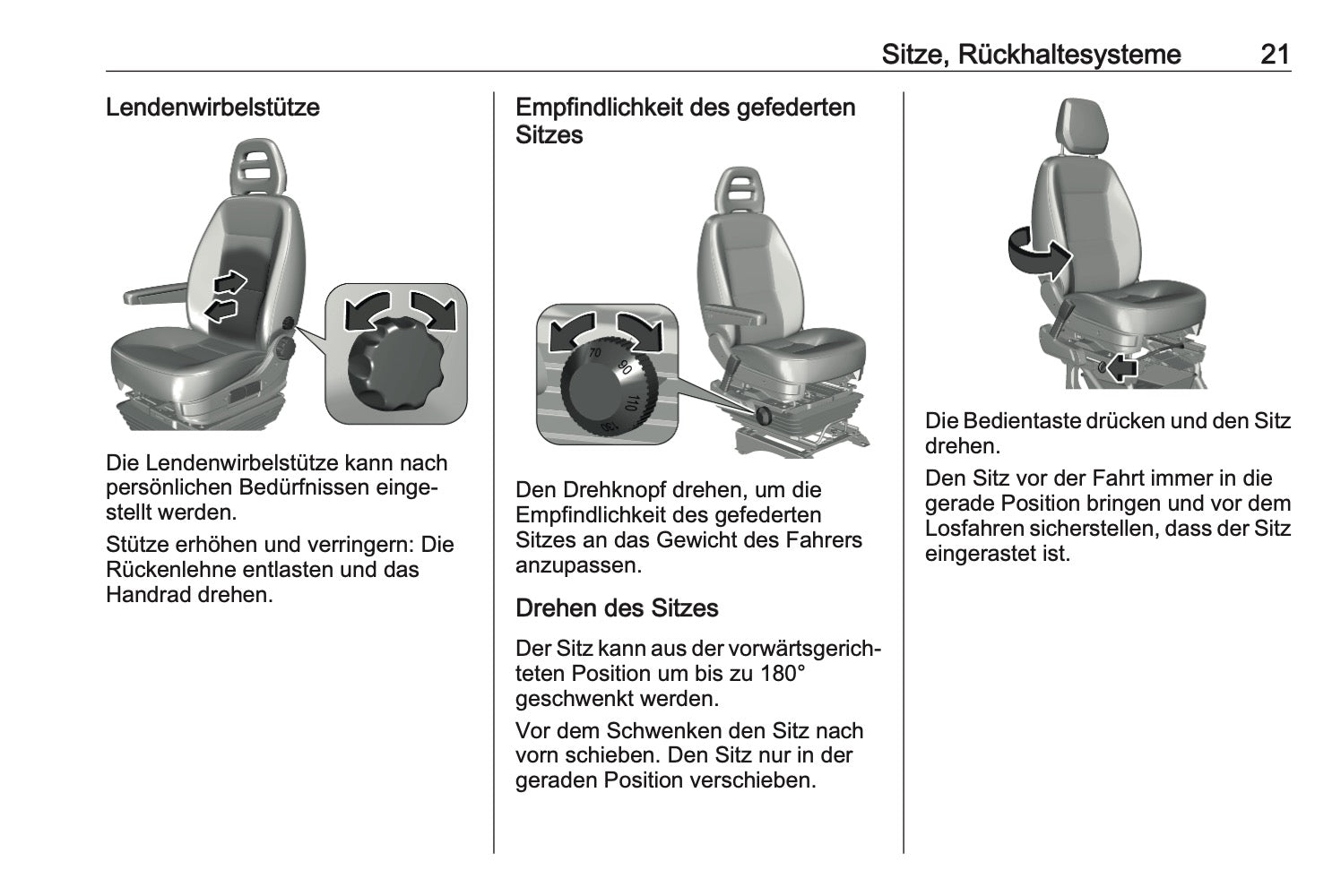 Sitze, Rückhaltesysteme 21

Lendenwirbelstütze

Die Lendenwirbelstütze kann nach persönlichen Bedürfnissen eingestellt werden.

Stütze erhöhen und verringern: Die Rückenlehne entlasten und das Handrad drehen.

Empfindlichkeit des gefederten Sitzes

70
90
110
130

Den Drehknopf drehen, um die Empfindlichkeit des gefederten Sitzes an das Gewicht des Fahrers anzupassen.

Drehen des Sitzes

Der Sitz kann aus der vorwärtsgerichteten Position um bis zu 180° geschwenkt werden.

Vor dem Schwenken den Sitz nach vorn schieben. Den Sitz nur in der geraden Position verschieben.

Die Bedientaste drücken und den Sitz drehen.

Den Sitz vor der Fahrt immer in die gerade Position bringen und vor dem Losfahren sicherstellen, dass der Sitz eingerastet ist.