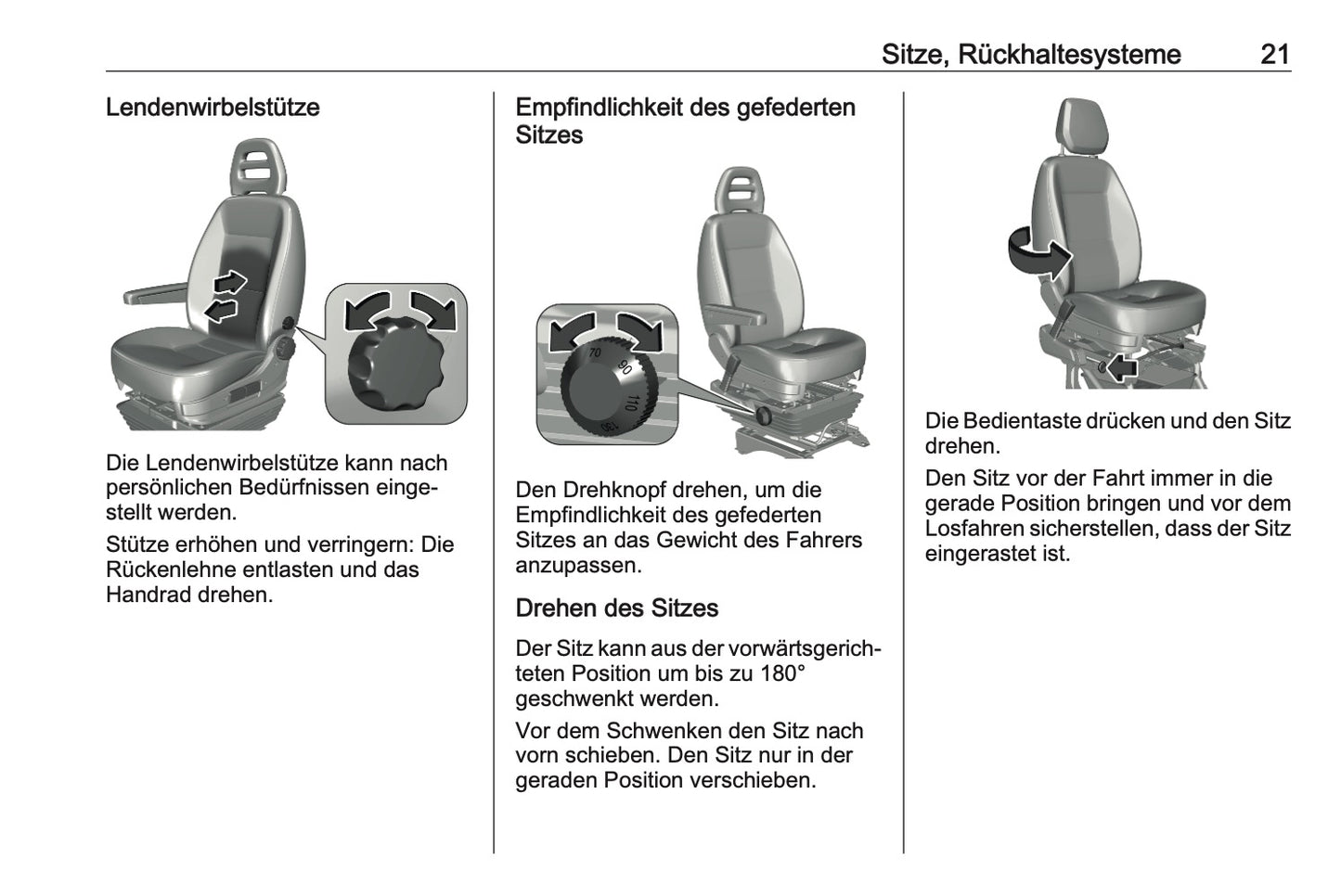 Sitze, Rückhaltesysteme 21

Lendenwirbelstütze

Die Lendenwirbelstütze kann nach persönlichen Bedürfnissen eingestellt werden.

Stütze erhöhen und verringern: Die Rückenlehne entlasten und das Handrad drehen.

Empfindlichkeit des gefederten Sitzes

70 90 110 130

Den Drehknopf drehen, um die Empfindlichkeit des gefederten Sitzes an das Gewicht des Fahrers anzupassen.

Drehen des Sitzes

Der Sitz kann aus der vorwärtsgerichteten Position um bis zu 180° geschwenkt werden.

Vor dem Schwenken den Sitz nach vorn schieben. Den Sitz nur in der geraden Position verschieben.

Die Bedientaste drücken und den Sitz drehen.

Den Sitz vor der Fahrt immer in die gerade Position bringen und vor dem Losfahren sicherstellen, dass der Sitz eingerastet ist.