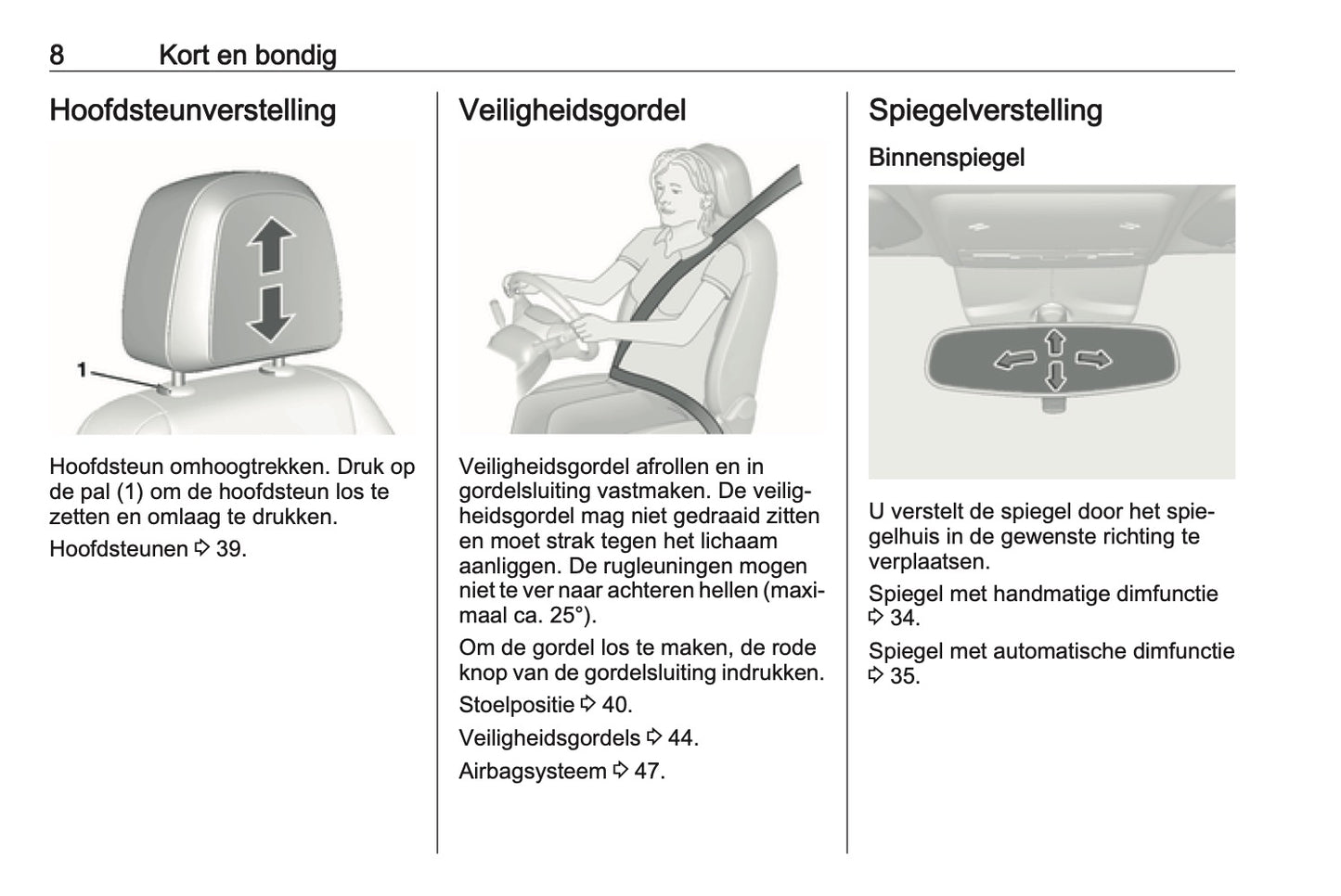 8 Kort en bondig

Hoofdsteunverstelling

1

Hoofdsteun omhoogtrekken. Druk op de pal (1) om de hoofdsteun los te zetten en omlaag te drukken.

Hoofdsteunen ⇨ 39.

Veiligheidsgordel

Veiligheidsgordel afrollen en in gordelsluiting vastmaken. De veiligheidsgordel mag niet gedraaid zitten en moet strak tegen het lichaam aanliggen. De rugleuningen mogen niet te ver naar achteren hellen (maximaal ca. 25°).

Om de gordel los te maken, de rode knop van de gordelsluiting indrukken.

Stoelpositie ⇨ 40.

Veiligheidsgordels ⇨ 44.

Airbagsysteem ⇨ 47.

Spiegelverstelling

Binnenspiegel

U verstelt de spiegel door het spiegelhuis in de gewenste richting te verplaatsen.

Spiegel met handmatige dimfunctie ⇨ 34.

Spiegel met automatische dimfunctie ⇨ 35.