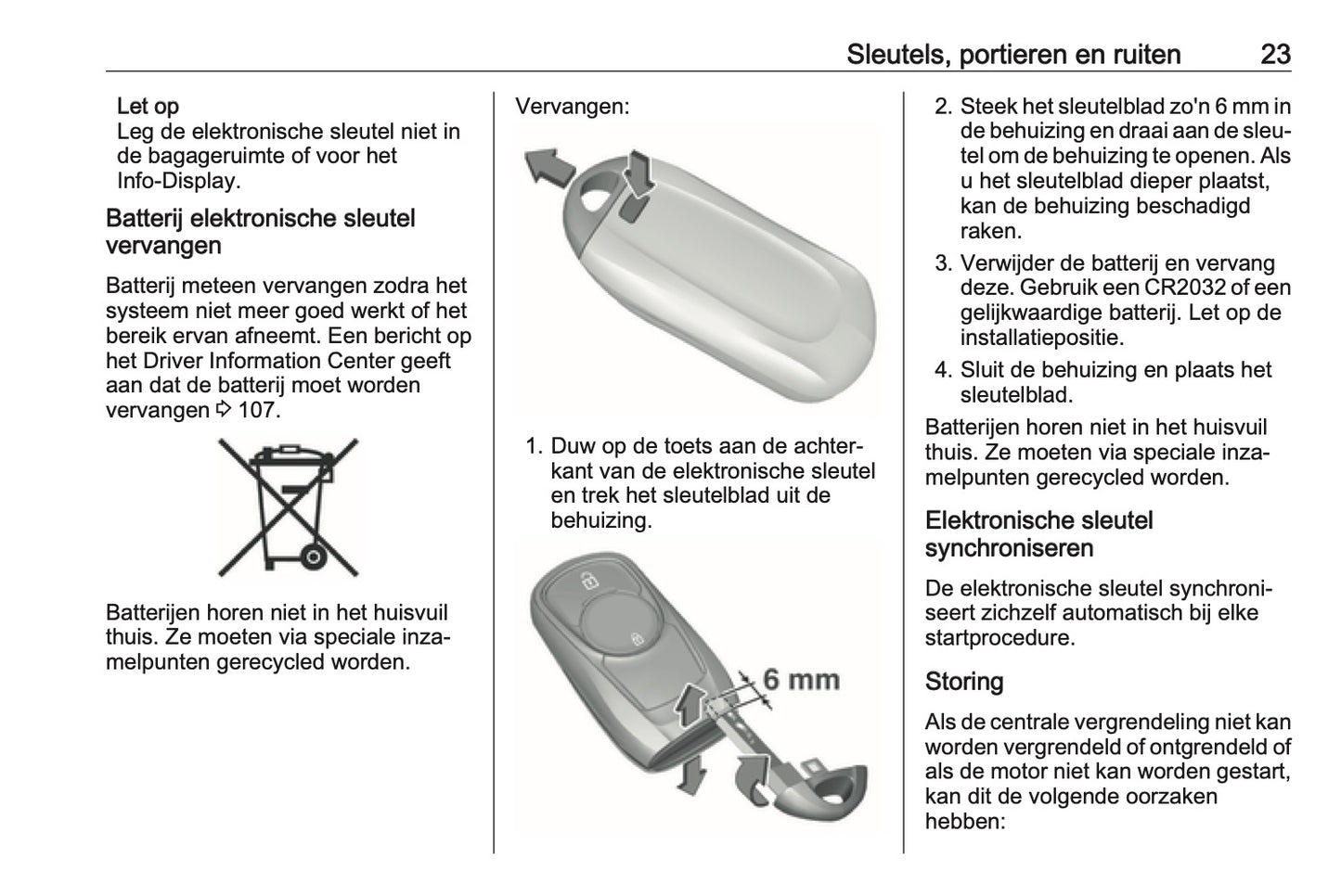 Sleutels, portieren en ruiten 23

Let op
Leg de elektronische sleutel niet in de bagageruimte of voor het Info-Display.

Batterij elektronische sleutel vervangen

Batterij meteen vervangen zodra het systeem niet meer goed werkt of het bereik ervan afneemt. Een bericht op het Driver Information Center geeft aan dat de batterij moet worden vervangen ⇨ 107.

Batterijen horen niet in het huisvuil thuis. Ze moeten via speciale inzamelpunten gerecycled worden.

Vervangen:

1. Duw op de toets aan de achterkant van de elektronische sleutel en trek het sleutelblad uit de behuizing.

6 mm

2. Steek het sleutelblad zo'n 6 mm in de behuizing en draai aan de sleutel om de behuizing te openen. Als u het sleutelblad dieper plaatst, kan de behuizing beschadigd raken.
3. Verwijder de batterij en vervang deze. Gebruik een CR2032 of een gelijkwaardige batterij. Let op de installatiepositie.
4. Sluit de behuizing en plaats het sleutelblad.

Batterijen horen niet in het huisvuil thuis. Ze moeten via speciale inzamelpunten gerecycled worden.

Elektronische sleutel synchroniseren

De elektronische sleutel synchroniseert zichzelf automatisch bij elke startprocedure.

Storing

Als de centrale vergrendeling niet kan worden vergrendeld of ontgrendeld of als de motor niet kan worden gestart, kan dit de volgende oorzaken hebben: