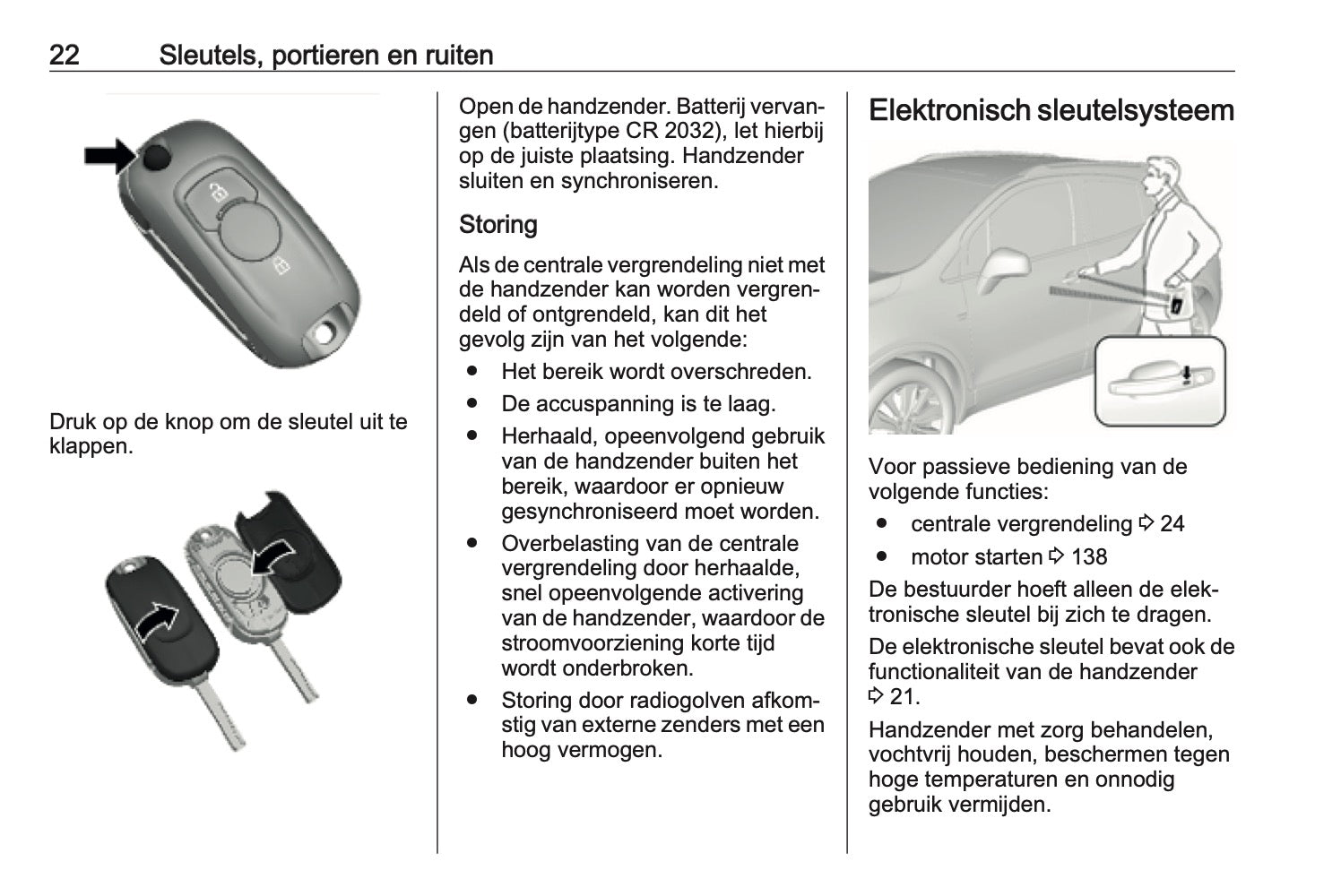 22 Sleutels, portieren en ruiten

Druk op de knop om de sleutel uit te klappen.

Open de handzender. Batterij vervangen (batterijtype CR 2032), let hierbij op de juiste plaatsing. Handzender sluiten en synchroniseren.

Storing

Als de centrale vergrendeling niet met de handzender kan worden vergrendeld of ontgrendeld, kan dit het gevolg zijn van het volgende:

● Het bereik wordt overschreden.
● De accuspanning is te laag.
● Herhaald, opeenvolgend gebruik van de handzender buiten het bereik, waardoor er opnieuw gesynchroniseerd moet worden.
● Overbelasting van de centrale vergrendeling door herhaalde, snel opeenvolgende activering van de handzender, waardoor de stroomvoorziening korte tijd wordt onderbroken.
● Storing door radiogolven afkomstig van externe zenders met een hoog vermogen.

Elektronisch sleutelsysteem

Voor passieve bediening van de volgende functies:

● centrale vergrendeling ⇨ 24
● motor starten ⇨ 138

De bestuurder hoeft alleen de elektronische sleutel bij zich te dragen.

De elektronische sleutel bevat ook de functionaliteit van de handzender ⇨ 21.

Handzender met zorg behandelen, vochtvrij houden, beschermen tegen hoge temperaturen en onnodig gebruik vermijden.