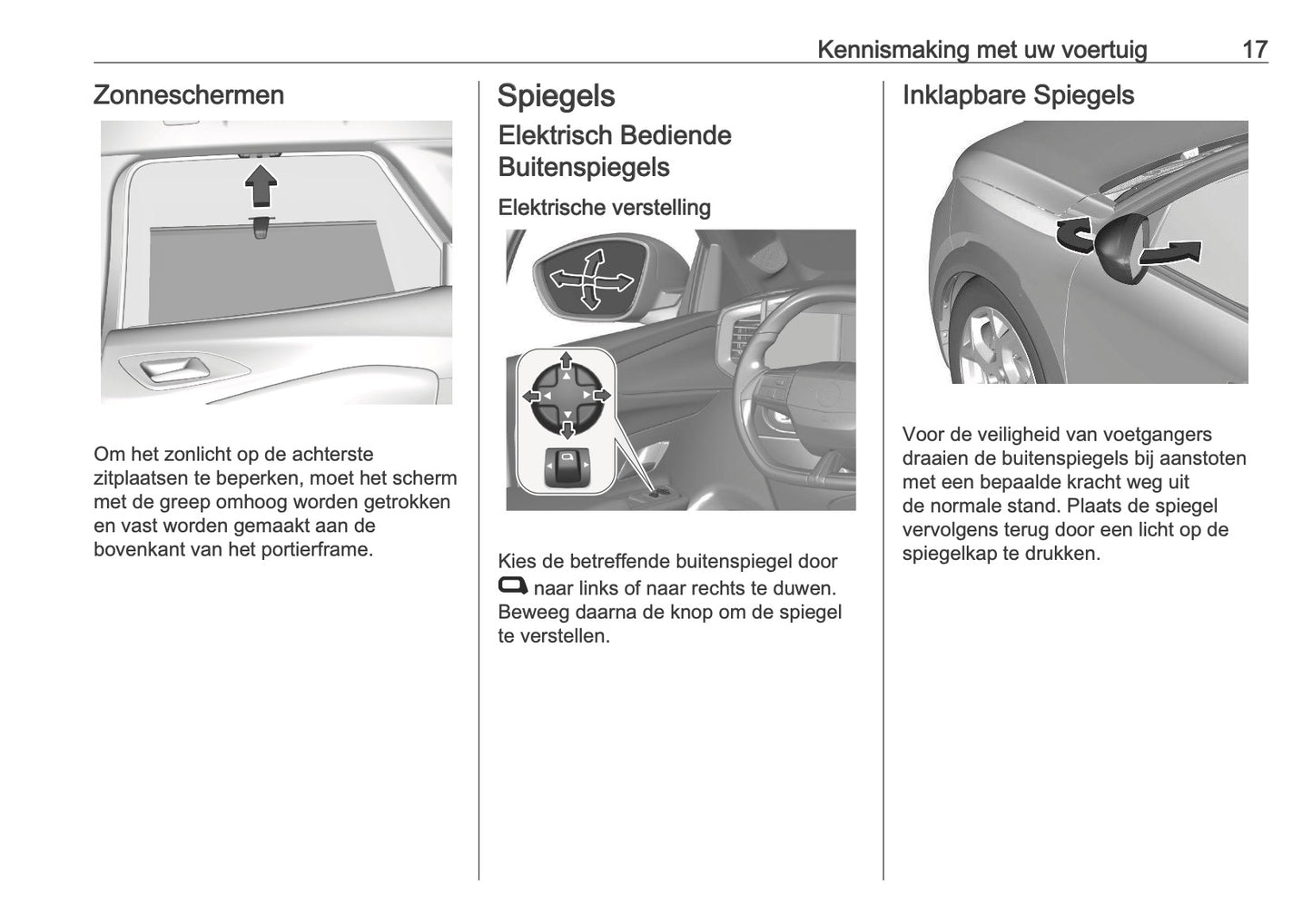 Kennismaking met uw voertuig 17

Zonneschermen

Om het zonlicht op de achterste zitplaatsen te beperken, moet het scherm met de greep omhoog worden getrokken en vast worden gemaakt aan de bovenkant van het portierframe.

Spiegels

Elektrisch Bediende Buitenspiegels

Elektrische verstelling

Kies de betreffende buitenspiegel door naar links of naar rechts te duwen. Beweeg daarna de knop om de spiegel te verstellen.

Inklapbare Spiegels

Voor de veiligheid van voetgangers draaien de buitenspiegels bij aanstoten met een bepaalde kracht weg uit de normale stand. Plaats de spiegel vervolgens terug door een licht op de spiegelkap te drukken.