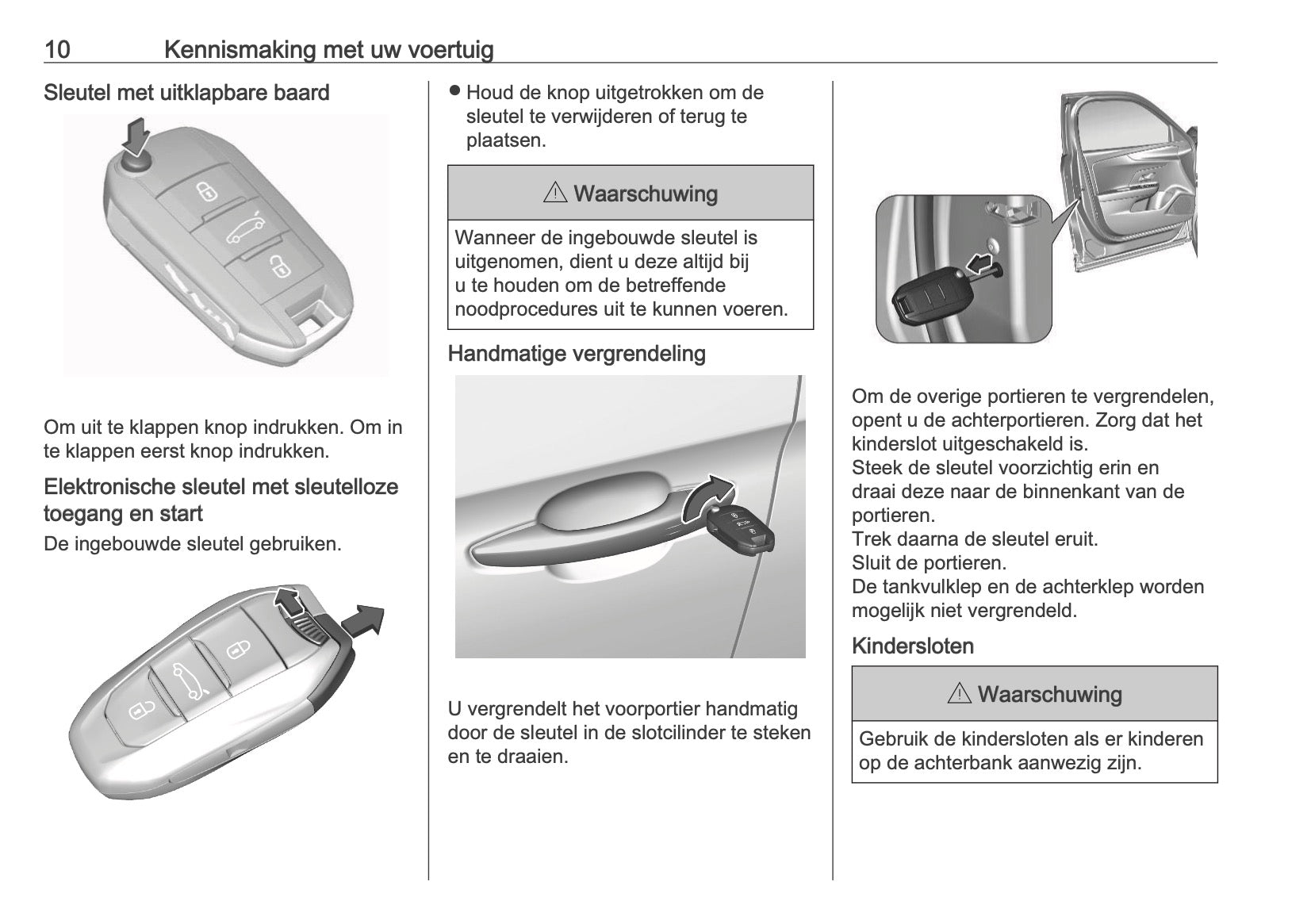 10 Kennismaking met uw voertuig

Sleutel met uitklapbare baard

Om uit te klappen knop indrukken. Om in te klappen eerst knop indrukken.

Elektronische sleutel met sleutelloze toegang en start

De ingebouwde sleutel gebruiken.

● Houd de knop uitgetrokken om de sleutel te verwijderen of terug te plaatsen.

⚠ Waarschuwing

Wanneer de ingebouwde sleutel is uitgenomen, dient u deze altijd bij u te houden om de betreffende noodprocedures uit te kunnen voeren.

Handmatige vergrendeling

U vergrendelt het voorportier handmatig door de sleutel in de slotcilinder te steken en te draaien.

Om de overige portieren te vergrendelen, opent u de achterportieren. Zorg dat het kinderslot uitgeschakeld is.
Steek de sleutel voorzichtig erin en draai deze naar de binnenkant van de portieren.
Trek daarna de sleutel eruit.
Sluit de portieren.
De tankvulklep en de achterklep worden mogelijk niet vergrendeld.

Kindersloten

⚠ Waarschuwing

Gebruik de kindersloten als er kinderen op de achterbank aanwezig zijn.