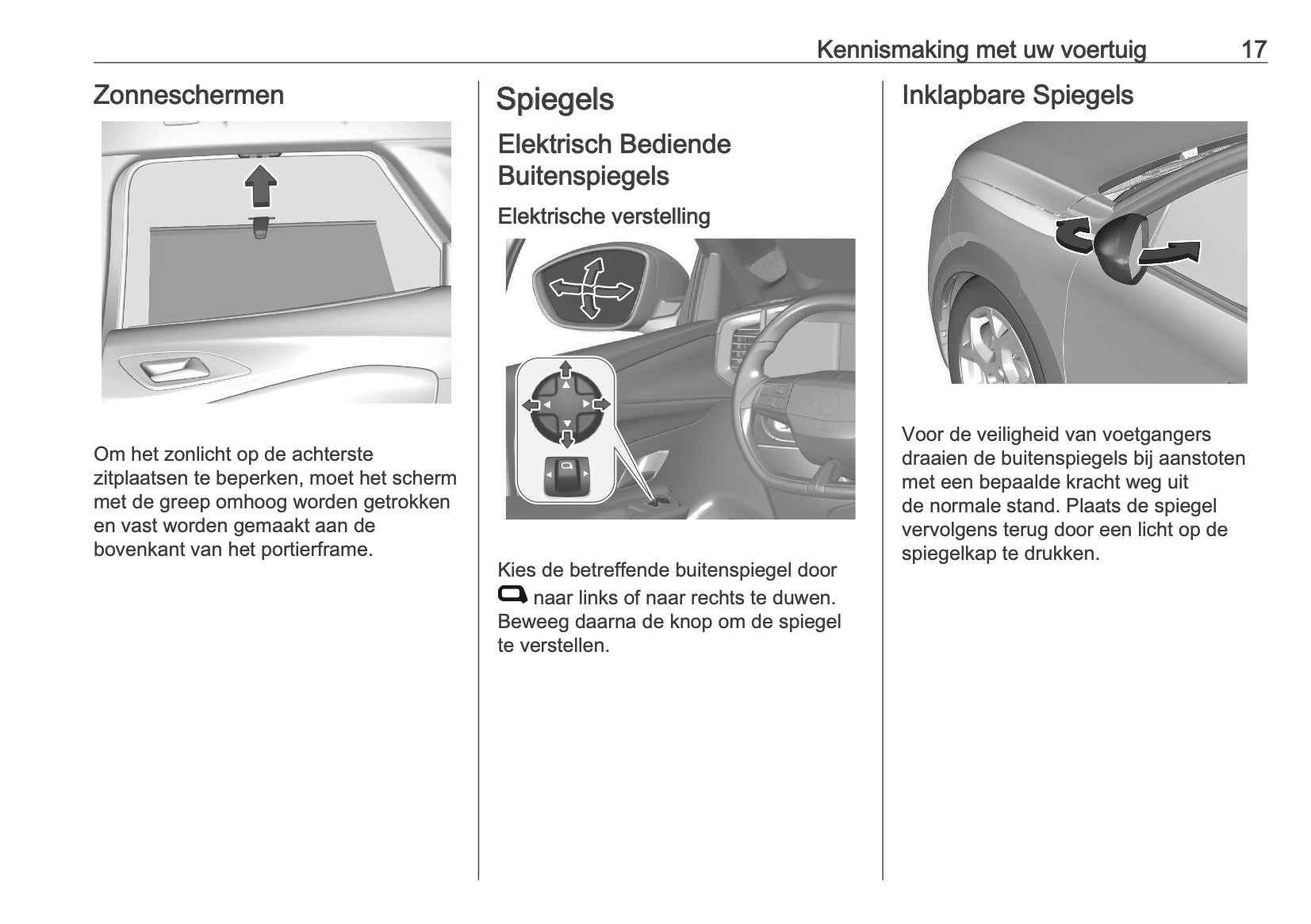 Kennismaking met uw voertuig 17

Zonneschermen

Om het zonlicht op de achterste zitplaatsen te beperken, moet het scherm met de greep omhoog worden getrokken en vast worden gemaakt aan de bovenkant van het portierframe.

Spiegels

Elektrisch Bediende Buitenspiegels

Elektrische verstelling

Kies de betreffende buitenspiegel door naar links of naar rechts te duwen. Beweeg daarna de knop om de spiegel te verstellen.

Inklapbare Spiegels

Voor de veiligheid van voetgangers draaien de buitenspiegels bij aanstoten met een bepaalde kracht weg uit de normale stand. Plaats de spiegel vervolgens terug door een licht op de spiegelkap te drukken.