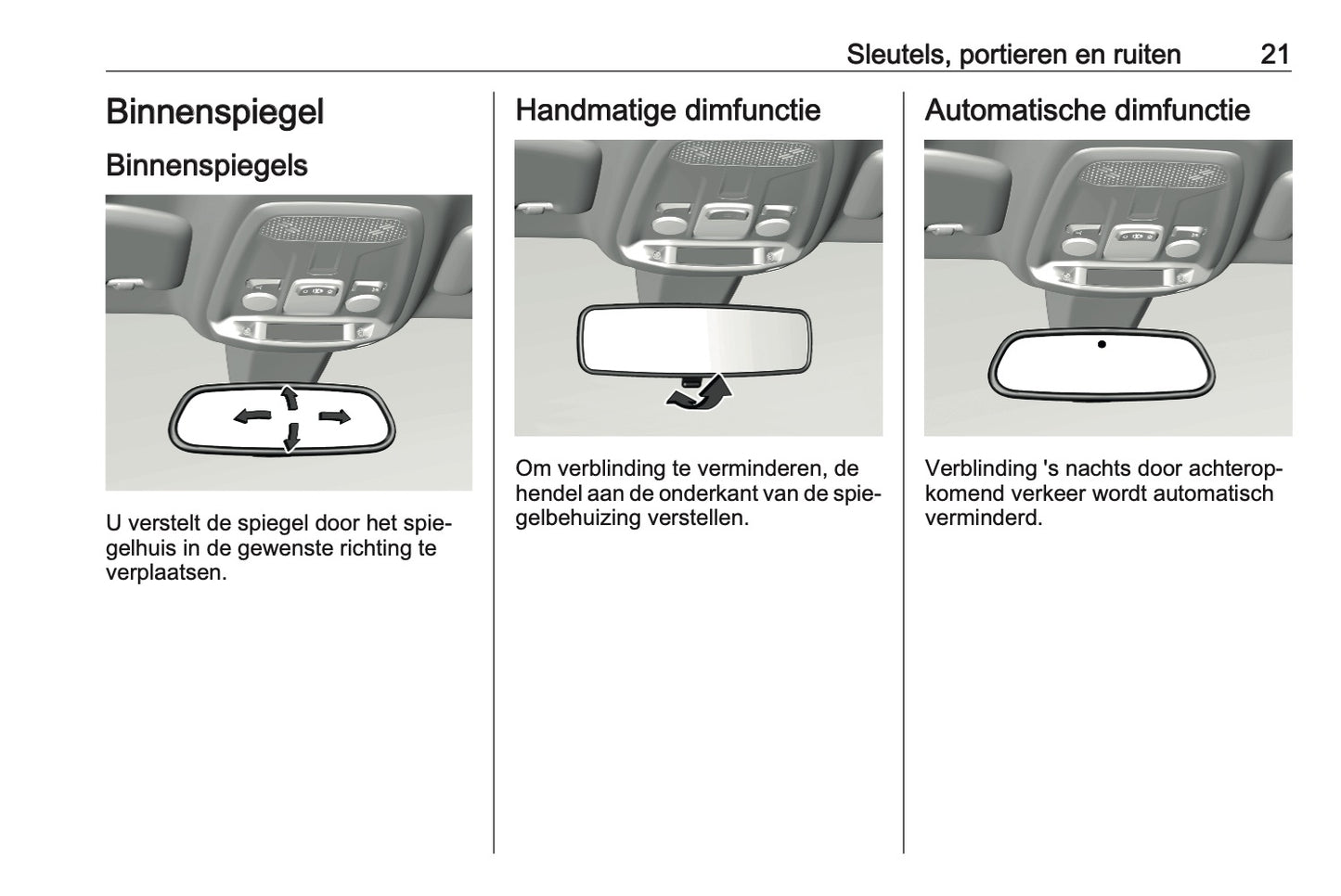 Sleutels, portieren en ruiten 21

Binnenspiegel

Binnenspiegels

U verstelt de spiegel door het spiegelhuis in de gewenste richting te verplaatsen.

Handmatige dimfunctie

Om verblinding te verminderen, de hendel aan de onderkant van de spiegelbehuizing verstellen.

Automatische dimfunctie

Verblinding 's nachts door achteropkomend verkeer wordt automatisch verminderd.