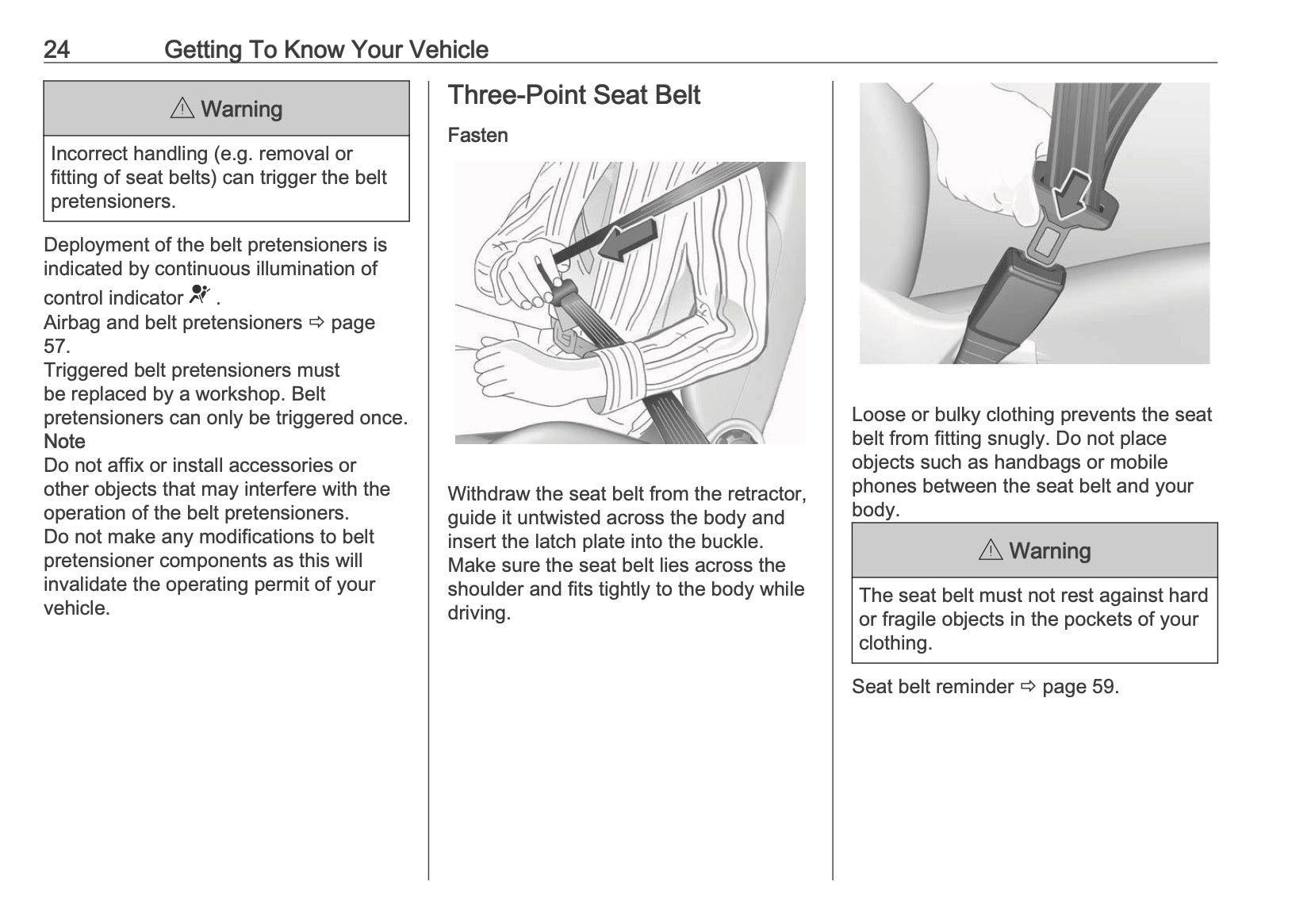 24 Getting To Know Your Vehicle

⚠ Warning

Incorrect handling (e.g. removal or fitting of seat belts) can trigger the belt pretensioners.

Deployment of the belt pretensioners is indicated by continuous illumination of control indicator .
Airbag and belt pretensioners ⇨ page 57.
Triggered belt pretensioners must be replaced by a workshop. Belt pretensioners can only be triggered once.
Note
Do not affix or install accessories or other objects that may interfere with the operation of the belt pretensioners.
Do not make any modifications to belt pretensioner components as this will invalidate the operating permit of your vehicle.

Three-Point Seat Belt

Fasten

Withdraw the seat belt from the retractor, guide it untwisted across the body and insert the latch plate into the buckle. Make sure the seat belt lies across the shoulder and fits tightly to the body while driving.

Loose or bulky clothing prevents the seat belt from fitting snugly. Do not place objects such as handbags or mobile phones between the seat belt and your body.

⚠ Warning

The seat belt must not rest against hard or fragile objects in the pockets of your clothing.

Seat belt reminder ⇨ page 59.