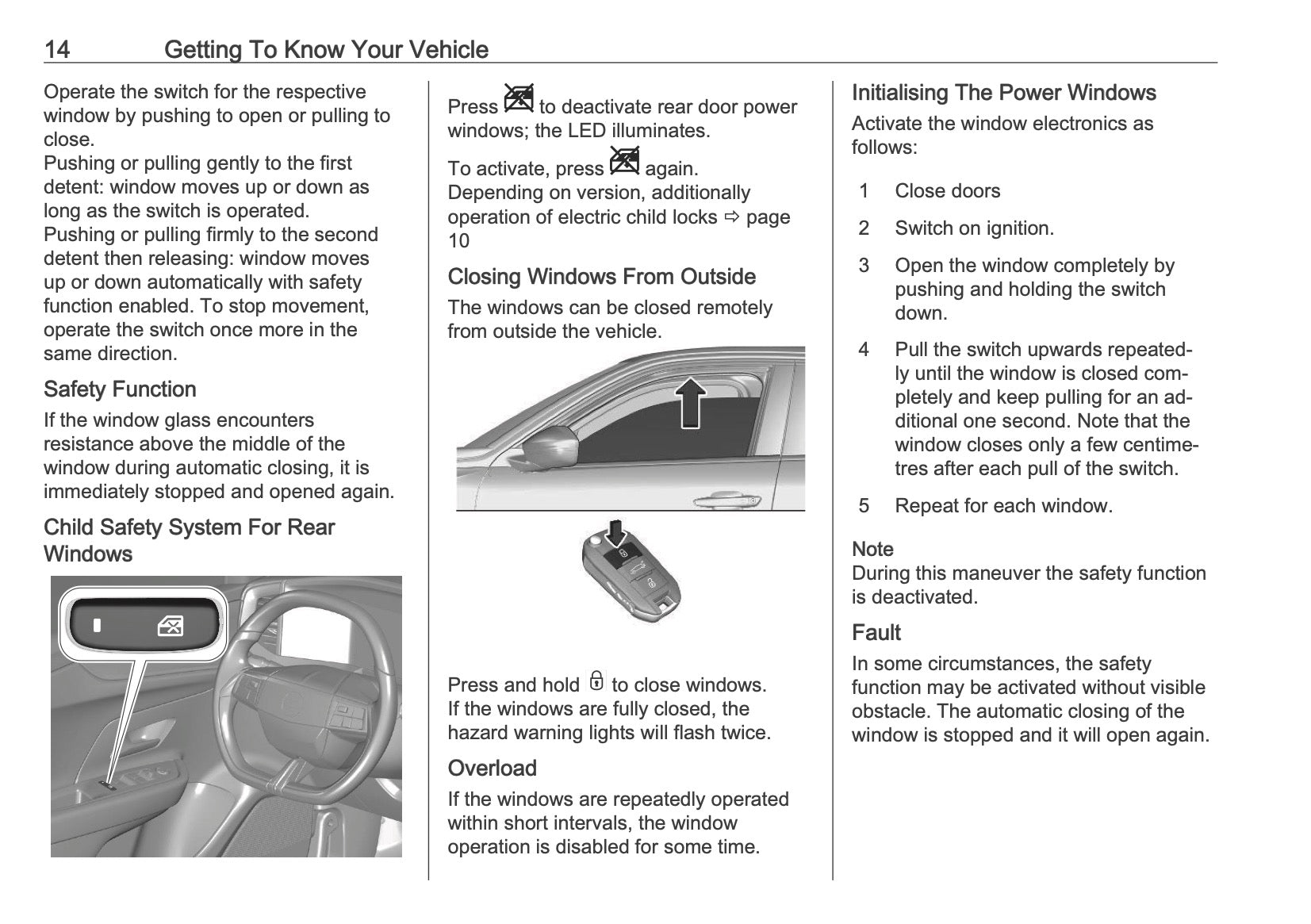 14 Getting To Know Your Vehicle

Operate the switch for the respective window by pushing to open or pulling to close.
Pushing or pulling gently to the first detent: window moves up or down as long as the switch is operated.
Pushing or pulling firmly to the second detent then releasing: window moves up or down automatically with safety function enabled. To stop movement, operate the switch once more in the same direction.

Safety Function

If the window glass encounters resistance above the middle of the window during automatic closing, it is immediately stopped and opened again.

Child Safety System For Rear Windows

Press to deactivate rear door power windows; the LED illuminates.

To activate, press again.
Depending on version, additionally operation of electric child locks ⇨ page 10

Closing Windows From Outside

The windows can be closed remotely from outside the vehicle.

Press and hold to close windows.
If the windows are fully closed, the hazard warning lights will flash twice.

Overload

If the windows are repeatedly operated within short intervals, the window operation is disabled for some time.

Initialising The Power Windows

Activate the window electronics as follows:

1 Close doors
2 Switch on ignition.
3 Open the window completely by pushing and holding the switch down.
4 Pull the switch upwards repeatedly until the window is closed completely and keep pulling for an additional one second. Note that the window closes only a few centimetres after each pull of the switch.
5 Repeat for each window.

Note
During this maneuver the safety function is deactivated.

Fault

In some circumstances, the safety function may be activated without visible obstacle. The automatic closing of the window is stopped and it will open again.