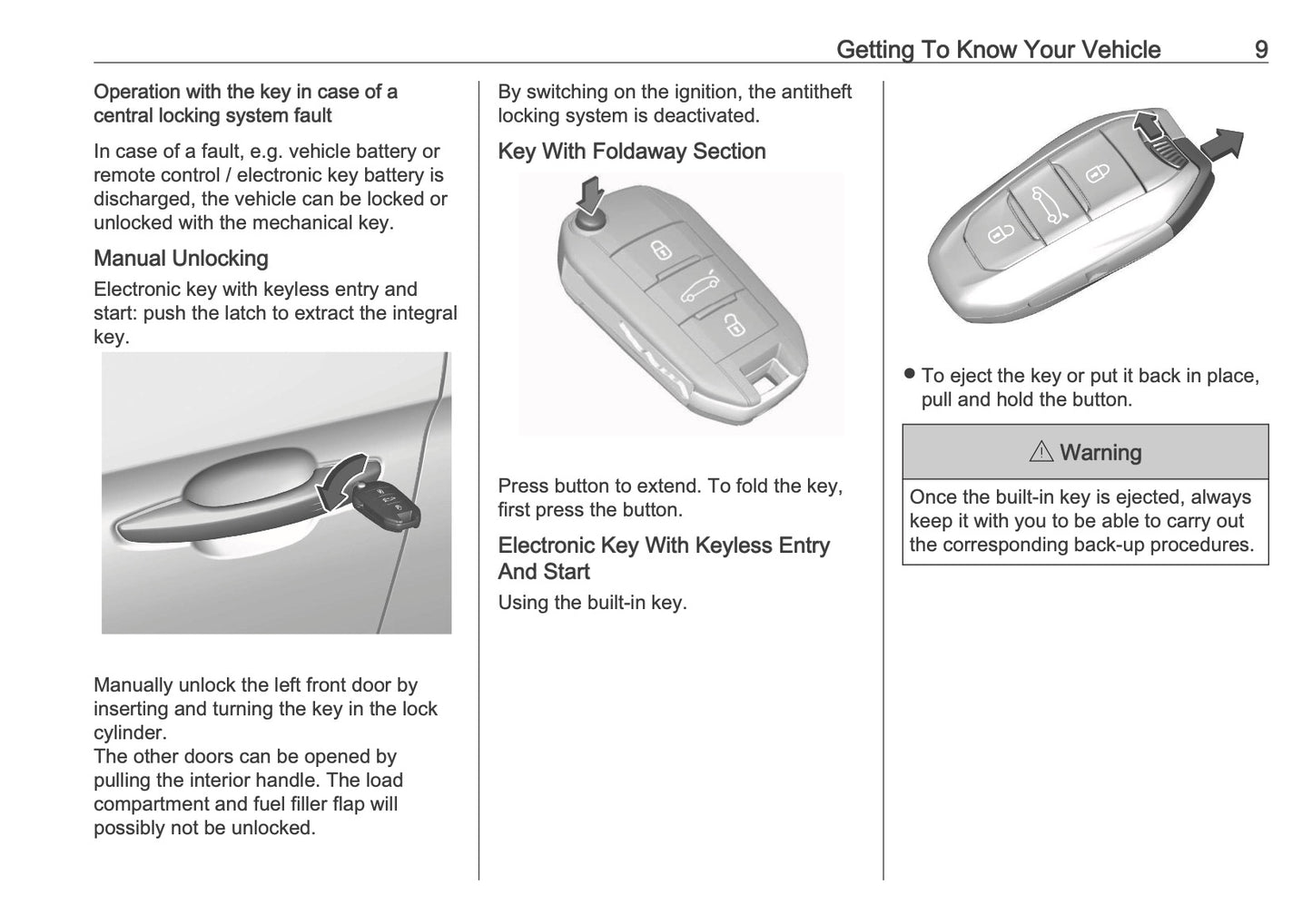 Getting To Know Your Vehicle 9

Operation with the key in case of a central locking system fault

In case of a fault, e.g. vehicle battery or remote control / electronic key battery is discharged, the vehicle can be locked or unlocked with the mechanical key.

Manual Unlocking

Electronic key with keyless entry and start: push the latch to extract the integral key.

Manually unlock the left front door by inserting and turning the key in the lock cylinder.
The other doors can be opened by pulling the interior handle. The load compartment and fuel filler flap will possibly not be unlocked.

By switching on the ignition, the antitheft locking system is deactivated.

Key With Foldaway Section

Press button to extend. To fold the key, first press the button.

Electronic Key With Keyless Entry And Start

Using the built-in key.

● To eject the key or put it back in place, pull and hold the button.

⚠ Warning

Once the built-in key is ejected, always keep it with you to be able to carry out the corresponding back-up procedures.