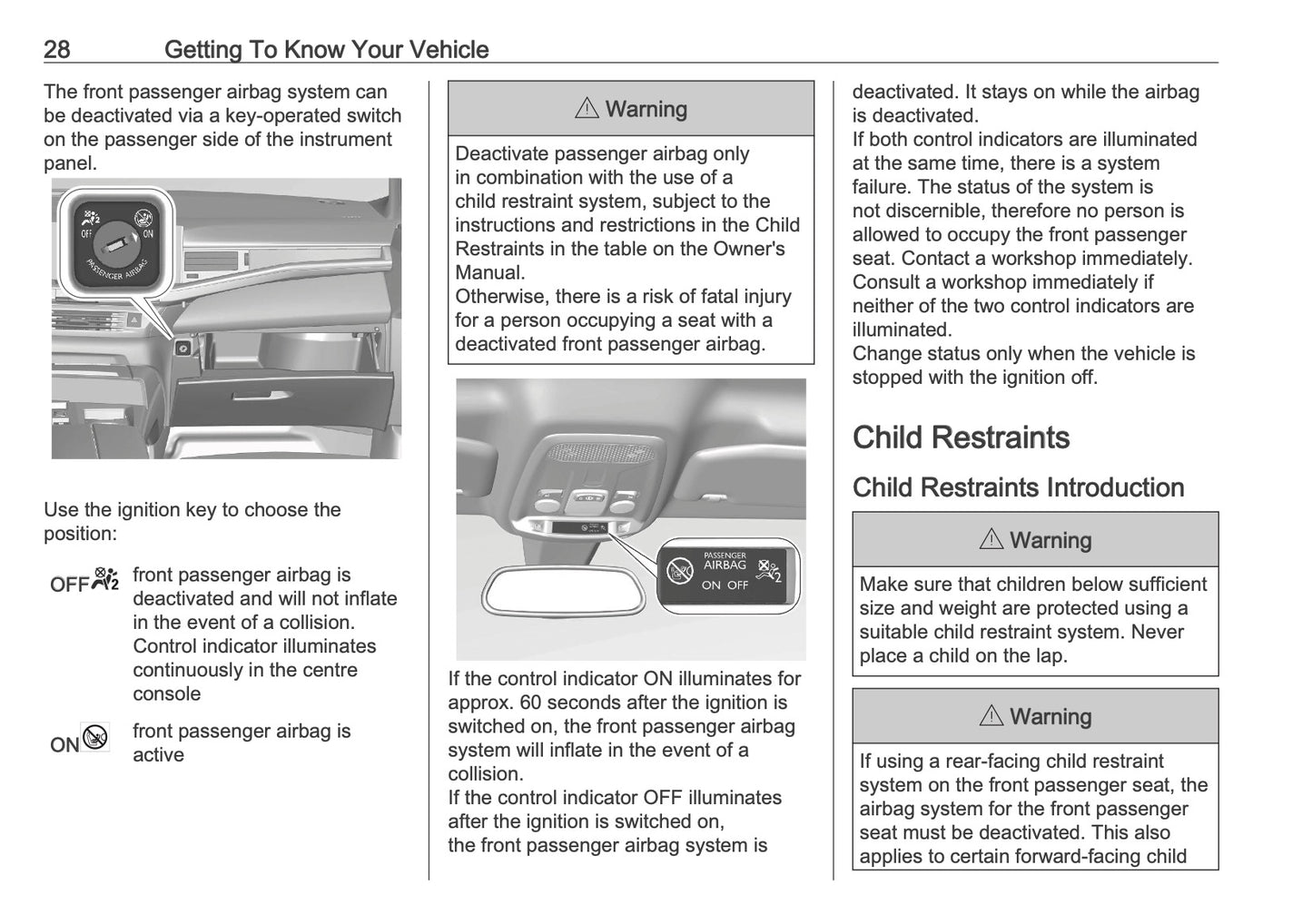 28 Getting To Know Your Vehicle

The front passenger airbag system can be deactivated via a key-operated switch on the passenger side of the instrument panel.

OFF ON
PASSENGER AIRBAG

Use the ignition key to choose the position:

OFF front passenger airbag is deactivated and will not inflate in the event of a collision. Control indicator illuminates continuously in the centre console

ON front passenger airbag is active

⚠ Warning

Deactivate passenger airbag only in combination with the use of a child restraint system, subject to the instructions and restrictions in the Child Restraints in the table on the Owner's Manual.
Otherwise, there is a risk of fatal injury for a person occupying a seat with a deactivated front passenger airbag.

PASSENGER AIRBAG
ON OFF

If the control indicator ON illuminates for approx. 60 seconds after the ignition is switched on, the front passenger airbag system will inflate in the event of a collision.
If the control indicator OFF illuminates after the ignition is switched on, the front passenger airbag system is deactivated. It stays on while the airbag is deactivated.
If both control indicators are illuminated at the same time, there is a system failure. The status of the system is not discernible, therefore no person is allowed to occupy the front passenger seat. Contact a workshop immediately.
Consult a workshop immediately if neither of the two control indicators are illuminated.
Change status only when the vehicle is stopped with the ignition off.

Child Restraints

Child Restraints Introduction

⚠ Warning

Make sure that children below sufficient size and weight are protected using a suitable child restraint system. Never place a child on the lap.

⚠ Warning

If using a rear-facing child restraint system on the front passenger seat, the airbag system for the front passenger seat must be deactivated. This also applies to certain forward-facing child