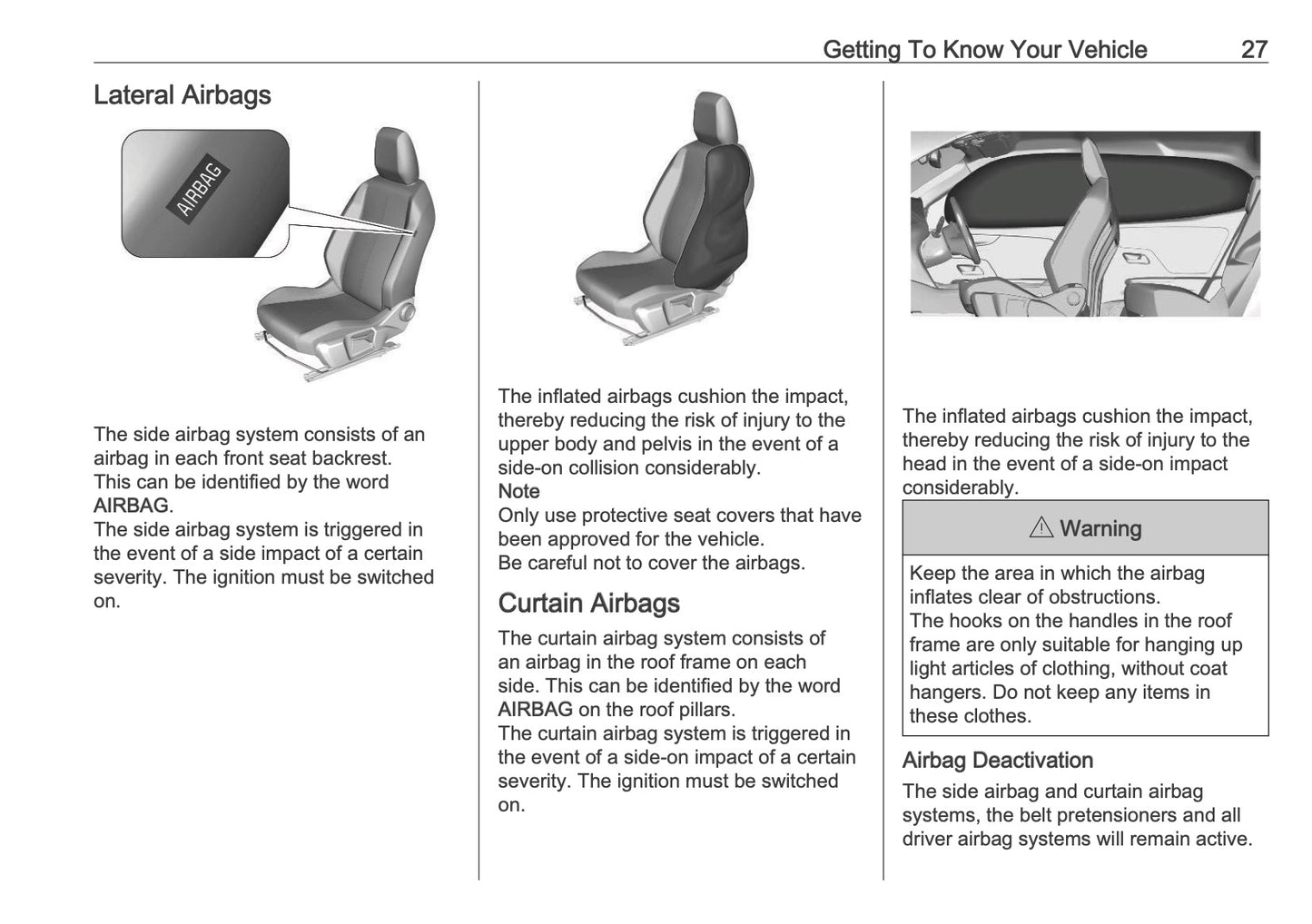 Getting To Know Your Vehicle 27

Lateral Airbags

AIRBAG

The side airbag system consists of an airbag in each front seat backrest. This can be identified by the word AIRBAG.
The side airbag system is triggered in the event of a side impact of a certain severity. The ignition must be switched on.

The inflated airbags cushion the impact, thereby reducing the risk of injury to the upper body and pelvis in the event of a side-on collision considerably.
Note
Only use protective seat covers that have been approved for the vehicle.
Be careful not to cover the airbags.

Curtain Airbags

The curtain airbag system consists of an airbag in the roof frame on each side. This can be identified by the word AIRBAG on the roof pillars.
The curtain airbag system is triggered in the event of a side-on impact of a certain severity. The ignition must be switched on.

The inflated airbags cushion the impact, thereby reducing the risk of injury to the head in the event of a side-on impact considerably.

⚠ Warning

Keep the area in which the airbag inflates clear of obstructions.
The hooks on the handles in the roof frame are only suitable for hanging up light articles of clothing, without coat hangers. Do not keep any items in these clothes.

Airbag Deactivation

The side airbag and curtain airbag systems, the belt pretensioners and all driver airbag systems will remain active.