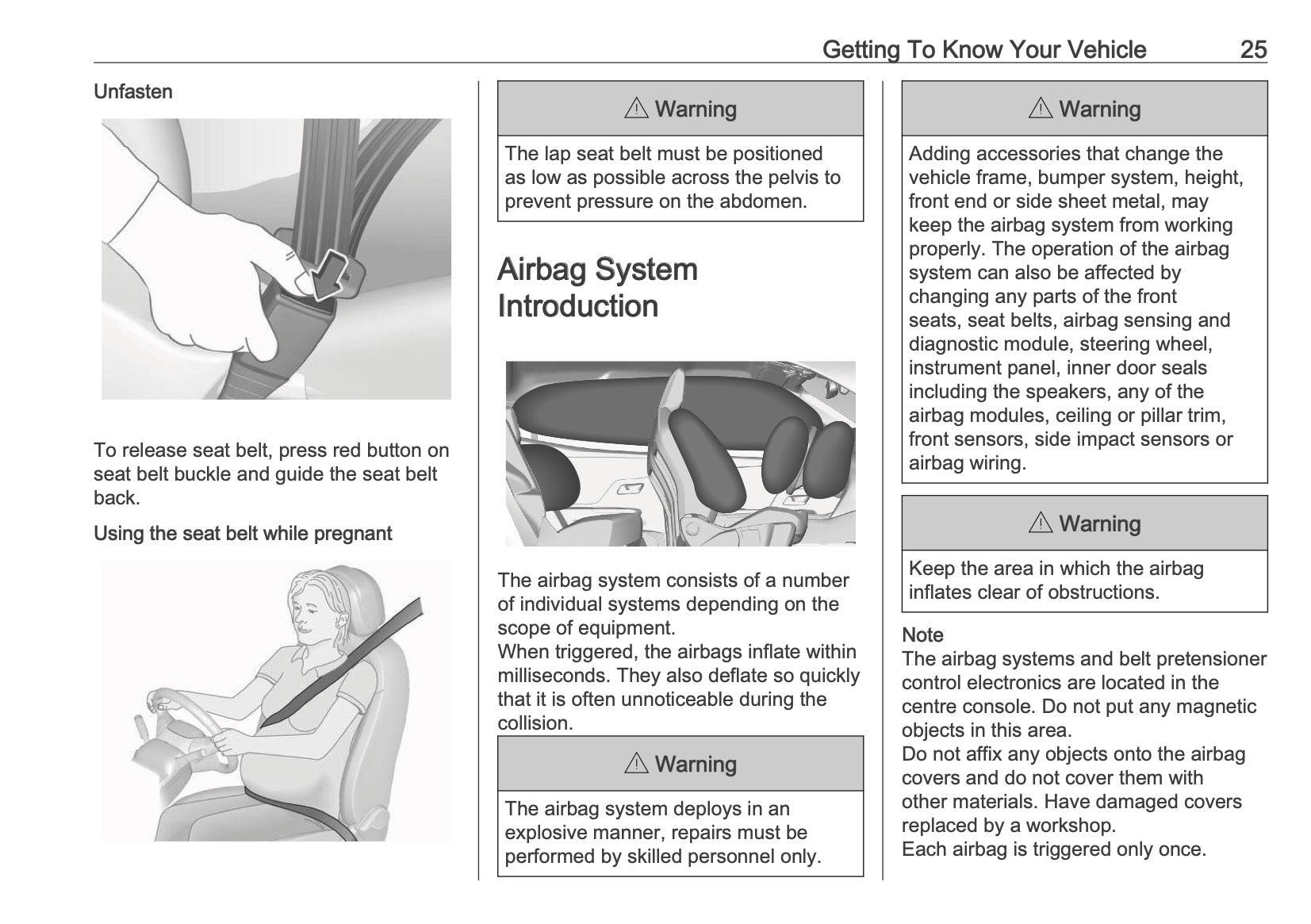 Getting To Know Your Vehicle 25

Unfasten

To release seat belt, press red button on seat belt buckle and guide the seat belt back.

Using the seat belt while pregnant

⚠ Warning

The lap seat belt must be positioned as low as possible across the pelvis to prevent pressure on the abdomen.

Airbag System Introduction

The airbag system consists of a number of individual systems depending on the scope of equipment.
When triggered, the airbags inflate within milliseconds. They also deflate so quickly that it is often unnoticeable during the collision.

⚠ Warning

The airbag system deploys in an explosive manner, repairs must be performed by skilled personnel only.

⚠ Warning

Adding accessories that change the vehicle frame, bumper system, height, front end or side sheet metal, may keep the airbag system from working properly. The operation of the airbag system can also be affected by changing any parts of the front seats, seat belts, airbag sensing and diagnostic module, steering wheel, instrument panel, inner door seals including the speakers, any of the airbag modules, ceiling or pillar trim, front sensors, side impact sensors or airbag wiring.

⚠ Warning

Keep the area in which the airbag inflates clear of obstructions.

Note
The airbag systems and belt pretensioner control electronics are located in the centre console. Do not put any magnetic objects in this area.
Do not affix any objects onto the airbag covers and do not cover them with other materials. Have damaged covers replaced by a workshop.
Each airbag is triggered only once.