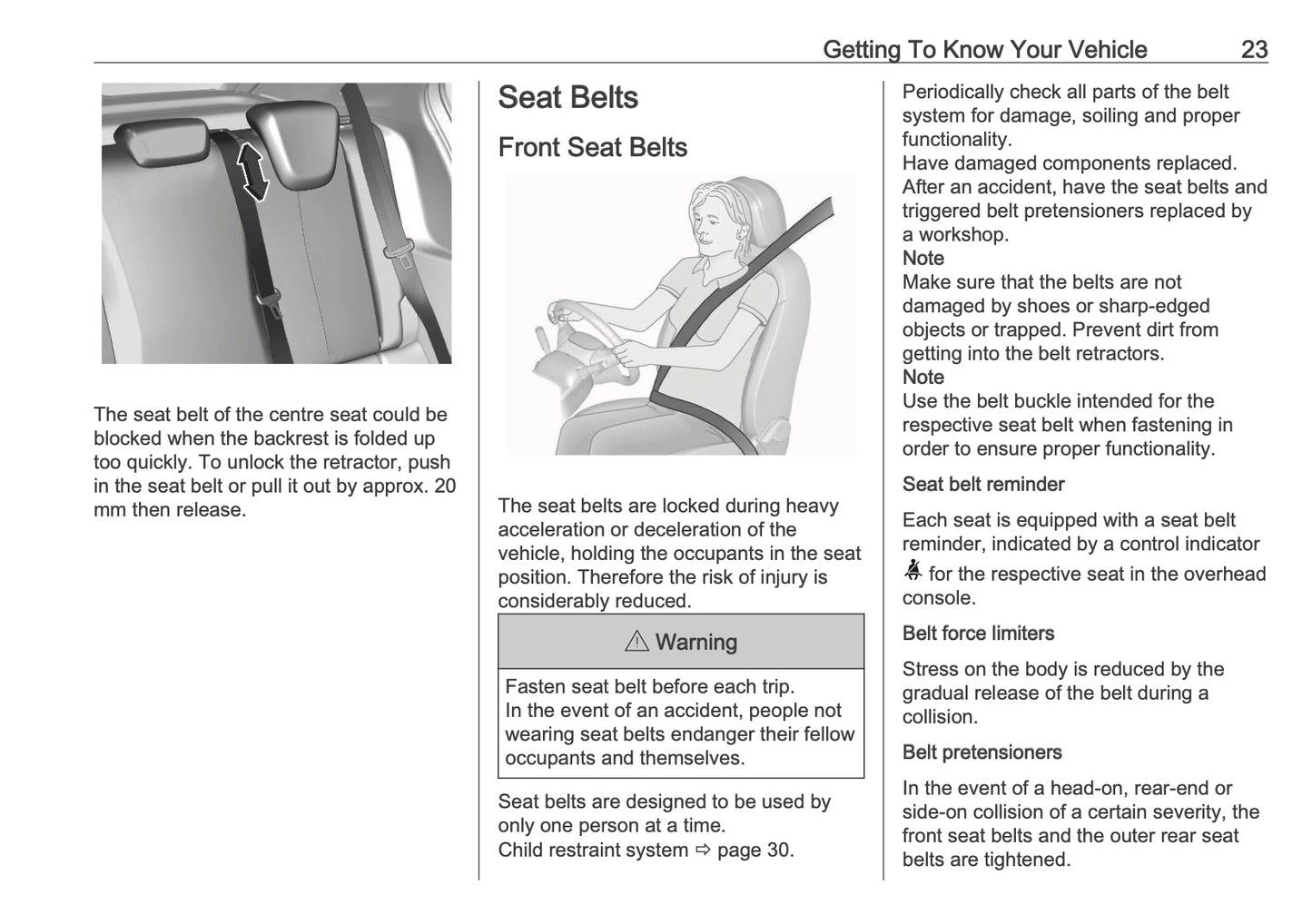 Getting To Know Your Vehicle 23

The seat belt of the centre seat could be blocked when the backrest is folded up too quickly. To unlock the retractor, push in the seat belt or pull it out by approx. 20 mm then release.

Seat Belts

Front Seat Belts

The seat belts are locked during heavy acceleration or deceleration of the vehicle, holding the occupants in the seat position. Therefore the risk of injury is considerably reduced.

⚠ Warning

Fasten seat belt before each trip.
In the event of an accident, people not wearing seat belts endanger their fellow occupants and themselves.

Seat belts are designed to be used by only one person at a time.
Child restraint system ⇨ page 30.

Periodically check all parts of the belt system for damage, soiling and proper functionality.
Have damaged components replaced.
After an accident, have the seat belts and triggered belt pretensioners replaced by a workshop.
Note
Make sure that the belts are not damaged by shoes or sharp-edged objects or trapped. Prevent dirt from getting into the belt retractors.
Note
Use the belt buckle intended for the respective seat belt when fastening in order to ensure proper functionality.

Seat belt reminder

Each seat is equipped with a seat belt reminder, indicated by a control indicator for the respective seat in the overhead console.

Belt force limiters

Stress on the body is reduced by the gradual release of the belt during a collision.

Belt pretensioners

In the event of a head-on, rear-end or side-on collision of a certain severity, the front seat belts and the outer rear seat belts are tightened.