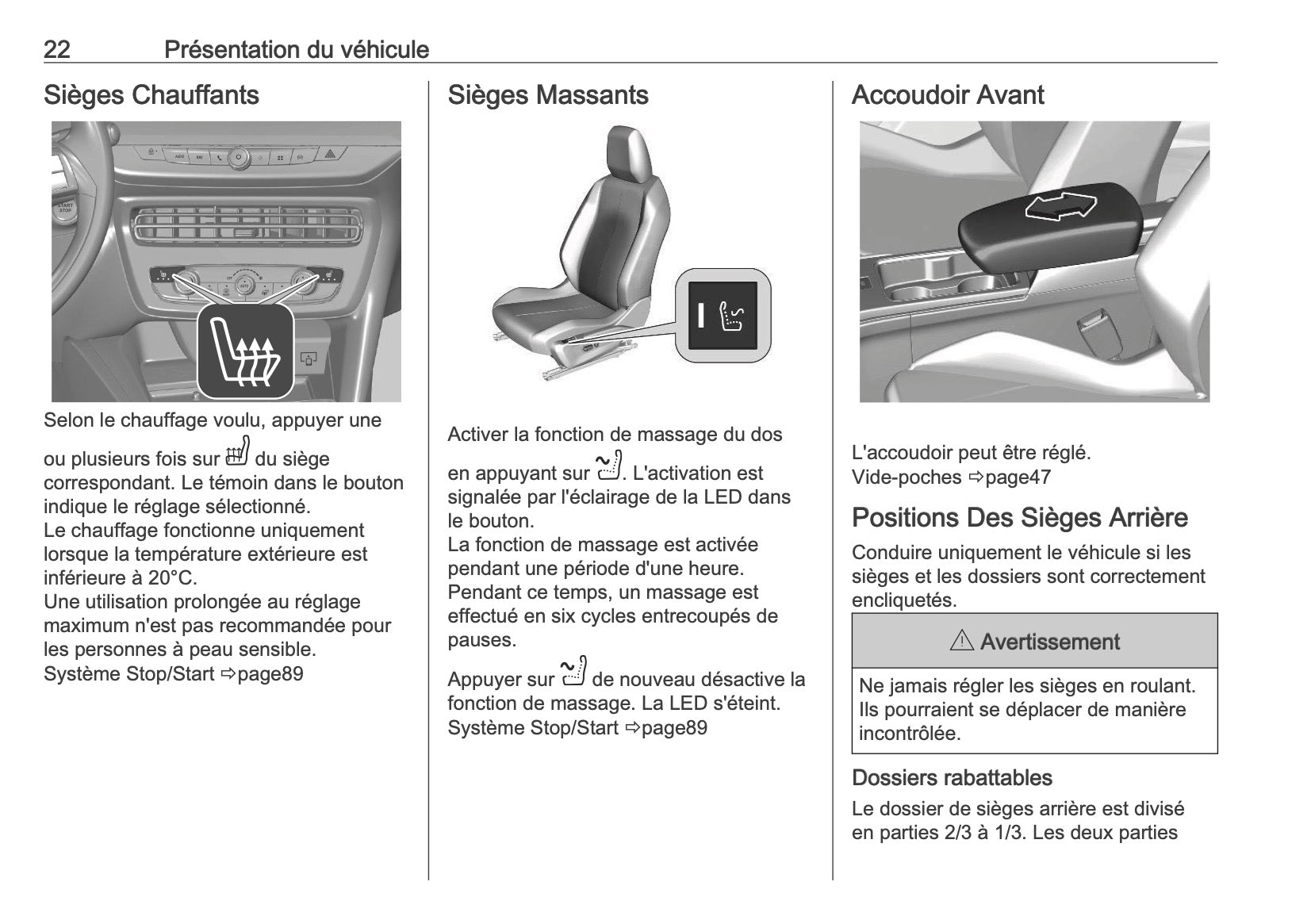 22 Présentation du véhicule

Sièges Chauffants

START STOP

Selon le chauffage voulu, appuyer une ou plusieurs fois sur du siège correspondant. Le témoin dans le bouton indique le réglage sélectionné.
Le chauffage fonctionne uniquement lorsque la température extérieure est inférieure à 20°C.
Une utilisation prolongée au réglage maximum n'est pas recommandée pour les personnes à peau sensible.
Système Stop/Start ⇨page89

Sièges Massants

Activer la fonction de massage du dos en appuyant sur . L'activation est signalée par l'éclairage de la LED dans le bouton.
La fonction de massage est activée pendant une période d'une heure. Pendant ce temps, un massage est effectué en six cycles entrecoupés de pauses.

Appuyer sur de nouveau désactive la fonction de massage. La LED s'éteint.
Système Stop/Start ⇨page89

Accoudoir Avant

L'accoudoir peut être réglé.
Vide-poches ⇨page47

Positions Des Sièges Arrière

Conduire uniquement le véhicule si les sièges et les dossiers sont correctement encliquetés.

⚠ Avertissement

Ne jamais régler les sièges en roulant. Ils pourraient se déplacer de manière incontrôlée.

Dossiers rabattables

Le dossier de sièges arrière est divisé en parties 2/3 à 1/3. Les deux parties