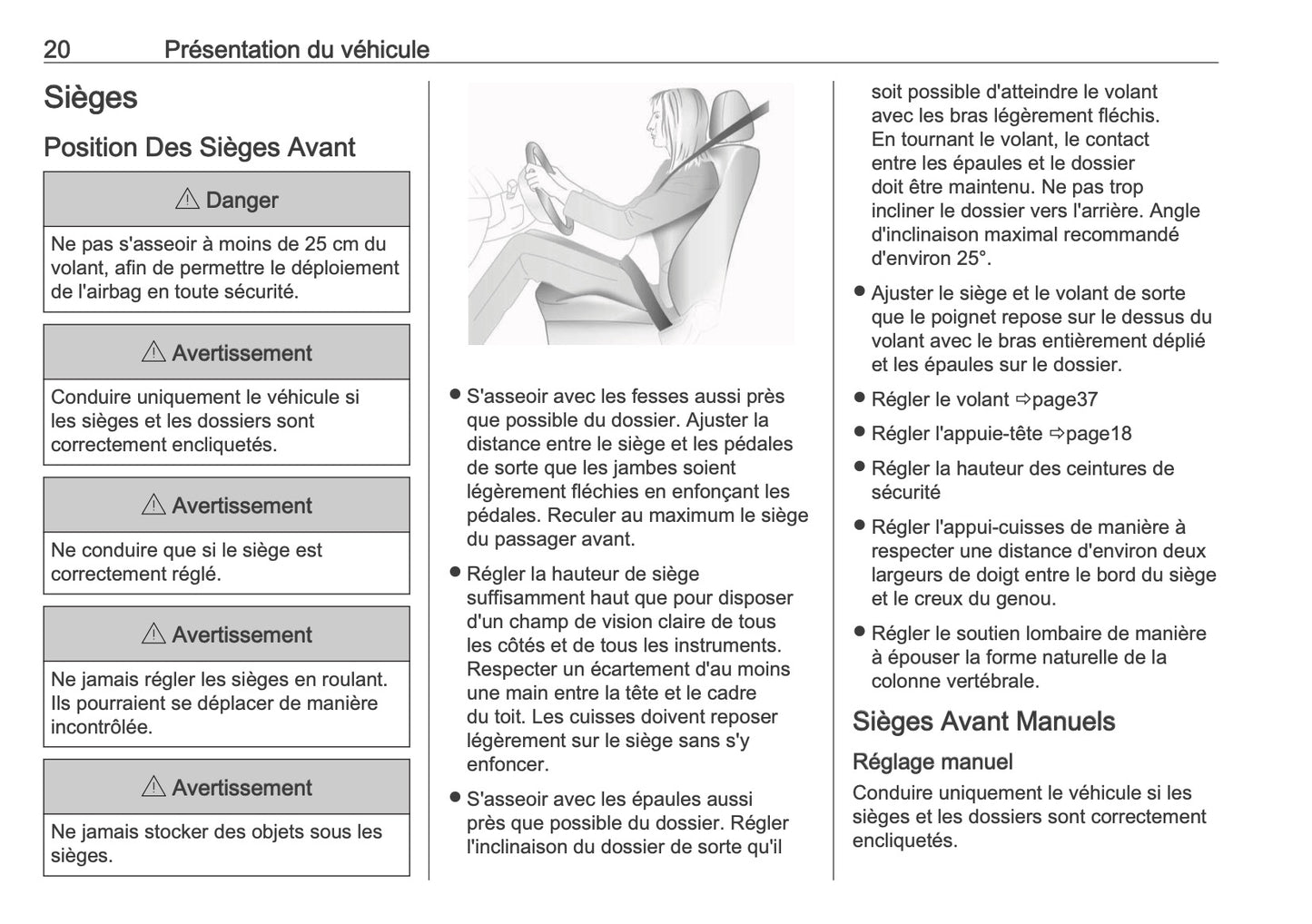 20 Présentation du véhicule

Sièges

Position Des Sièges Avant

⚠ Danger

Ne pas s'asseoir à moins de 25 cm du volant, afin de permettre le déploiement de l'airbag en toute sécurité.

⚠ Avertissement

Conduire uniquement le véhicule si les sièges et les dossiers sont correctement encliquetés.

⚠ Avertissement

Ne conduire que si le siège est correctement réglé.

⚠ Avertissement

Ne jamais régler les sièges en roulant. Ils pourraient se déplacer de manière incontrôlée.

⚠ Avertissement

Ne jamais stocker des objets sous les sièges.

● S'asseoir avec les fesses aussi près que possible du dossier. Ajuster la distance entre le siège et les pédales de sorte que les jambes soient légèrement fléchies en enfonçant les pédales. Reculer au maximum le siège du passager avant.

● Régler la hauteur de siège suffisamment haut que pour disposer d'un champ de vision claire de tous les côtés et de tous les instruments. Respecter un écartement d'au moins une main entre la tête et le cadre du toit. Les cuisses doivent reposer légèrement sur le siège sans s'y enfoncer.

● S'asseoir avec les épaules aussi près que possible du dossier. Régler l'inclinaison du dossier de sorte qu'il soit possible d'atteindre le volant avec les bras légèrement fléchis. En tournant le volant, le contact entre les épaules et le dossier doit être maintenu. Ne pas trop incliner le dossier vers l'arrière. Angle d'inclinaison maximal recommandé d'environ 25°.

● Ajuster le siège et le volant de sorte que le poignet repose sur le dessus du volant avec le bras entièrement déplié et les épaules sur le dossier.

● Régler le volant ⇨page37

● Régler l'appuie-tête ⇨page18

● Régler la hauteur des ceintures de sécurité

● Régler l'appui-cuisses de manière à respecter une distance d'environ deux largeurs de doigt entre le bord du siège et le creux du genou.

● Régler le soutien lombaire de manière à épouser la forme naturelle de la colonne vertébrale.

Sièges Avant Manuels

Réglage manuel

Conduire uniquement le véhicule si les sièges et les dossiers sont correctement encliquetés.