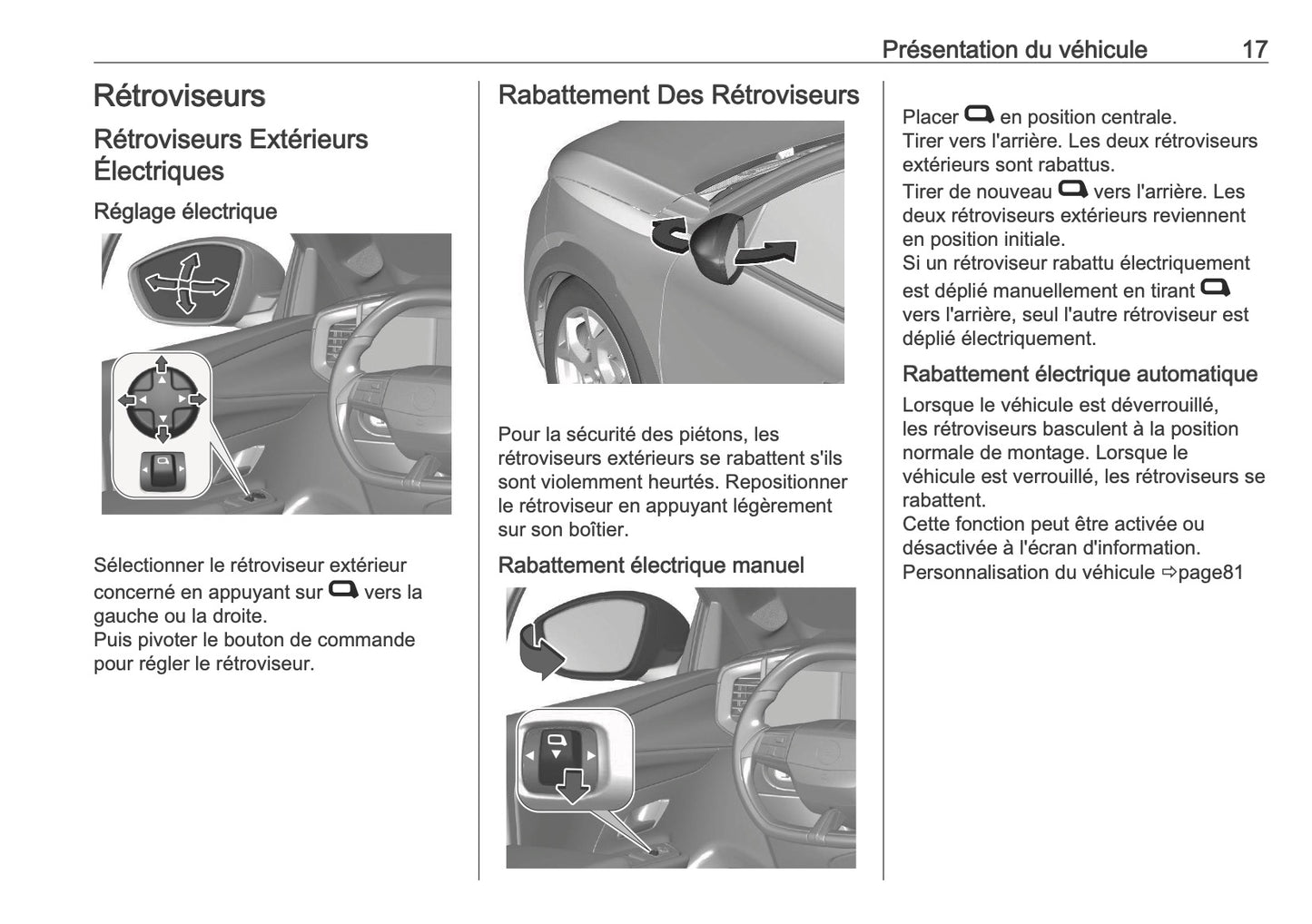 Présentation du véhicule 17

Rétroviseurs

Rétroviseurs Extérieurs Électriques

Réglage électrique

Sélectionner le rétroviseur extérieur concerné en appuyant sur vers la gauche ou la droite.
Puis pivoter le bouton de commande pour régler le rétroviseur.

Rabattement Des Rétroviseurs

Pour la sécurité des piétons, les rétroviseurs extérieurs se rabattent s'ils sont violemment heurtés. Repositionner le rétroviseur en appuyant légèrement sur son boîtier.

Rabattement électrique manuel

Placer en position centrale.
Tirer vers l'arrière. Les deux rétroviseurs extérieurs sont rabattus.
Tirer de nouveau vers l'arrière. Les deux rétroviseurs extérieurs reviennent en position initiale.
Si un rétroviseur rabattu électriquement est déplié manuellement en tirant vers l'arrière, seul l'autre rétroviseur est déplié électriquement.

Rabattement électrique automatique

Lorsque le véhicule est déverrouillé, les rétroviseurs basculent à la position normale de montage. Lorsque le véhicule est verrouillé, les rétroviseurs se rabattent.
Cette fonction peut être activée ou désactivée à l'écran d'information.
Personnalisation du véhicule ⇨page81