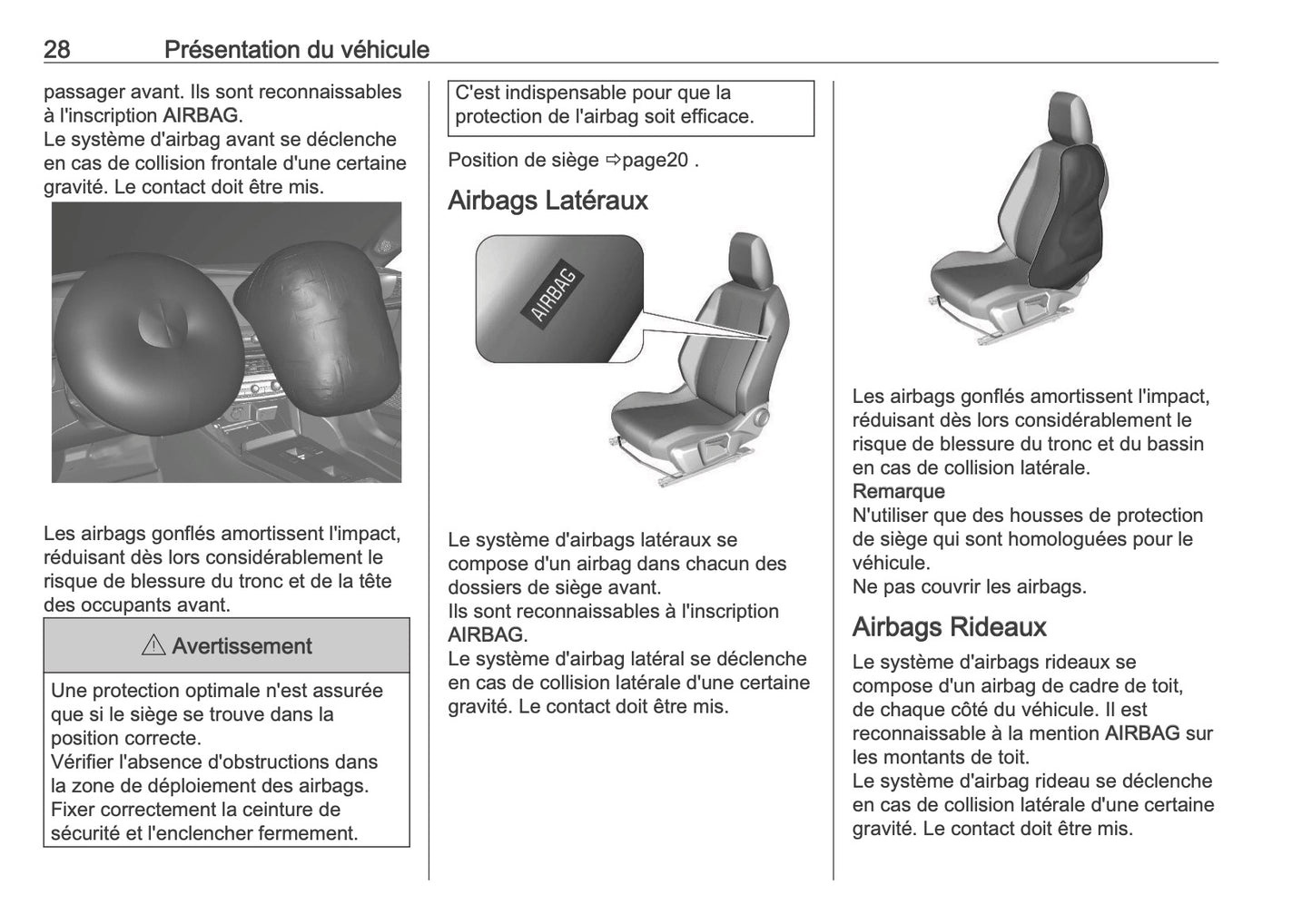 28 Présentation du véhicule

passager avant. Ils sont reconnaissables à l'inscription AIRBAG.
Le système d'airbag avant se déclenche en cas de collision frontale d'une certaine gravité. Le contact doit être mis.

Les airbags gonflés amortissent l'impact, réduisant dès lors considérablement le risque de blessure du tronc et de la tête des occupants avant.

⚠ Avertissement

Une protection optimale n'est assurée que si le siège se trouve dans la position correcte.
Vérifier l'absence d'obstructions dans la zone de déploiement des airbags.
Fixer correctement la ceinture de sécurité et l'enclencher fermement.
C'est indispensable pour que la protection de l'airbag soit efficace.

Position de siège ⇨page20 .

Airbags Latéraux

AIRBAG

Le système d'airbags latéraux se compose d'un airbag dans chacun des dossiers de siège avant.
Ils sont reconnaissables à l'inscription AIRBAG.
Le système d'airbag latéral se déclenche en cas de collision latérale d'une certaine gravité. Le contact doit être mis.

Les airbags gonflés amortissent l'impact, réduisant dès lors considérablement le risque de blessure du tronc et du bassin en cas de collision latérale.
Remarque
N'utiliser que des housses de protection de siège qui sont homologuées pour le véhicule.
Ne pas couvrir les airbags.

Airbags Rideaux

Le système d'airbags rideaux se compose d'un airbag de cadre de toit, de chaque côté du véhicule. Il est reconnaissable à la mention AIRBAG sur les montants de toit.
Le système d'airbag rideau se déclenche en cas de collision latérale d'une certaine gravité. Le contact doit être mis.