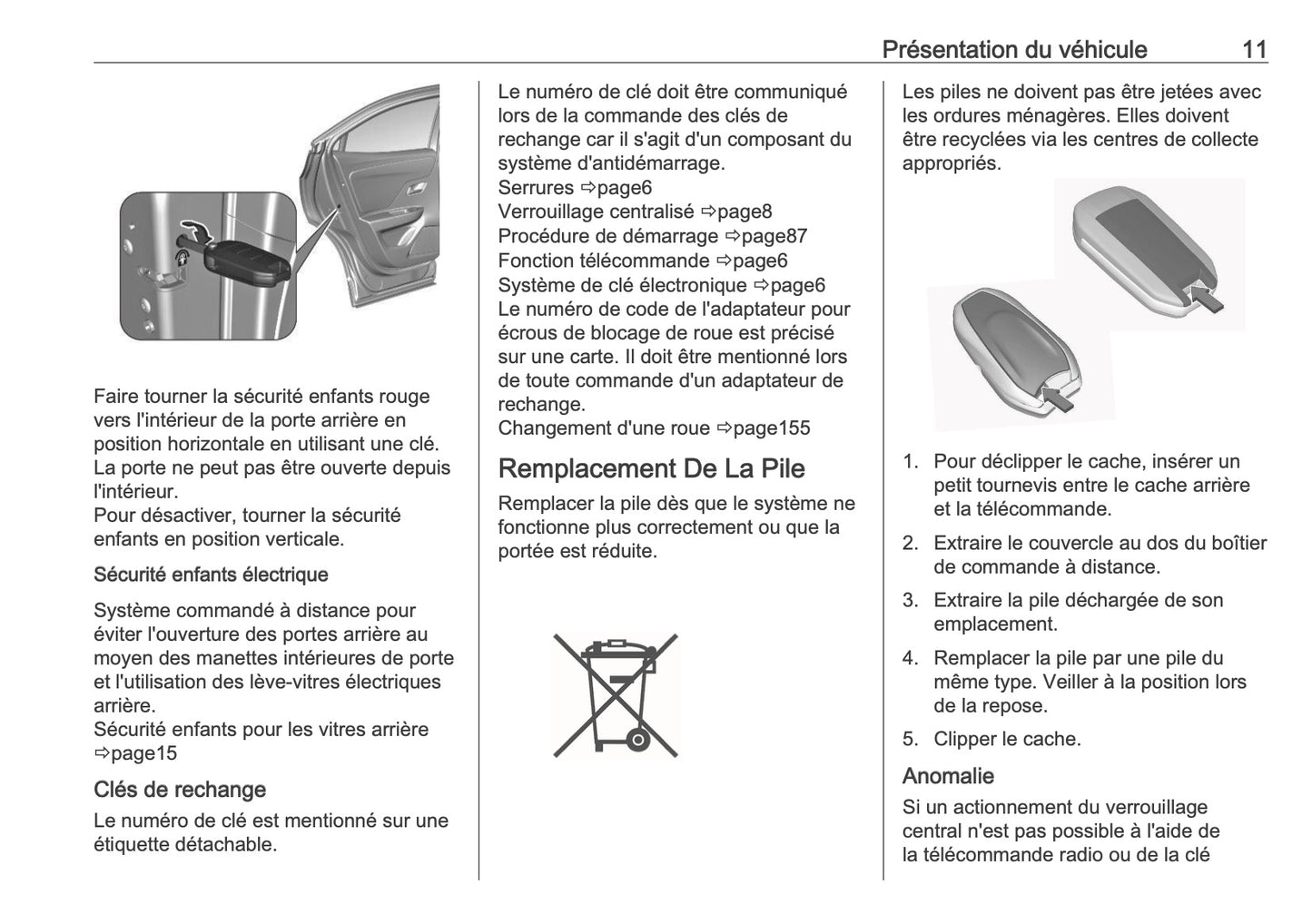 Présentation du véhicule 11

Faire tourner la sécurité enfants rouge vers l'intérieur de la porte arrière en position horizontale en utilisant une clé. La porte ne peut pas être ouverte depuis l'intérieur.
Pour désactiver, tourner la sécurité enfants en position verticale.

Sécurité enfants électrique

Système commandé à distance pour éviter l'ouverture des portes arrière au moyen des manettes intérieures de porte et l'utilisation des lève-vitres électriques arrière.
Sécurité enfants pour les vitres arrière ⇨page15

Clés de rechange

Le numéro de clé est mentionné sur une étiquette détachable.

Le numéro de clé doit être communiqué lors de la commande des clés de rechange car il s'agit d'un composant du système d'antidémarrage.
Serrures ⇨page6
Verrouillage centralisé ⇨page8
Procédure de démarrage ⇨page87
Fonction télécommande ⇨page6
Système de clé électronique ⇨page6
Le numéro de code de l'adaptateur pour écrous de blocage de roue est précisé sur une carte. Il doit être mentionné lors de toute commande d'un adaptateur de rechange.
Changement d'une roue ⇨page155

Remplacement De La Pile

Remplacer la pile dès que le système ne fonctionne plus correctement ou que la portée est réduite.

Les piles ne doivent pas être jetées avec les ordures ménagères. Elles doivent être recyclées via les centres de collecte appropriés.

1. Pour déclipper le cache, insérer un petit tournevis entre le cache arrière et la télécommande.
2. Extraire le couvercle au dos du boîtier de commande à distance.
3. Extraire la pile déchargée de son emplacement.
4. Remplacer la pile par une pile du même type. Veiller à la position lors de la repose.
5. Clipper le cache.

Anomalie

Si un actionnement du verrouillage central n'est pas possible à l'aide de la télécommande radio ou de la clé