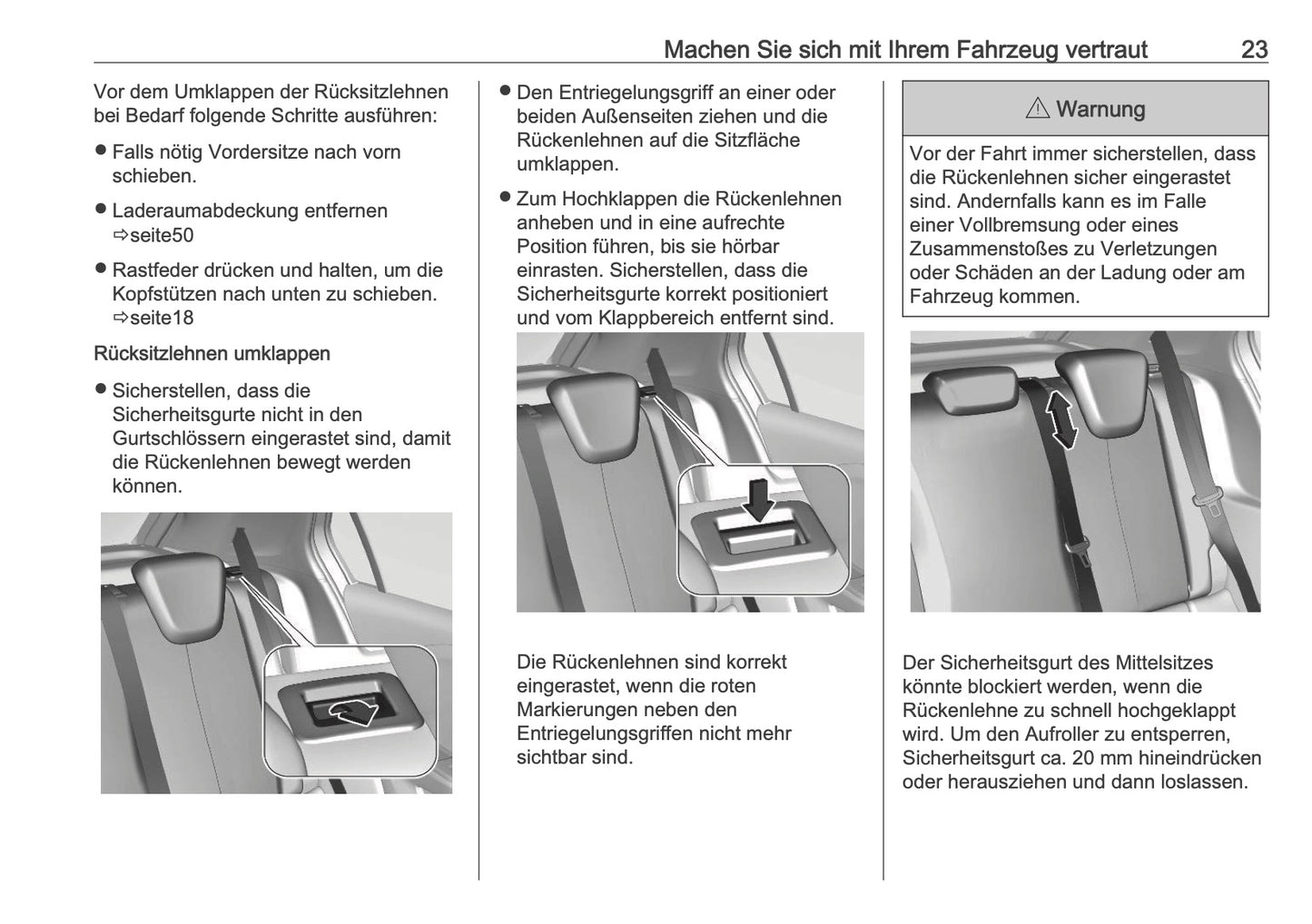 Machen Sie sich mit Ihrem Fahrzeug vertraut 23

Vor dem Umklappen der Rücksitzlehnen bei Bedarf folgende Schritte ausführen:

● Falls nötig Vordersitze nach vorn schieben.

● Laderaumabdeckung entfernen ⇨seite50

● Rastfeder drücken und halten, um die Kopfstützen nach unten zu schieben. ⇨seite18

Rücksitzlehnen umklappen

● Sicherstellen, dass die Sicherheitsgurte nicht in den Gurtschlössern eingerastet sind, damit die Rückenlehnen bewegt werden können.

● Den Entriegelungsgriff an einer oder beiden Außenseiten ziehen und die Rückenlehnen auf die Sitzfläche umklappen.

● Zum Hochklappen die Rückenlehnen anheben und in eine aufrechte Position führen, bis sie hörbar einrasten. Sicherstellen, dass die Sicherheitsgurte korrekt positioniert und vom Klappbereich entfernt sind.

Die Rückenlehnen sind korrekt eingerastet, wenn die roten Markierungen neben den Entriegelungsgriffen nicht mehr sichtbar sind.

⚠ Warnung

Vor der Fahrt immer sicherstellen, dass die Rückenlehnen sicher eingerastet sind. Andernfalls kann es im Falle einer Vollbremsung oder eines Zusammenstoßes zu Verletzungen oder Schäden an der Ladung oder am Fahrzeug kommen.

Der Sicherheitsgurt des Mittelsitzes könnte blockiert werden, wenn die Rückenlehne zu schnell hochgeklappt wird. Um den Aufroller zu entsperren, Sicherheitsgurt ca. 20 mm hineindrücken oder herausziehen und dann loslassen.