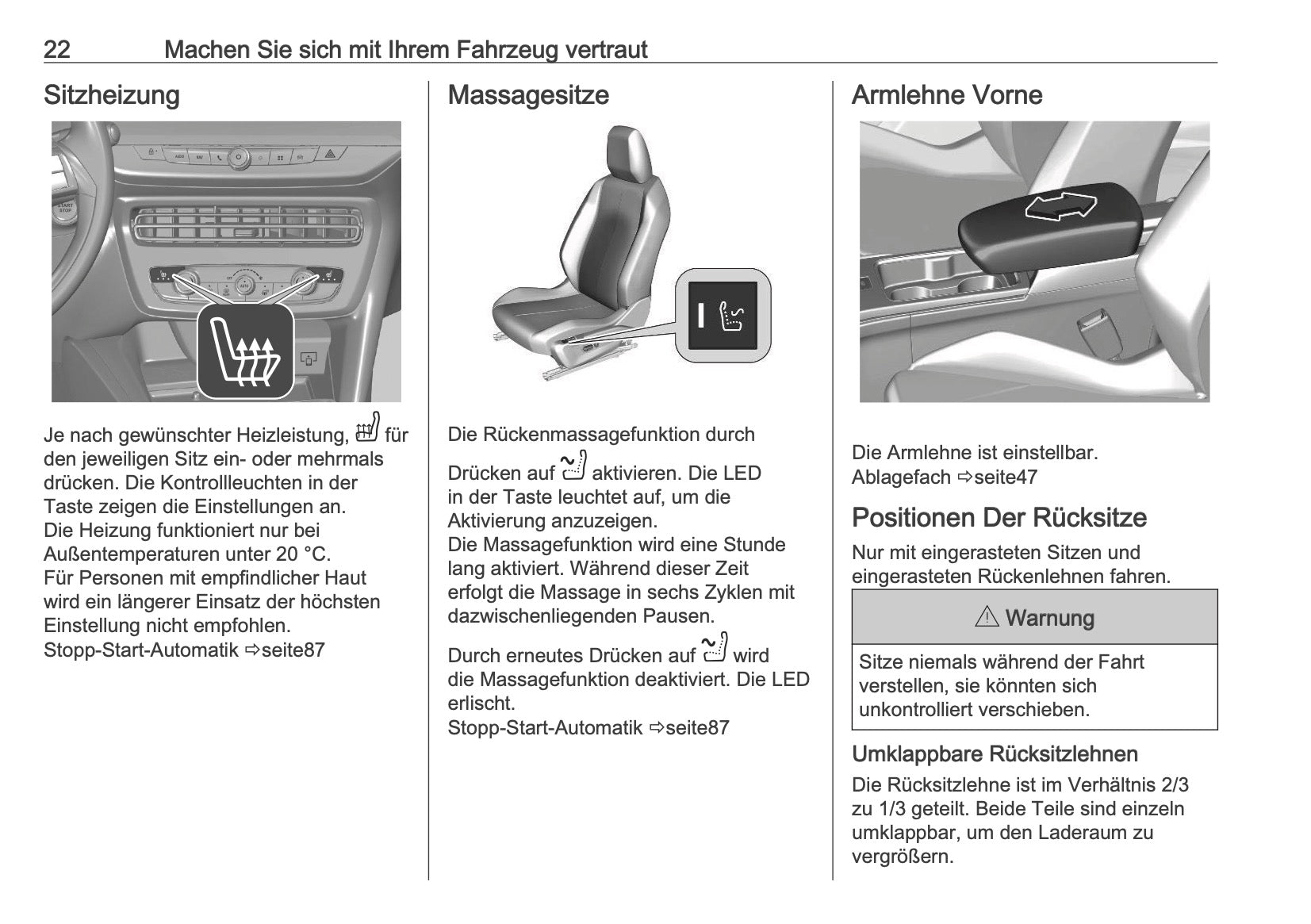 22 Machen Sie sich mit Ihrem Fahrzeug vertraut

Sitzheizung

START STOP

Je nach gewünschter Heizleistung, für den jeweiligen Sitz ein- oder mehrmals drücken. Die Kontrollleuchten in der Taste zeigen die Einstellungen an.
Die Heizung funktioniert nur bei Außentemperaturen unter 20 °C.
Für Personen mit empfindlicher Haut wird ein längerer Einsatz der höchsten Einstellung nicht empfohlen.
Stopp-Start-Automatik ⇨seite87

Massagesitze

Die Rückenmassagefunktion durch

Drücken auf aktivieren. Die LED in der Taste leuchtet auf, um die Aktivierung anzuzeigen.
Die Massagefunktion wird eine Stunde lang aktiviert. Während dieser Zeit erfolgt die Massage in sechs Zyklen mit dazwischenliegenden Pausen.

Durch erneutes Drücken auf wird die Massagefunktion deaktiviert. Die LED erlischt.
Stopp-Start-Automatik ⇨seite87

Armlehne Vorne

Die Armlehne ist einstellbar.
Ablagefach ⇨seite47

Positionen Der Rücksitze

Nur mit eingerasteten Sitzen und eingerasteten Rückenlehnen fahren.

⚠ Warnung

Sitze niemals während der Fahrt verstellen, sie könnten sich unkontrolliert verschieben.

Umklappbare Rücksitzlehnen

Die Rücksitzlehne ist im Verhältnis 2/3 zu 1/3 geteilt. Beide Teile sind einzeln umklappbar, um den Laderaum zu vergrößern.