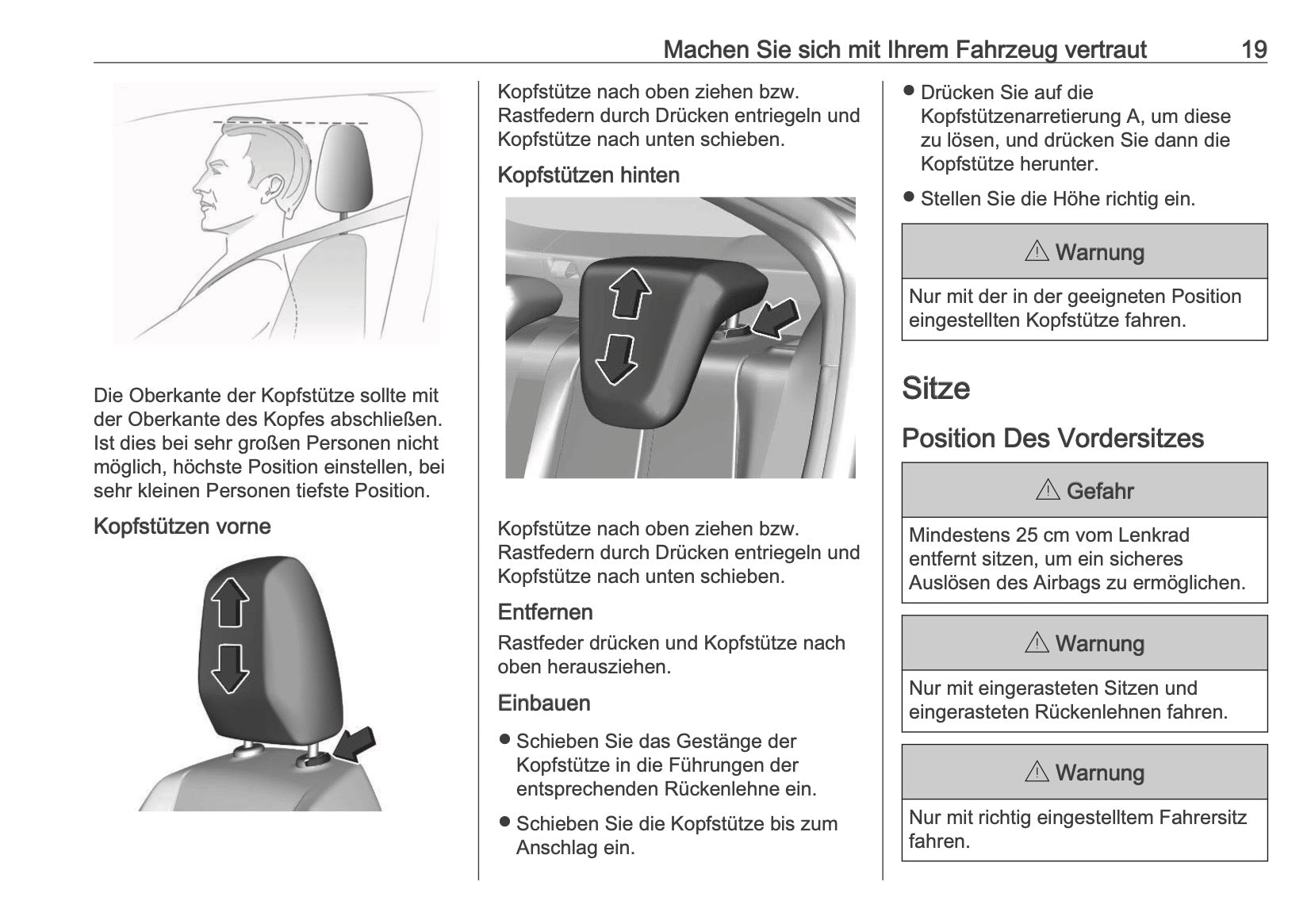 Machen Sie sich mit Ihrem Fahrzeug vertraut 19

Die Oberkante der Kopfstütze sollte mit der Oberkante des Kopfes abschließen. Ist dies bei sehr großen Personen nicht möglich, höchste Position einstellen, bei sehr kleinen Personen tiefste Position.

Kopfstützen vorne

Kopfstütze nach oben ziehen bzw. Rastfedern durch Drücken entriegeln und Kopfstütze nach unten schieben.

Kopfstützen hinten

Kopfstütze nach oben ziehen bzw. Rastfedern durch Drücken entriegeln und Kopfstütze nach unten schieben.

Entfernen

Rastfeder drücken und Kopfstütze nach oben herausziehen.

Einbauen

● Schieben Sie das Gestänge der Kopfstütze in die Führungen der entsprechenden Rückenlehne ein.

● Schieben Sie die Kopfstütze bis zum Anschlag ein.

● Drücken Sie auf die Kopfstützenarretierung A, um diese zu lösen, und drücken Sie dann die Kopfstütze herunter.

● Stellen Sie die Höhe richtig ein.

⚠ Warnung

Nur mit der in der geeigneten Position eingestellten Kopfstütze fahren.

Sitze

Position Des Vordersitzes

⚠ Gefahr

Mindestens 25 cm vom Lenkrad entfernt sitzen, um ein sicheres Auslösen des Airbags zu ermöglichen.

⚠ Warnung

Nur mit eingerasteten Sitzen und eingerasteten Rückenlehnen fahren.

⚠ Warnung

Nur mit richtig eingestelltem Fahrersitz fahren.