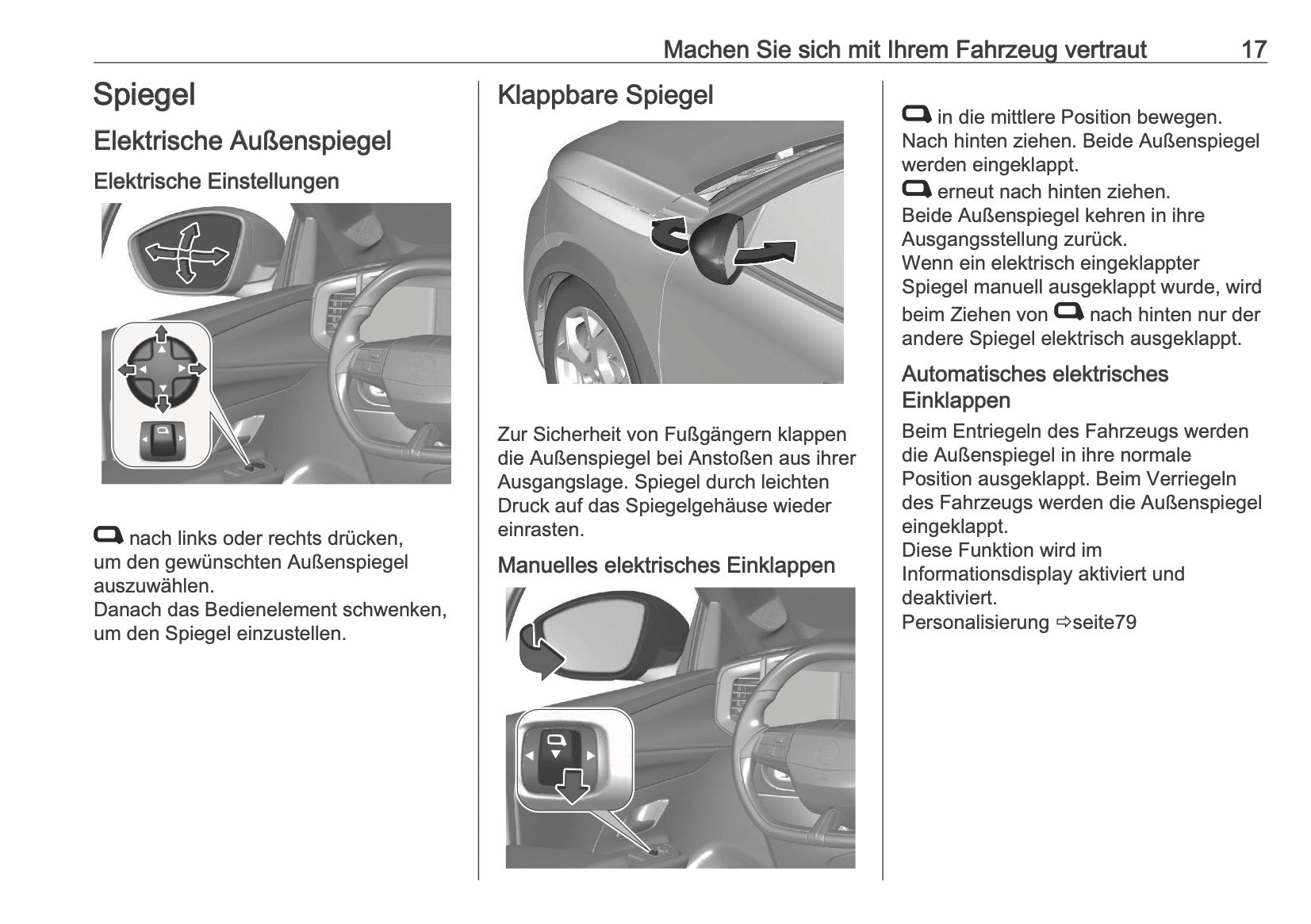 Machen Sie sich mit Ihrem Fahrzeug vertraut 17

Spiegel

Elektrische Außenspiegel

Elektrische Einstellungen

nach links oder rechts drücken, um den gewünschten Außenspiegel auszuwählen.
Danach das Bedienelement schwenken, um den Spiegel einzustellen.

Klappbare Spiegel

Zur Sicherheit von Fußgängern klappen die Außenspiegel bei Anstoßen aus ihrer Ausgangslage. Spiegel durch leichten Druck auf das Spiegelgehäuse wieder einrasten.

Manuelles elektrisches Einklappen

in die mittlere Position bewegen. Nach hinten ziehen. Beide Außenspiegel werden eingeklappt.
erneut nach hinten ziehen. Beide Außenspiegel kehren in ihre Ausgangsstellung zurück.
Wenn ein elektrisch eingeklappter Spiegel manuell ausgeklappt wurde, wird beim Ziehen von nach hinten nur der andere Spiegel elektrisch ausgeklappt.

Automatisches elektrisches Einklappen

Beim Entriegeln des Fahrzeugs werden die Außenspiegel in ihre normale Position ausgeklappt. Beim Verriegeln des Fahrzeugs werden die Außenspiegel eingeklappt.
Diese Funktion wird im Informationsdisplay aktiviert und deaktiviert.
Personalisierung ⇨seite79