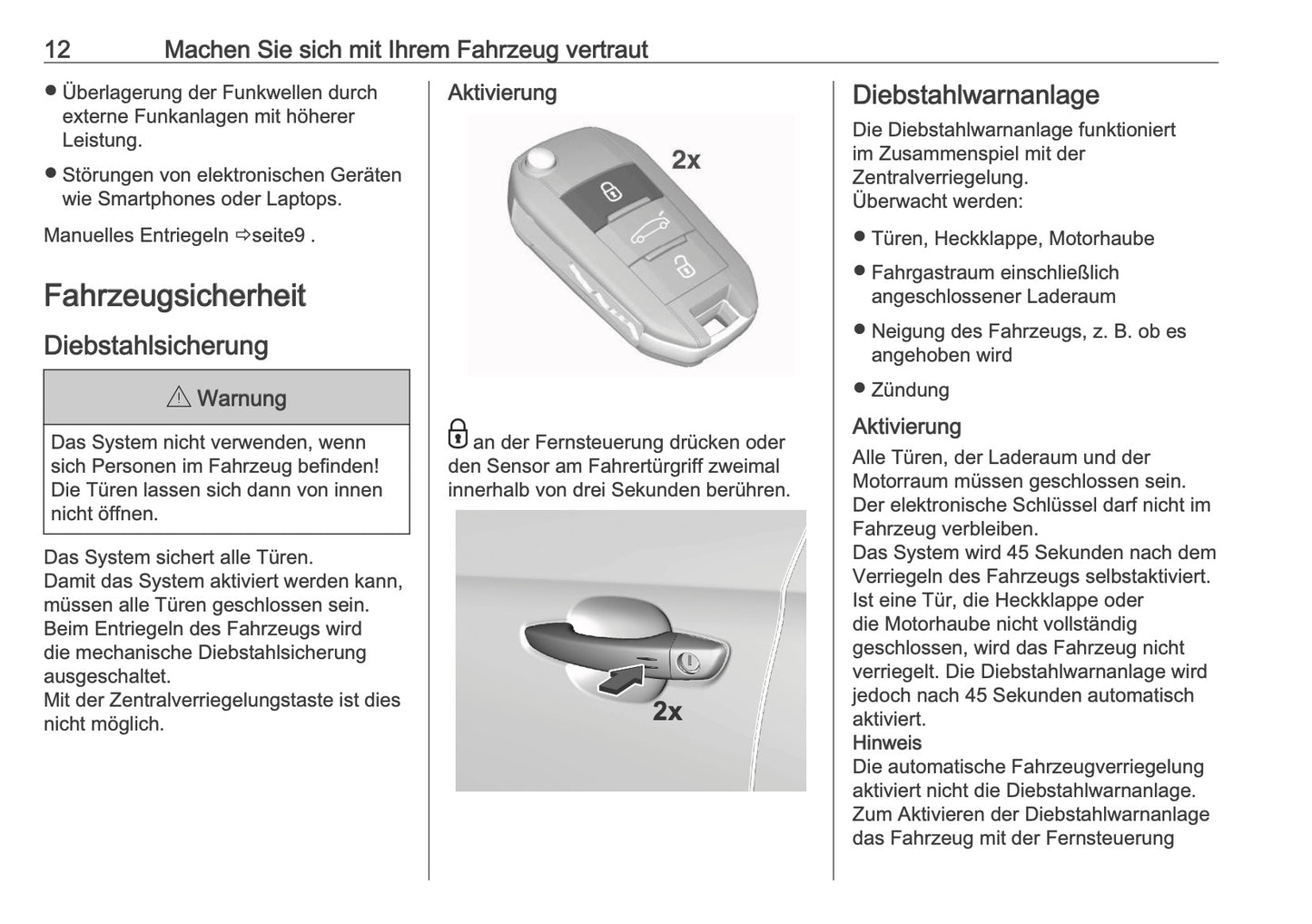 12 Machen Sie sich mit Ihrem Fahrzeug vertraut

● Überlagerung der Funkwellen durch externe Funkanlagen mit höherer Leistung.

● Störungen von elektronischen Geräten wie Smartphones oder Laptops.

Manuelles Entriegeln ⇨seite9 .

Fahrzeugsicherheit

Diebstahlsicherung

⚠ Warnung

Das System nicht verwenden, wenn sich Personen im Fahrzeug befinden! Die Türen lassen sich dann von innen nicht öffnen.

Das System sichert alle Türen.
Damit das System aktiviert werden kann, müssen alle Türen geschlossen sein.
Beim Entriegeln des Fahrzeugs wird die mechanische Diebstahlsicherung ausgeschaltet.
Mit der Zentralverriegelungstaste ist dies nicht möglich.

Aktivierung

2x

an der Fernsteuerung drücken oder den Sensor am Fahrertürgriff zweimal innerhalb von drei Sekunden berühren.

2x

Diebstahlwarnanlage

Die Diebstahlwarnanlage funktioniert im Zusammenspiel mit der Zentralverriegelung.
Überwacht werden:

● Türen, Heckklappe, Motorhaube

● Fahrgastraum einschließlich angeschlossener Laderaum

● Neigung des Fahrzeugs, z. B. ob es angehoben wird

● Zündung

Aktivierung

Alle Türen, der Laderaum und der Motorraum müssen geschlossen sein.
Der elektronische Schlüssel darf nicht im Fahrzeug verbleiben.
Das System wird 45 Sekunden nach dem Verriegeln des Fahrzeugs selbstaktiviert.
Ist eine Tür, die Heckklappe oder die Motorhaube nicht vollständig geschlossen, wird das Fahrzeug nicht verriegelt. Die Diebstahlwarnanlage wird jedoch nach 45 Sekunden automatisch aktiviert.
Hinweis
Die automatische Fahrzeugverriegelung aktiviert nicht die Diebstahlwarnanlage. Zum Aktivieren der Diebstahlwarnanlage das Fahrzeug mit der Fernsteuerung