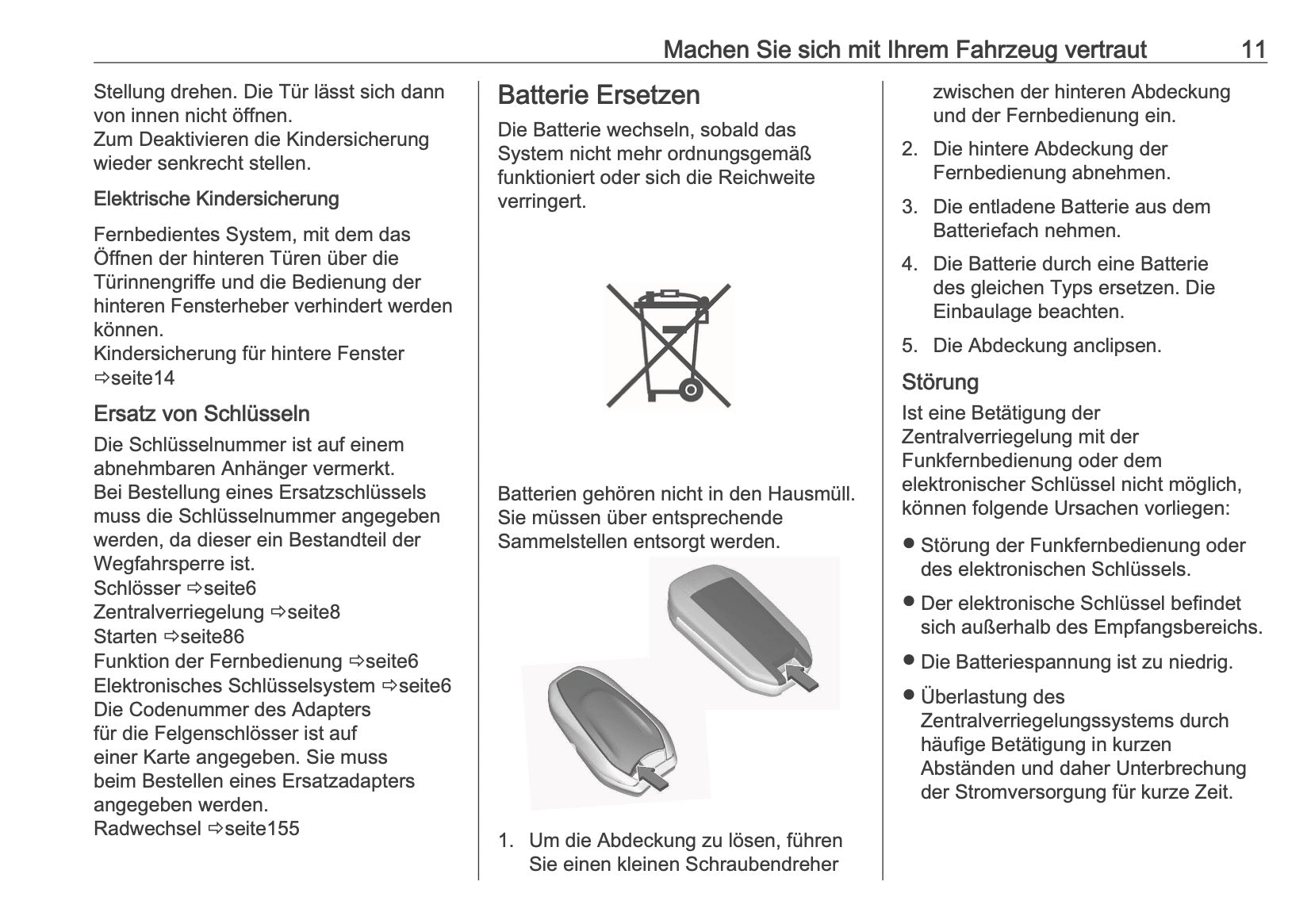 Machen Sie sich mit Ihrem Fahrzeug vertraut 11

Stellung drehen. Die Tür lässt sich dann von innen nicht öffnen.
Zum Deaktivieren die Kindersicherung wieder senkrecht stellen.

Elektrische Kindersicherung

Fernbedientes System, mit dem das Öffnen der hinteren Türen über die Türinnengriffe und die Bedienung der hinteren Fensterheber verhindert werden können.
Kindersicherung für hintere Fenster ⇨seite14

Ersatz von Schlüsseln

Die Schlüsselnummer ist auf einem abnehmbaren Anhänger vermerkt.
Bei Bestellung eines Ersatzschlüssels muss die Schlüsselnummer angegeben werden, da dieser ein Bestandteil der Wegfahrsperre ist.
Schlösser ⇨seite6
Zentralverriegelung ⇨seite8
Starten ⇨seite86
Funktion der Fernbedienung ⇨seite6
Elektronisches Schlüsselsystem ⇨seite6
Die Codenummer des Adapters für die Felgenschlösser ist auf einer Karte angegeben. Sie muss beim Bestellen eines Ersatzadapters angegeben werden.
Radwechsel ⇨seite155

Batterie Ersetzen

Die Batterie wechseln, sobald das System nicht mehr ordnungsgemäß funktioniert oder sich die Reichweite verringert.

Batterien gehören nicht in den Hausmüll. Sie müssen über entsprechende Sammelstellen entsorgt werden.

1. Um die Abdeckung zu lösen, führen Sie einen kleinen Schraubendreher zwischen der hinteren Abdeckung und der Fernbedienung ein.
2. Die hintere Abdeckung der Fernbedienung abnehmen.
3. Die entladene Batterie aus dem Batteriefach nehmen.
4. Die Batterie durch eine Batterie des gleichen Typs ersetzen. Die Einbaulage beachten.
5. Die Abdeckung anclipsen.

Störung

Ist eine Betätigung der Zentralverriegelung mit der Funkfernbedienung oder dem elektronischer Schlüssel nicht möglich, können folgende Ursachen vorliegen:

● Störung der Funkfernbedienung oder des elektronischen Schlüssels.
● Der elektronische Schlüssel befindet sich außerhalb des Empfangsbereichs.
● Die Batteriespannung ist zu niedrig.
● Überlastung des Zentralverriegelungssystems durch häufige Betätigung in kurzen Abständen und daher Unterbrechung der Stromversorgung für kurze Zeit.