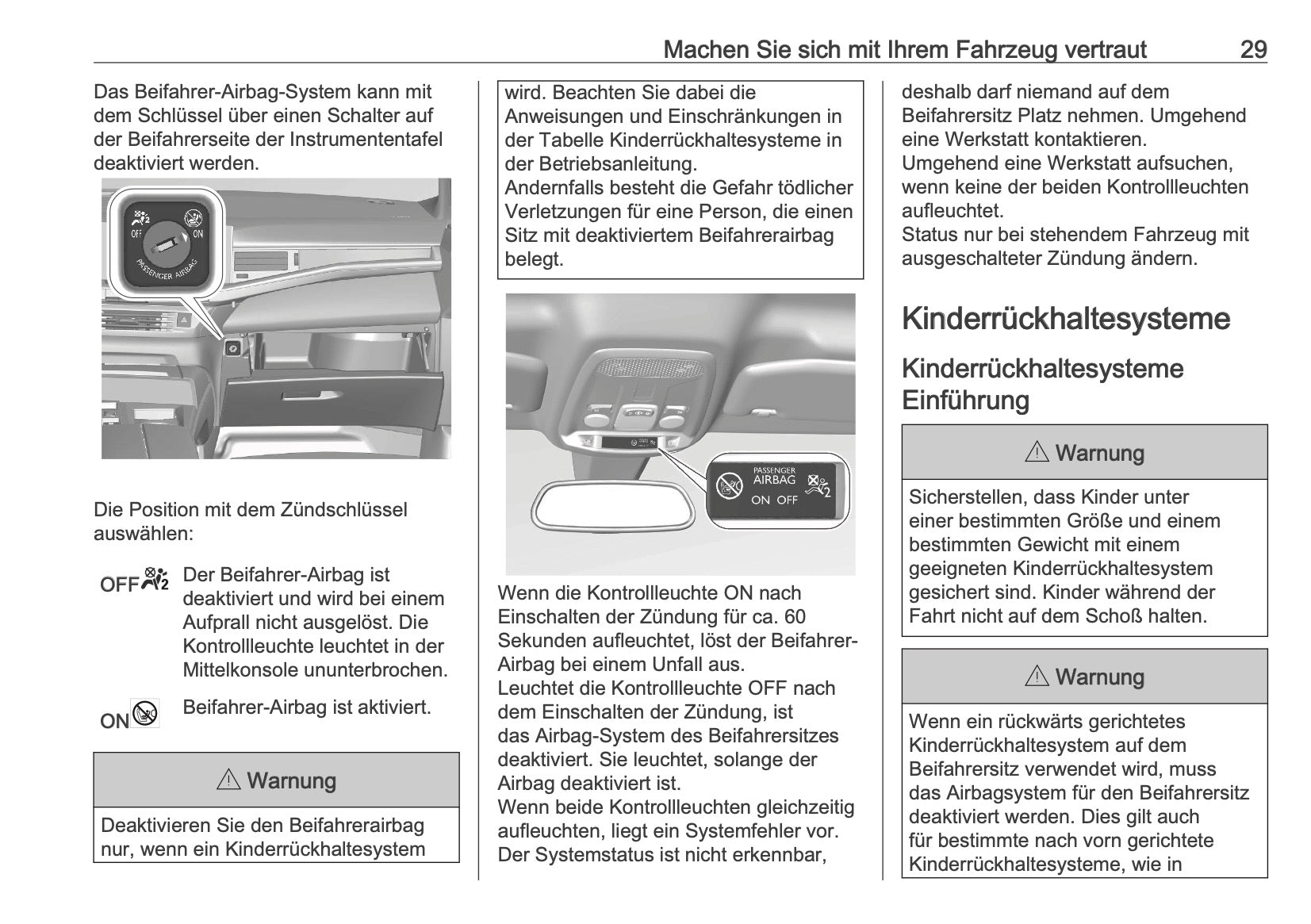 Machen Sie sich mit Ihrem Fahrzeug vertraut 29

Das Beifahrer-Airbag-System kann mit dem Schlüssel über einen Schalter auf der Beifahrerseite der Instrumententafel deaktiviert werden.

OFF ON PASSENGER AIRBAG

Die Position mit dem Zündschlüssel auswählen:

OFF Der Beifahrer-Airbag ist deaktiviert und wird bei einem Aufprall nicht ausgelöst. Die Kontrollleuchte leuchtet in der Mittelkonsole ununterbrochen.

ON Beifahrer-Airbag ist aktiviert.

⚠ Warnung

Deaktivieren Sie den Beifahrerairbag nur, wenn ein Kinderrückhaltesystem wird. Beachten Sie dabei die Anweisungen und Einschränkungen in der Tabelle Kinderrückhaltesysteme in der Betriebsanleitung.
Andernfalls besteht die Gefahr tödlicher Verletzungen für eine Person, die einen Sitz mit deaktiviertem Beifahrerairbag belegt.

PASSENGER AIRBAG ON OFF

Wenn die Kontrollleuchte ON nach Einschalten der Zündung für ca. 60 Sekunden aufleuchtet, löst der Beifahrer-Airbag bei einem Unfall aus.
Leuchtet die Kontrollleuchte OFF nach dem Einschalten der Zündung, ist das Airbag-System des Beifahrersitzes deaktiviert. Sie leuchtet, solange der Airbag deaktiviert ist.
Wenn beide Kontrollleuchten gleichzeitig aufleuchten, liegt ein Systemfehler vor. Der Systemstatus ist nicht erkennbar, deshalb darf niemand auf dem Beifahrersitz Platz nehmen. Umgehend eine Werkstatt kontaktieren.
Umgehend eine Werkstatt aufsuchen, wenn keine der beiden Kontrollleuchten aufleuchtet.
Status nur bei stehendem Fahrzeug mit ausgeschalteter Zündung ändern.

Kinderrückhaltesysteme

Kinderrückhaltesysteme Einführung

⚠ Warnung

Sicherstellen, dass Kinder unter einer bestimmten Größe und einem bestimmten Gewicht mit einem geeigneten Kinderrückhaltesystem gesichert sind. Kinder während der Fahrt nicht auf dem Schoß halten.

⚠ Warnung

Wenn ein rückwärts gerichtetes Kinderrückhaltesystem auf dem Beifahrersitz verwendet wird, muss das Airbagsystem für den Beifahrersitz deaktiviert werden. Dies gilt auch für bestimmte nach vorn gerichtete Kinderrückhaltesysteme, wie in