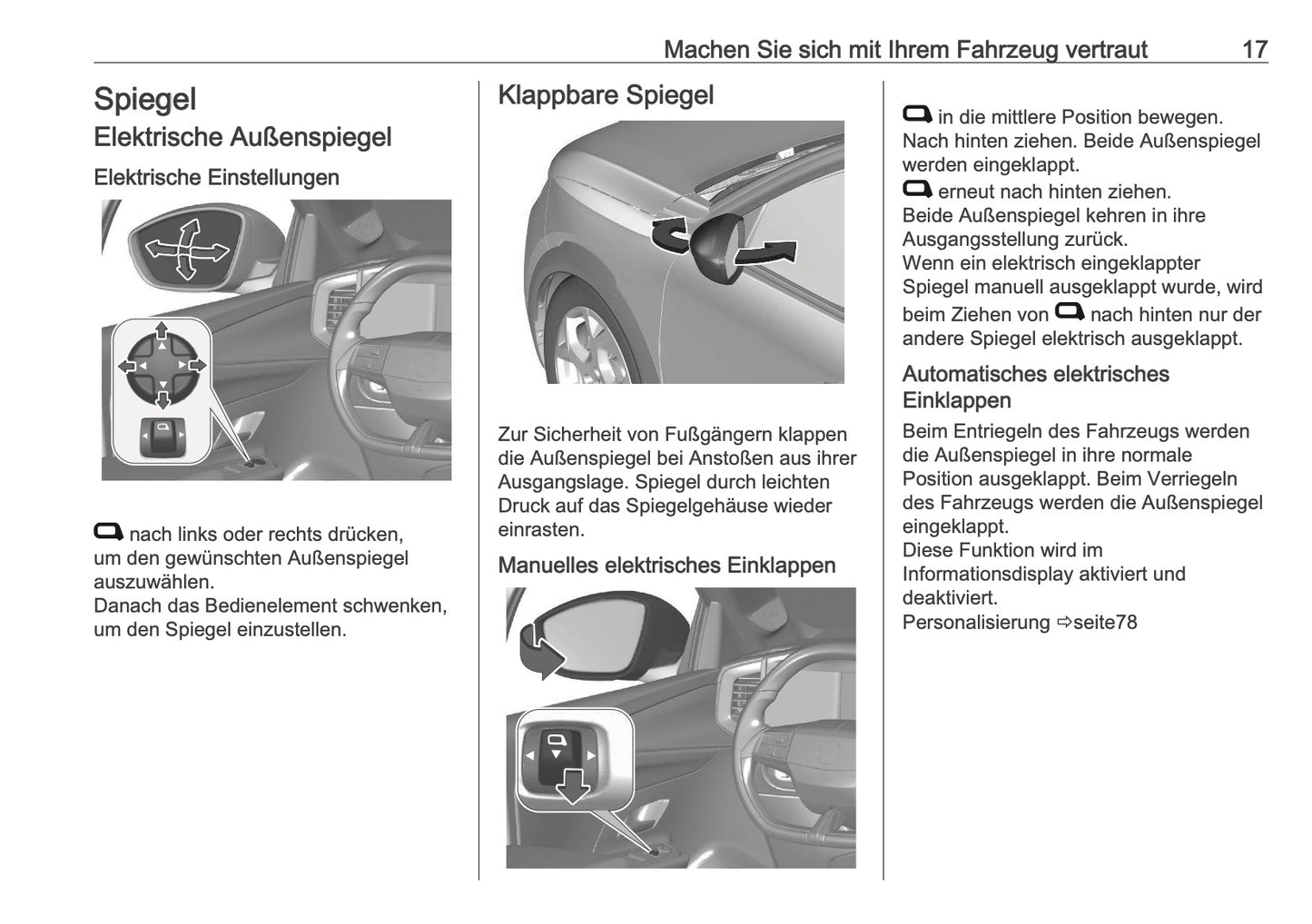 Machen Sie sich mit Ihrem Fahrzeug vertraut 17

Spiegel

Elektrische Außenspiegel

Elektrische Einstellungen

nach links oder rechts drücken, um den gewünschten Außenspiegel auszuwählen.
Danach das Bedienelement schwenken, um den Spiegel einzustellen.

Klappbare Spiegel

Zur Sicherheit von Fußgängern klappen die Außenspiegel bei Anstoßen aus ihrer Ausgangslage. Spiegel durch leichten Druck auf das Spiegelgehäuse wieder einrasten.

Manuelles elektrisches Einklappen

in die mittlere Position bewegen. Nach hinten ziehen. Beide Außenspiegel werden eingeklappt.
erneut nach hinten ziehen. Beide Außenspiegel kehren in ihre Ausgangsstellung zurück.
Wenn ein elektrisch eingeklappter Spiegel manuell ausgeklappt wurde, wird beim Ziehen von nach hinten nur der andere Spiegel elektrisch ausgeklappt.

Automatisches elektrisches Einklappen

Beim Entriegeln des Fahrzeugs werden die Außenspiegel in ihre normale Position ausgeklappt. Beim Verriegeln des Fahrzeugs werden die Außenspiegel eingeklappt.
Diese Funktion wird im Informationsdisplay aktiviert und deaktiviert.
Personalisierung ⇨seite78