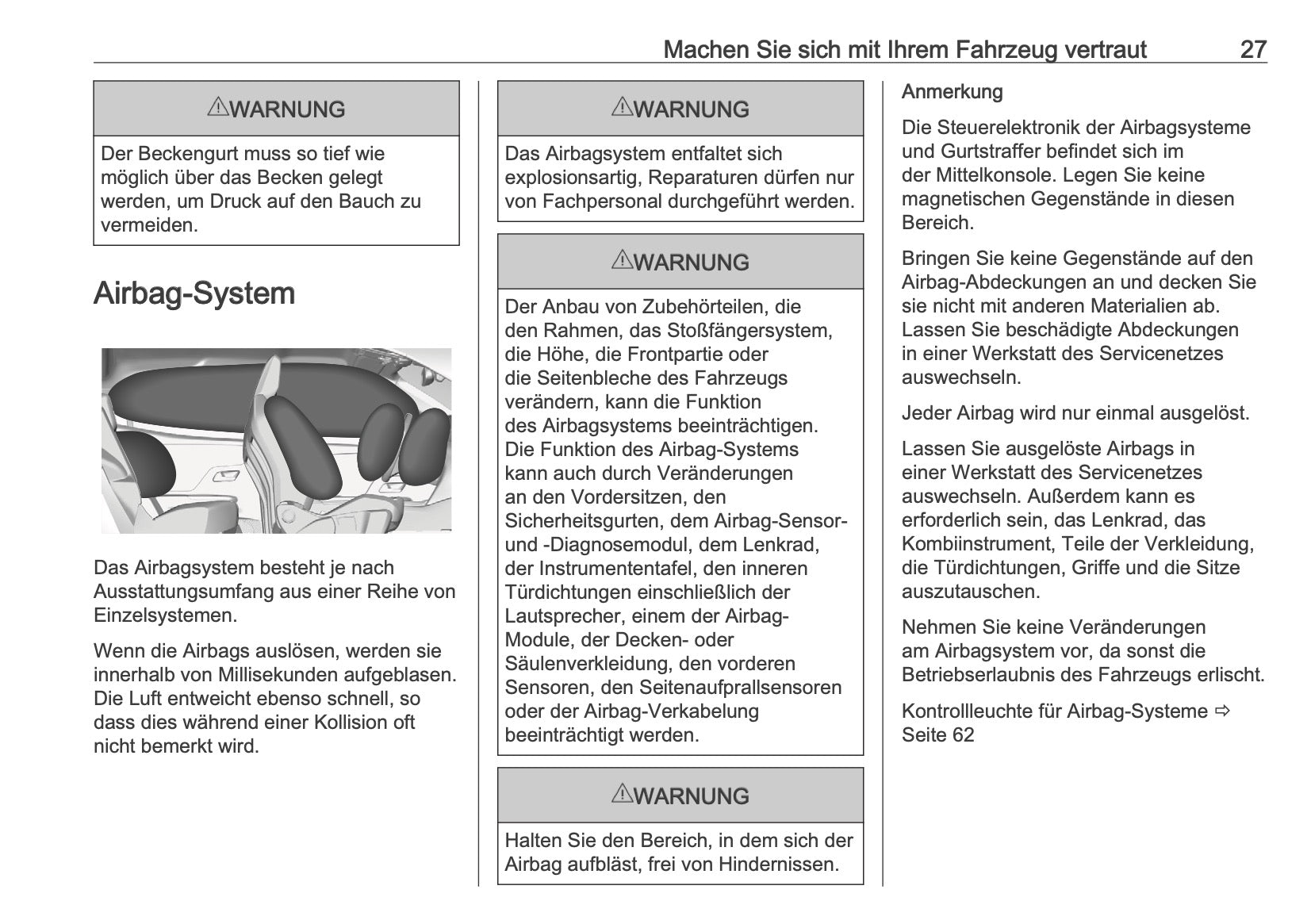 Machen Sie sich mit Ihrem Fahrzeug vertraut 27

⚠WARNUNG

Der Beckengurt muss so tief wie möglich über das Becken gelegt werden, um Druck auf den Bauch zu vermeiden.

Airbag-System

Das Airbagsystem besteht je nach Ausstattungsumfang aus einer Reihe von Einzelsystemen.

Wenn die Airbags auslösen, werden sie innerhalb von Millisekunden aufgeblasen. Die Luft entweicht ebenso schnell, so dass dies während einer Kollision oft nicht bemerkt wird.

⚠WARNUNG

Das Airbagsystem entfaltet sich explosionsartig, Reparaturen dürfen nur von Fachpersonal durchgeführt werden.

⚠WARNUNG

Der Anbau von Zubehörteilen, die den Rahmen, das Stoßfängersystem, die Höhe, die Frontpartie oder die Seitenbleche des Fahrzeugs verändern, kann die Funktion des Airbagsystems beeinträchtigen. Die Funktion des Airbag-Systems kann auch durch Veränderungen an den Vordersitzen, den Sicherheitsgurten, dem Airbag-Sensor- und -Diagnosemodul, dem Lenkrad, der Instrumententafel, den inneren Türdichtungen einschließlich der Lautsprecher, einem der Airbag-Module, der Decken- oder Säulenverkleidung, den vorderen Sensoren, den Seitenaufprallsensoren oder der Airbag-Verkabelung beeinträchtigt werden.

⚠WARNUNG

Halten Sie den Bereich, in dem sich der Airbag aufbläst, frei von Hindernissen.

Anmerkung

Die Steuerelektronik der Airbagsysteme und Gurtstraffer befindet sich im der Mittelkonsole. Legen Sie keine magnetischen Gegenstände in diesen Bereich.

Bringen Sie keine Gegenstände auf den Airbag-Abdeckungen an und decken Sie sie nicht mit anderen Materialien ab. Lassen Sie beschädigte Abdeckungen in einer Werkstatt des Servicenetzes auswechseln.

Jeder Airbag wird nur einmal ausgelöst.

Lassen Sie ausgelöste Airbags in einer Werkstatt des Servicenetzes auswechseln. Außerdem kann es erforderlich sein, das Lenkrad, das Kombiinstrument, Teile der Verkleidung, die Türdichtungen, Griffe und die Sitze auszutauschen.

Nehmen Sie keine Veränderungen am Airbagsystem vor, da sonst die Betriebserlaubnis des Fahrzeugs erlischt.

Kontrollleuchte für Airbag-Systeme ⇨ Seite 62