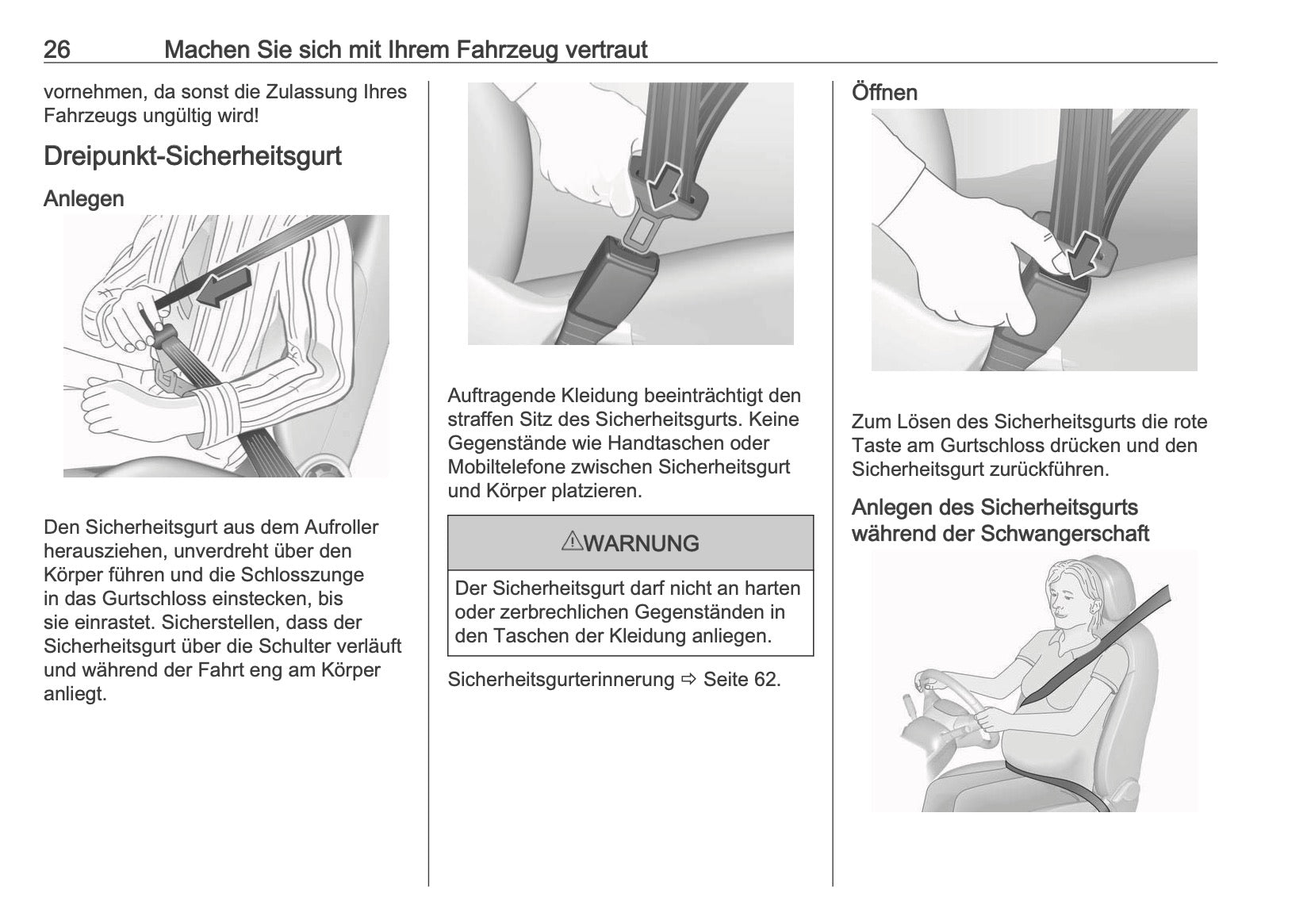 26 Machen Sie sich mit Ihrem Fahrzeug vertraut

vornehmen, da sonst die Zulassung Ihres Fahrzeugs ungültig wird!

Dreipunkt-Sicherheitsgurt

Anlegen

Den Sicherheitsgurt aus dem Aufroller herausziehen, unverdreht über den Körper führen und die Schlosszunge in das Gurtschloss einstecken, bis sie einrastet. Sicherstellen, dass der Sicherheitsgurt über die Schulter verläuft und während der Fahrt eng am Körper anliegt.

Auftragende Kleidung beeinträchtigt den straffen Sitz des Sicherheitsgurts. Keine Gegenstände wie Handtaschen oder Mobiltelefone zwischen Sicherheitsgurt und Körper platzieren.

⚠WARNUNG

Der Sicherheitsgurt darf nicht an harten oder zerbrechlichen Gegenständen in den Taschen der Kleidung anliegen.

Sicherheitsgurterinnerung ⇨ Seite 62.

Öffnen

Zum Lösen des Sicherheitsgurts die rote Taste am Gurtschloss drücken und den Sicherheitsgurt zurückführen.

Anlegen des Sicherheitsgurts während der Schwangerschaft