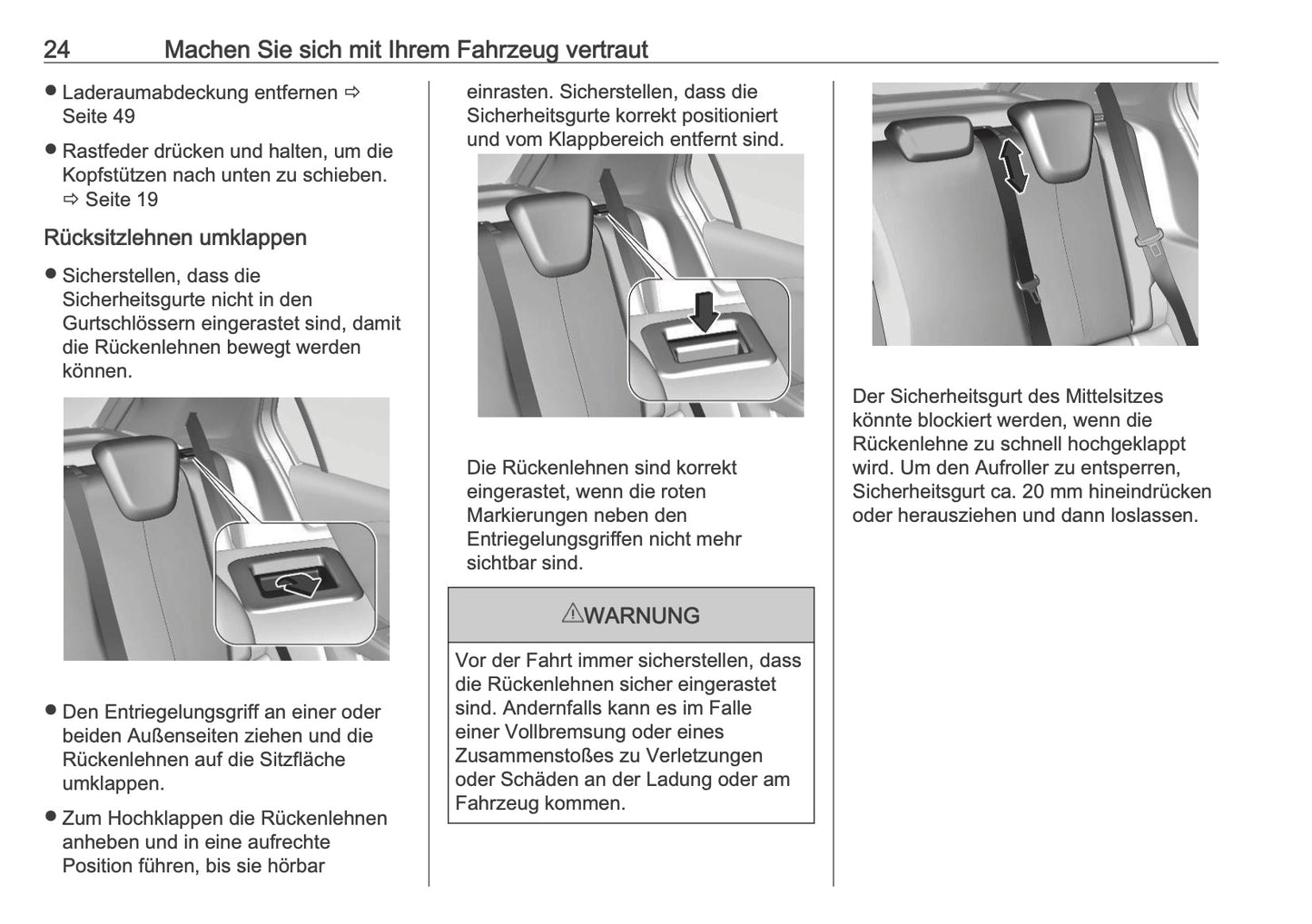 24 Machen Sie sich mit Ihrem Fahrzeug vertraut

● Laderaumabdeckung entfernen ⇨ Seite 49

● Rastfeder drücken und halten, um die Kopfstützen nach unten zu schieben. ⇨ Seite 19

Rücksitzlehnen umklappen

● Sicherstellen, dass die Sicherheitsgurte nicht in den Gurtschlössern eingerastet sind, damit die Rückenlehnen bewegt werden können.

● Den Entriegelungsgriff an einer oder beiden Außenseiten ziehen und die Rückenlehnen auf die Sitzfläche umklappen.

● Zum Hochklappen die Rückenlehnen anheben und in eine aufrechte Position führen, bis sie hörbar einrasten. Sicherstellen, dass die Sicherheitsgurte korrekt positioniert und vom Klappbereich entfernt sind.

Die Rückenlehnen sind korrekt eingerastet, wenn die roten Markierungen neben den Entriegelungsgriffen nicht mehr sichtbar sind.

⚠WARNUNG

Vor der Fahrt immer sicherstellen, dass die Rückenlehnen sicher eingerastet sind. Andernfalls kann es im Falle einer Vollbremsung oder eines Zusammenstoßes zu Verletzungen oder Schäden an der Ladung oder am Fahrzeug kommen.

Der Sicherheitsgurt des Mittelsitzes könnte blockiert werden, wenn die Rückenlehne zu schnell hochgeklappt wird. Um den Aufroller zu entsperren, Sicherheitsgurt ca. 20 mm hineindrücken oder herausziehen und dann loslassen.