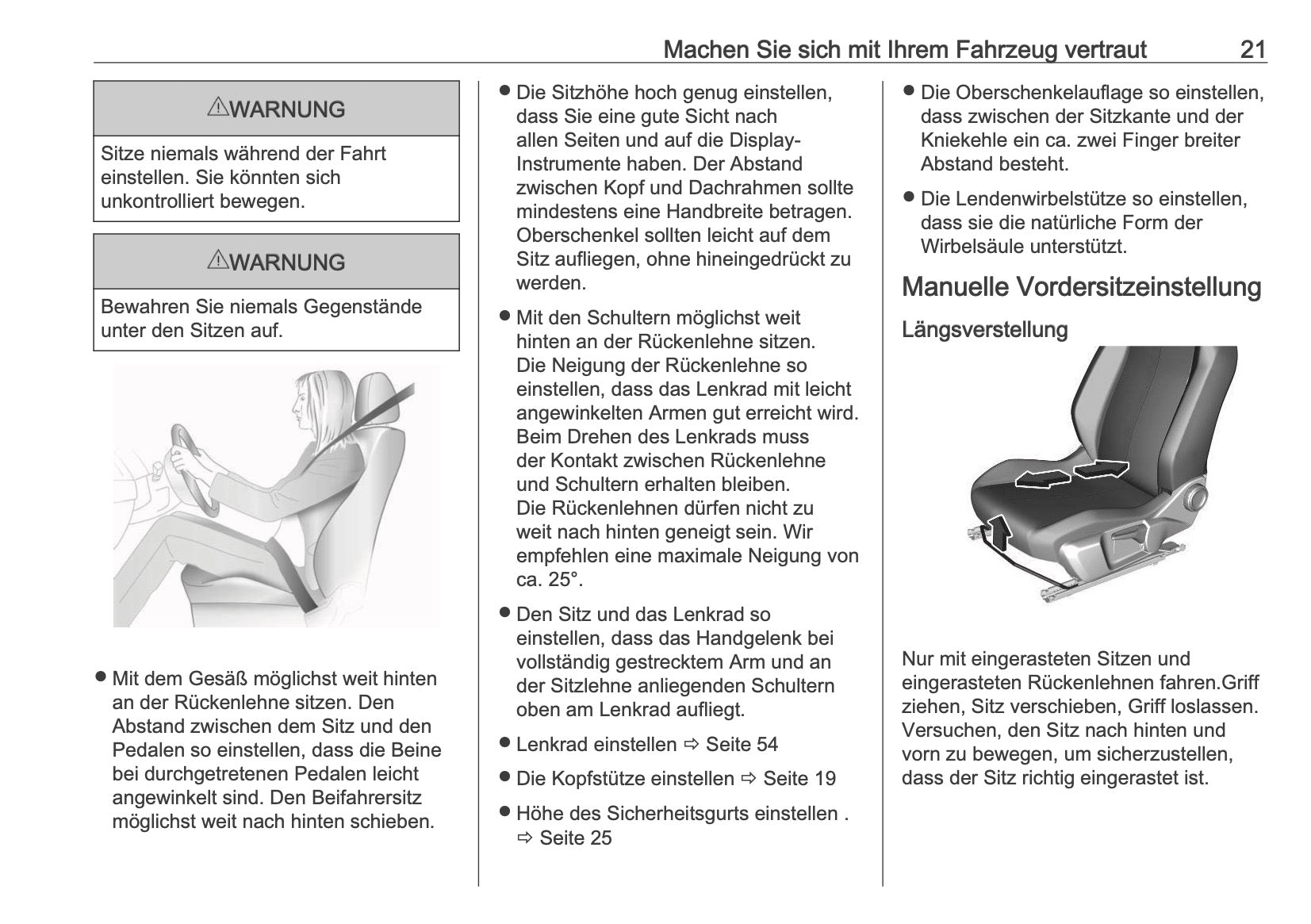 Machen Sie sich mit Ihrem Fahrzeug vertraut 21

⚠WARNUNG

Sitze niemals während der Fahrt einstellen. Sie könnten sich unkontrolliert bewegen.

⚠WARNUNG

Bewahren Sie niemals Gegenstände unter den Sitzen auf.

● Mit dem Gesäß möglichst weit hinten an der Rückenlehne sitzen. Den Abstand zwischen dem Sitz und den Pedalen so einstellen, dass die Beine bei durchgetretenen Pedalen leicht angewinkelt sind. Den Beifahrersitz möglichst weit nach hinten schieben.

● Die Sitzhöhe hoch genug einstellen, dass Sie eine gute Sicht nach allen Seiten und auf die Display-Instrumente haben. Der Abstand zwischen Kopf und Dachrahmen sollte mindestens eine Handbreite betragen. Oberschenkel sollten leicht auf dem Sitz aufliegen, ohne hineingedrückt zu werden.

● Mit den Schultern möglichst weit hinten an der Rückenlehne sitzen. Die Neigung der Rückenlehne so einstellen, dass das Lenkrad mit leicht angewinkelten Armen gut erreicht wird. Beim Drehen des Lenkrads muss der Kontakt zwischen Rückenlehne und Schultern erhalten bleiben. Die Rückenlehnen dürfen nicht zu weit nach hinten geneigt sein. Wir empfehlen eine maximale Neigung von ca. 25°.

● Den Sitz und das Lenkrad so einstellen, dass das Handgelenk bei vollständig gestrecktem Arm und an der Sitzlehne anliegenden Schultern oben am Lenkrad aufliegt.

● Lenkrad einstellen ⇨ Seite 54

● Die Kopfstütze einstellen ⇨ Seite 19

● Höhe des Sicherheitsgurts einstellen . ⇨ Seite 25

● Die Oberschenkelauflage so einstellen, dass zwischen der Sitzkante und der Kniekehle ein ca. zwei Finger breiter Abstand besteht.

● Die Lendenwirbelstütze so einstellen, dass sie die natürliche Form der Wirbelsäule unterstützt.

Manuelle Vordersitzeinstellung

Längsverstellung

Nur mit eingerasteten Sitzen und eingerasteten Rückenlehnen fahren.Griff ziehen, Sitz verschieben, Griff loslassen. Versuchen, den Sitz nach hinten und vorn zu bewegen, um sicherzustellen, dass der Sitz richtig eingerastet ist.