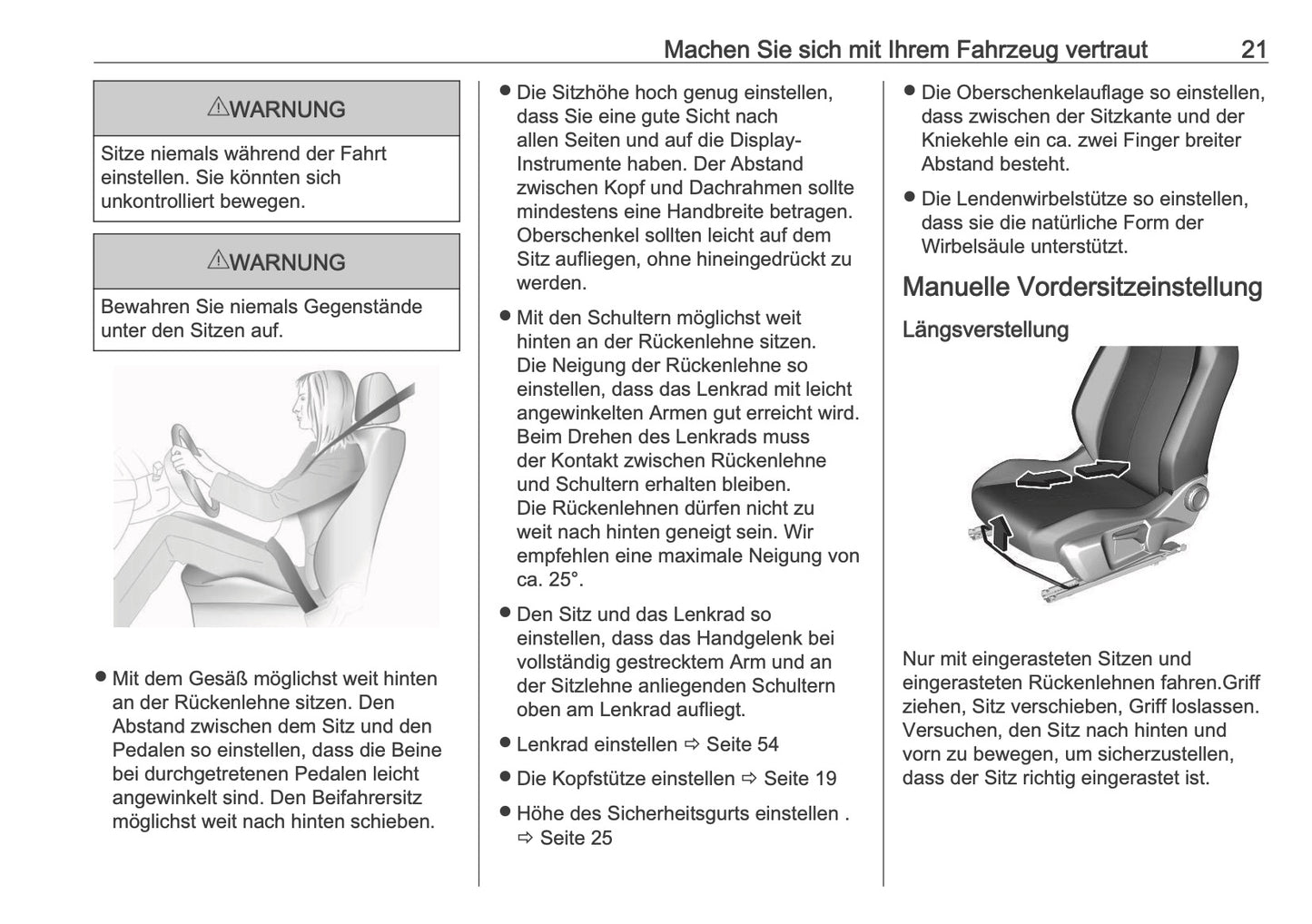 Machen Sie sich mit Ihrem Fahrzeug vertraut 21

⚠WARNUNG

Sitze niemals während der Fahrt einstellen. Sie könnten sich unkontrolliert bewegen.

⚠WARNUNG

Bewahren Sie niemals Gegenstände unter den Sitzen auf.

● Mit dem Gesäß möglichst weit hinten an der Rückenlehne sitzen. Den Abstand zwischen dem Sitz und den Pedalen so einstellen, dass die Beine bei durchgetretenen Pedalen leicht angewinkelt sind. Den Beifahrersitz möglichst weit nach hinten schieben.

● Die Sitzhöhe hoch genug einstellen, dass Sie eine gute Sicht nach allen Seiten und auf die Display-Instrumente haben. Der Abstand zwischen Kopf und Dachrahmen sollte mindestens eine Handbreite betragen. Oberschenkel sollten leicht auf dem Sitz aufliegen, ohne hineingedrückt zu werden.

● Mit den Schultern möglichst weit hinten an der Rückenlehne sitzen. Die Neigung der Rückenlehne so einstellen, dass das Lenkrad mit leicht angewinkelten Armen gut erreicht wird. Beim Drehen des Lenkrads muss der Kontakt zwischen Rückenlehne und Schultern erhalten bleiben. Die Rückenlehnen dürfen nicht zu weit nach hinten geneigt sein. Wir empfehlen eine maximale Neigung von ca. 25°.

● Den Sitz und das Lenkrad so einstellen, dass das Handgelenk bei vollständig gestrecktem Arm und an der Sitzlehne anliegenden Schultern oben am Lenkrad aufliegt.

● Lenkrad einstellen ⇨ Seite 54

● Die Kopfstütze einstellen ⇨ Seite 19

● Höhe des Sicherheitsgurts einstellen . ⇨ Seite 25

● Die Oberschenkelauflage so einstellen, dass zwischen der Sitzkante und der Kniekehle ein ca. zwei Finger breiter Abstand besteht.

● Die Lendenwirbelstütze so einstellen, dass sie die natürliche Form der Wirbelsäule unterstützt.

Manuelle Vordersitzeinstellung

Längsverstellung

Nur mit eingerasteten Sitzen und eingerasteten Rückenlehnen fahren.Griff ziehen, Sitz verschieben, Griff loslassen. Versuchen, den Sitz nach hinten und vorn zu bewegen, um sicherzustellen, dass der Sitz richtig eingerastet ist.