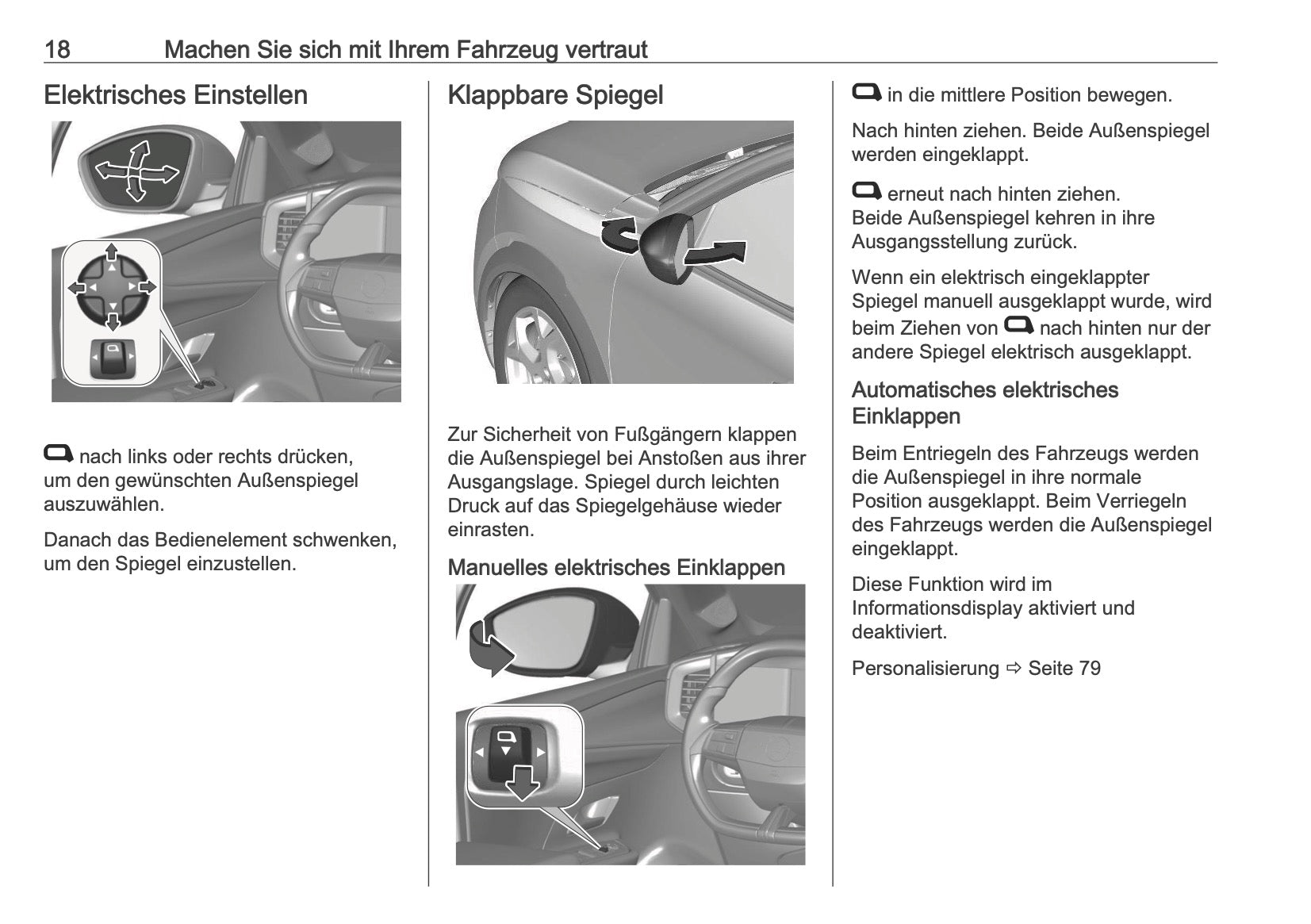 18 Machen Sie sich mit Ihrem Fahrzeug vertraut

Elektrisches Einstellen

nach links oder rechts drücken, um den gewünschten Außenspiegel auszuwählen.

Danach das Bedienelement schwenken, um den Spiegel einzustellen.

Klappbare Spiegel

Zur Sicherheit von Fußgängern klappen die Außenspiegel bei Anstoßen aus ihrer Ausgangslage. Spiegel durch leichten Druck auf das Spiegelgehäuse wieder einrasten.

Manuelles elektrisches Einklappen

in die mittlere Position bewegen.

Nach hinten ziehen. Beide Außenspiegel werden eingeklappt.

erneut nach hinten ziehen. Beide Außenspiegel kehren in ihre Ausgangsstellung zurück.

Wenn ein elektrisch eingeklappter Spiegel manuell ausgeklappt wurde, wird beim Ziehen von nach hinten nur der andere Spiegel elektrisch ausgeklappt.

Automatisches elektrisches Einklappen

Beim Entriegeln des Fahrzeugs werden die Außenspiegel in ihre normale Position ausgeklappt. Beim Verriegeln des Fahrzeugs werden die Außenspiegel eingeklappt.

Diese Funktion wird im Informationsdisplay aktiviert und deaktiviert.

Personalisierung ⇨ Seite 79