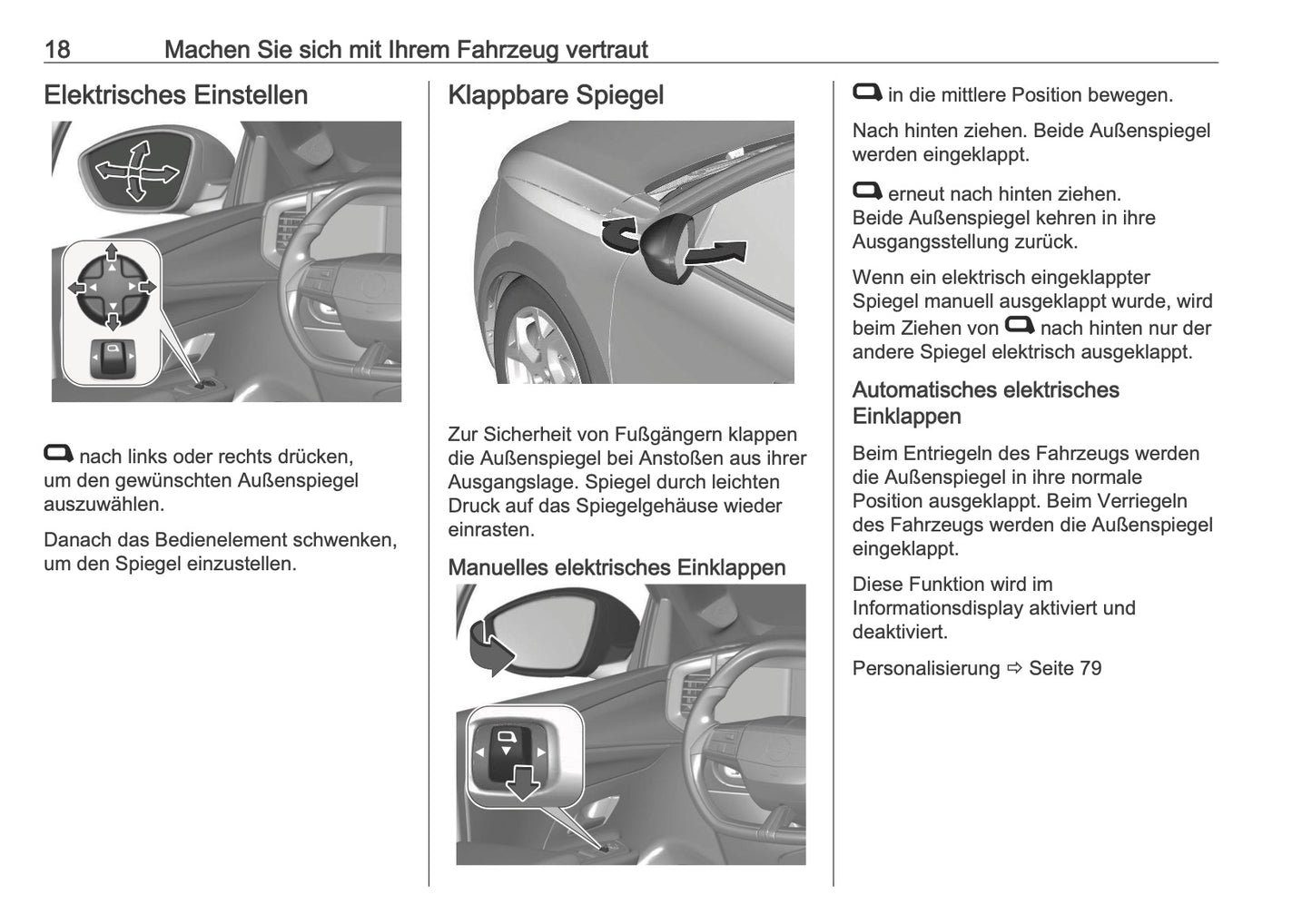 18 Machen Sie sich mit Ihrem Fahrzeug vertraut

Elektrisches Einstellen

nach links oder rechts drücken, um den gewünschten Außenspiegel auszuwählen.

Danach das Bedienelement schwenken, um den Spiegel einzustellen.

Klappbare Spiegel

Zur Sicherheit von Fußgängern klappen die Außenspiegel bei Anstoßen aus ihrer Ausgangslage. Spiegel durch leichten Druck auf das Spiegelgehäuse wieder einrasten.

Manuelles elektrisches Einklappen

in die mittlere Position bewegen.

Nach hinten ziehen. Beide Außenspiegel werden eingeklappt.

erneut nach hinten ziehen. Beide Außenspiegel kehren in ihre Ausgangsstellung zurück.

Wenn ein elektrisch eingeklappter Spiegel manuell ausgeklappt wurde, wird beim Ziehen von nach hinten nur der andere Spiegel elektrisch ausgeklappt.

Automatisches elektrisches Einklappen

Beim Entriegeln des Fahrzeugs werden die Außenspiegel in ihre normale Position ausgeklappt. Beim Verriegeln des Fahrzeugs werden die Außenspiegel eingeklappt.

Diese Funktion wird im Informationsdisplay aktiviert und deaktiviert.

Personalisierung ⇨ Seite 79