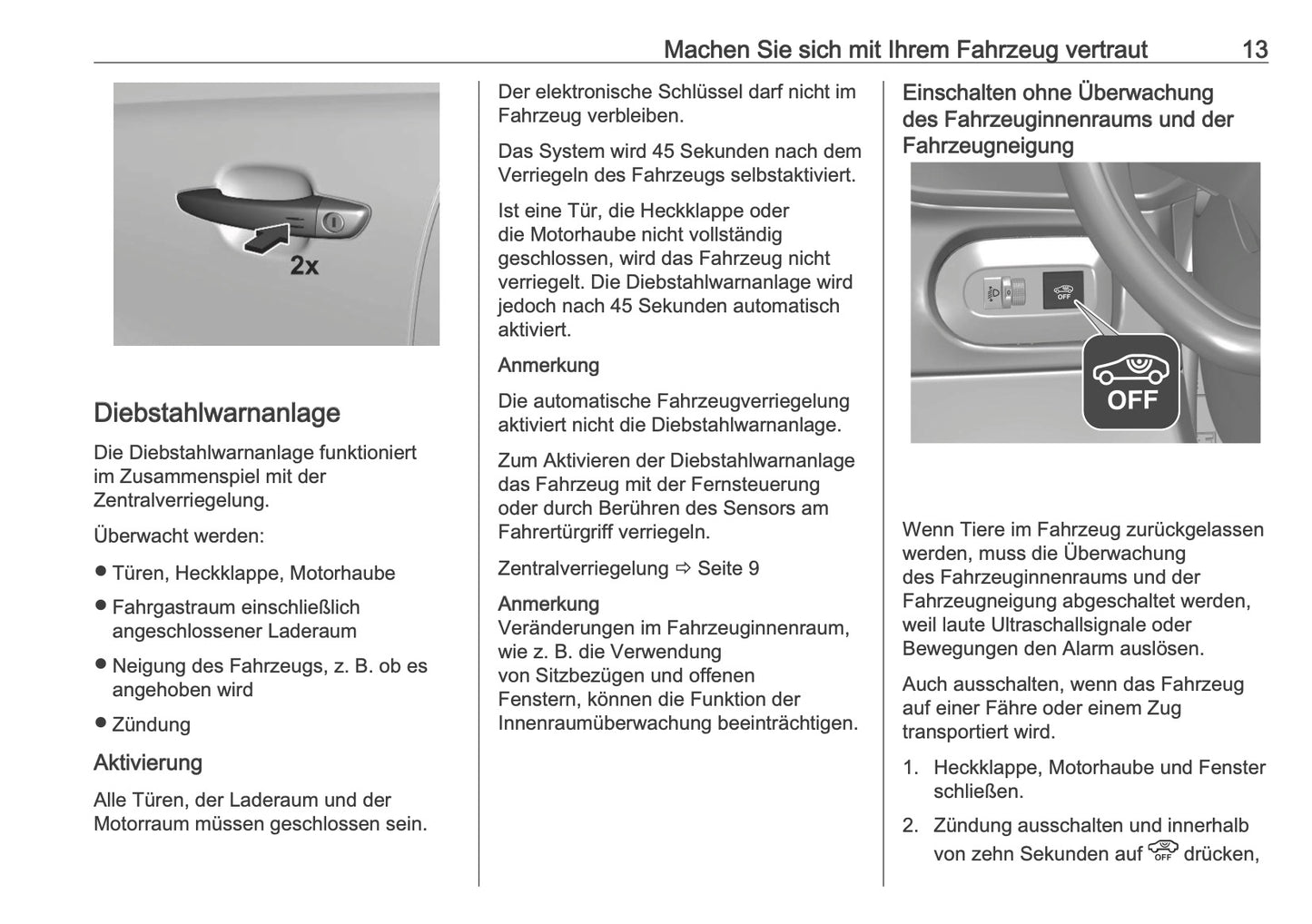 Machen Sie sich mit Ihrem Fahrzeug vertraut 13

2x

Diebstahlwarnanlage

Die Diebstahlwarnanlage funktioniert im Zusammenspiel mit der Zentralverriegelung.

Überwacht werden:

● Türen, Heckklappe, Motorhaube

● Fahrgastraum einschließlich angeschlossener Laderaum

● Neigung des Fahrzeugs, z. B. ob es angehoben wird

● Zündung

Aktivierung

Alle Türen, der Laderaum und der Motorraum müssen geschlossen sein.

Der elektronische Schlüssel darf nicht im Fahrzeug verbleiben.

Das System wird 45 Sekunden nach dem Verriegeln des Fahrzeugs selbstaktiviert.

Ist eine Tür, die Heckklappe oder die Motorhaube nicht vollständig geschlossen, wird das Fahrzeug nicht verriegelt. Die Diebstahlwarnanlage wird jedoch nach 45 Sekunden automatisch aktiviert.

Anmerkung

Die automatische Fahrzeugverriegelung aktiviert nicht die Diebstahlwarnanlage.

Zum Aktivieren der Diebstahlwarnanlage das Fahrzeug mit der Fernsteuerung oder durch Berühren des Sensors am Fahrertürgriff verriegeln.

Zentralverriegelung ⇨ Seite 9

Anmerkung
Veränderungen im Fahrzeuginnenraum, wie z. B. die Verwendung von Sitzbezügen und offenen Fenstern, können die Funktion der Innenraumüberwachung beeinträchtigen.

Einschalten ohne Überwachung des Fahrzeuginnenraums und der Fahrzeugneigung

OFF

OFF

Wenn Tiere im Fahrzeug zurückgelassen werden, muss die Überwachung des Fahrzeuginnenraums und der Fahrzeugneigung abgeschaltet werden, weil laute Ultraschallsignale oder Bewegungen den Alarm auslösen.

Auch ausschalten, wenn das Fahrzeug auf einer Fähre oder einem Zug transportiert wird.

1. Heckklappe, Motorhaube und Fenster schließen.

2. Zündung ausschalten und innerhalb von zehn Sekunden auf OFF drücken,