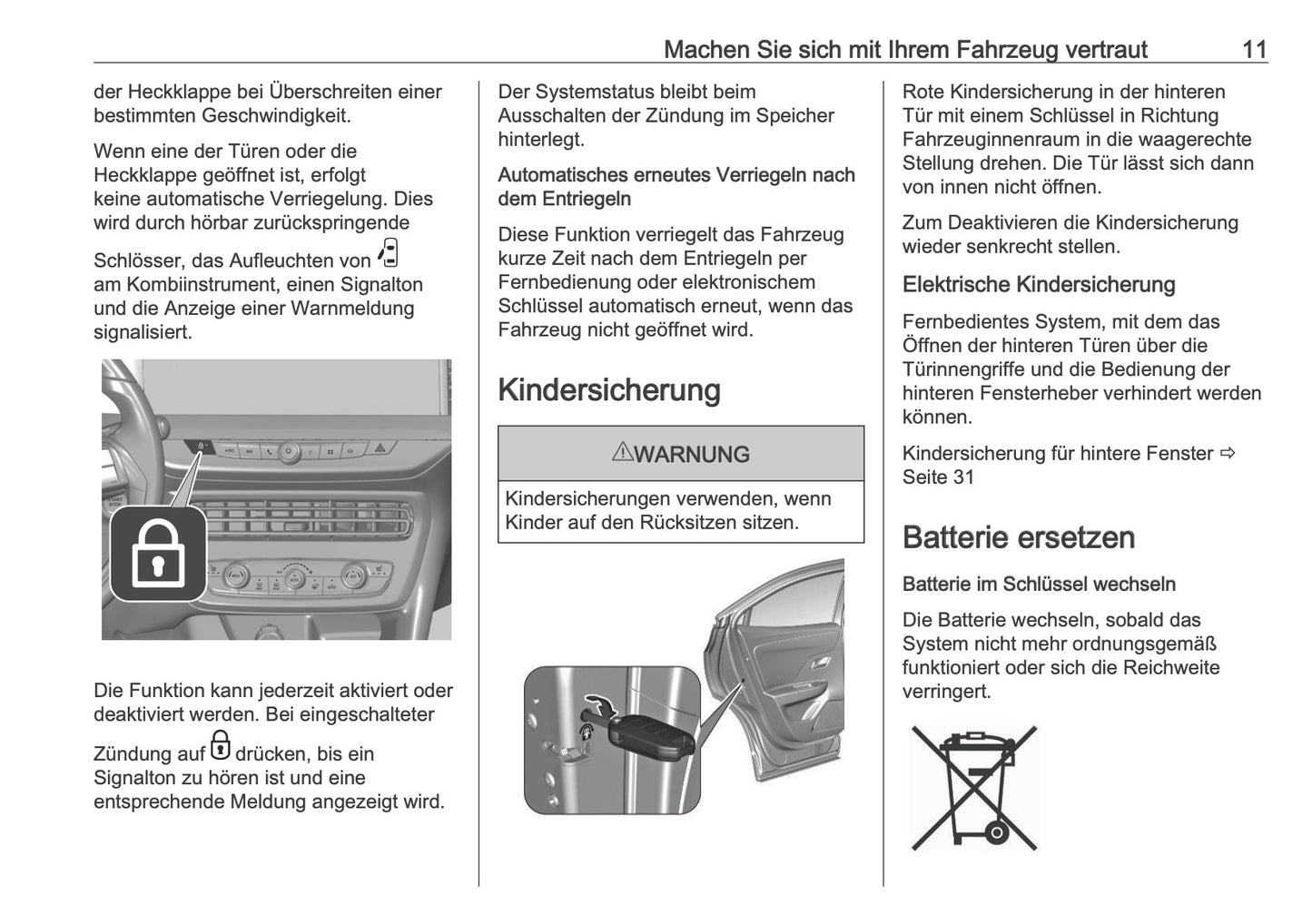 Machen Sie sich mit Ihrem Fahrzeug vertraut 11

der Heckklappe bei Überschreiten einer bestimmten Geschwindigkeit.

Wenn eine der Türen oder die Heckklappe geöffnet ist, erfolgt keine automatische Verriegelung. Dies wird durch hörbar zurückspringende Schlösser, das Aufleuchten von am Kombiinstrument, einen Signalton und die Anzeige einer Warnmeldung signalisiert.

Die Funktion kann jederzeit aktiviert oder deaktiviert werden. Bei eingeschalteter Zündung auf drücken, bis ein Signalton zu hören ist und eine entsprechende Meldung angezeigt wird.

Der Systemstatus bleibt beim Ausschalten der Zündung im Speicher hinterlegt.

Automatisches erneutes Verriegeln nach dem Entriegeln

Diese Funktion verriegelt das Fahrzeug kurze Zeit nach dem Entriegeln per Fernbedienung oder elektronischem Schlüssel automatisch erneut, wenn das Fahrzeug nicht geöffnet wird.

Kindersicherung

⚠WARNUNG

Kindersicherungen verwenden, wenn Kinder auf den Rücksitzen sitzen.

Rote Kindersicherung in der hinteren Tür mit einem Schlüssel in Richtung Fahrzeuginnenraum in die waagerechte Stellung drehen. Die Tür lässt sich dann von innen nicht öffnen.

Zum Deaktivieren die Kindersicherung wieder senkrecht stellen.

Elektrische Kindersicherung

Fernbedientes System, mit dem das Öffnen der hinteren Türen über die Türinnengriffe und die Bedienung der hinteren Fensterheber verhindert werden können.

Kindersicherung für hintere Fenster ⇨ Seite 31

Batterie ersetzen

Batterie im Schlüssel wechseln

Die Batterie wechseln, sobald das System nicht mehr ordnungsgemäß funktioniert oder sich die Reichweite verringert.