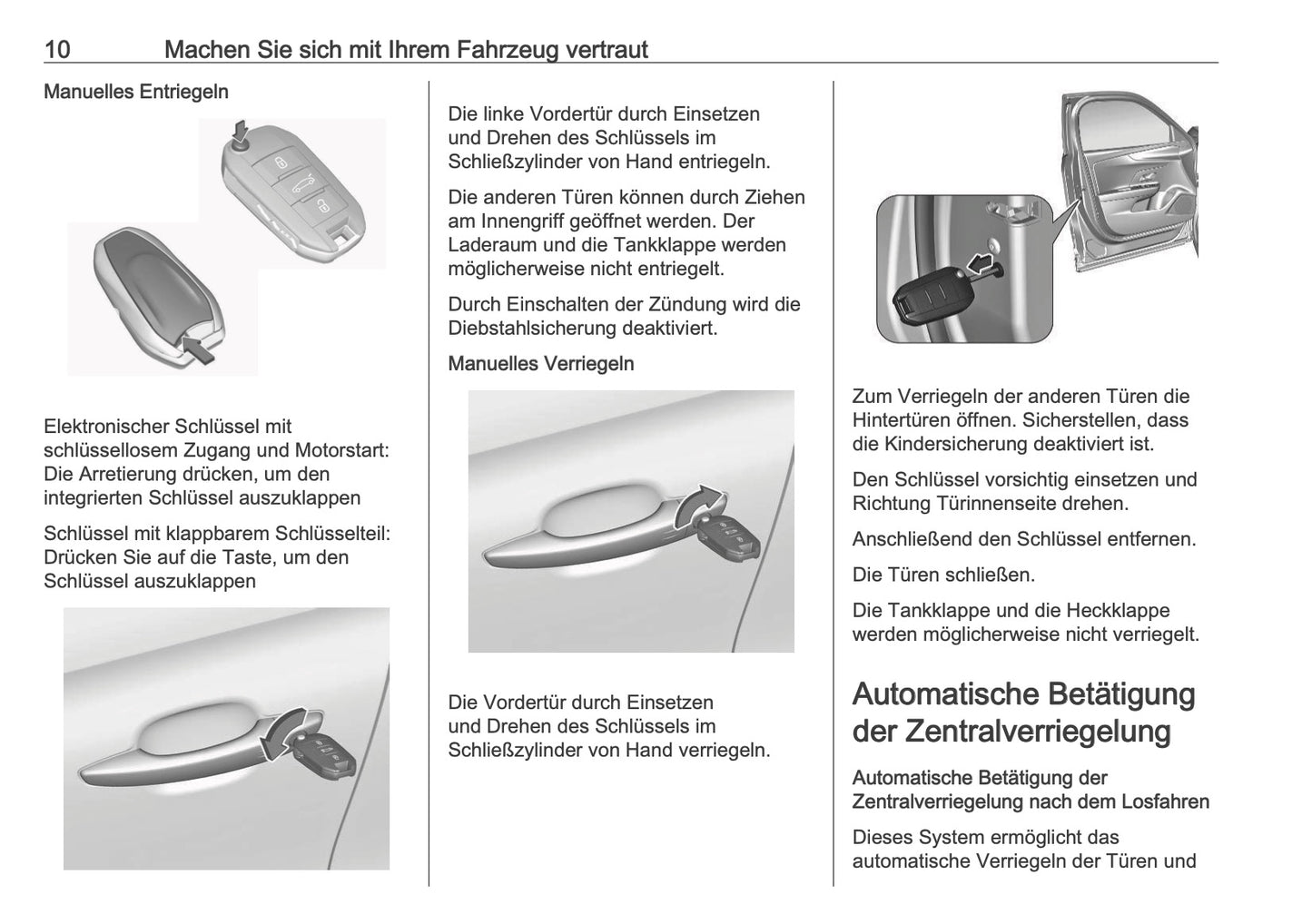 10 Machen Sie sich mit Ihrem Fahrzeug vertraut

Manuelles Entriegeln

Elektronischer Schlüssel mit schlüssellosem Zugang und Motorstart: Die Arretierung drücken, um den integrierten Schlüssel auszuklappen

Schlüssel mit klappbarem Schlüsselteil: Drücken Sie auf die Taste, um den Schlüssel auszuklappen

Die linke Vordertür durch Einsetzen und Drehen des Schlüssels im Schließzylinder von Hand entriegeln.

Die anderen Türen können durch Ziehen am Innengriff geöffnet werden. Der Laderaum und die Tankklappe werden möglicherweise nicht entriegelt.

Durch Einschalten der Zündung wird die Diebstahlsicherung deaktiviert.

Manuelles Verriegeln

Die Vordertür durch Einsetzen und Drehen des Schlüssels im Schließzylinder von Hand verriegeln.

Zum Verriegeln der anderen Türen die Hintertüren öffnen. Sicherstellen, dass die Kindersicherung deaktiviert ist.

Den Schlüssel vorsichtig einsetzen und Richtung Türinnenseite drehen.

Anschließend den Schlüssel entfernen.

Die Türen schließen.

Die Tankklappe und die Heckklappe werden möglicherweise nicht verriegelt.

Automatische Betätigung der Zentralverriegelung

Automatische Betätigung der Zentralverriegelung nach dem Losfahren

Dieses System ermöglicht das automatische Verriegeln der Türen und