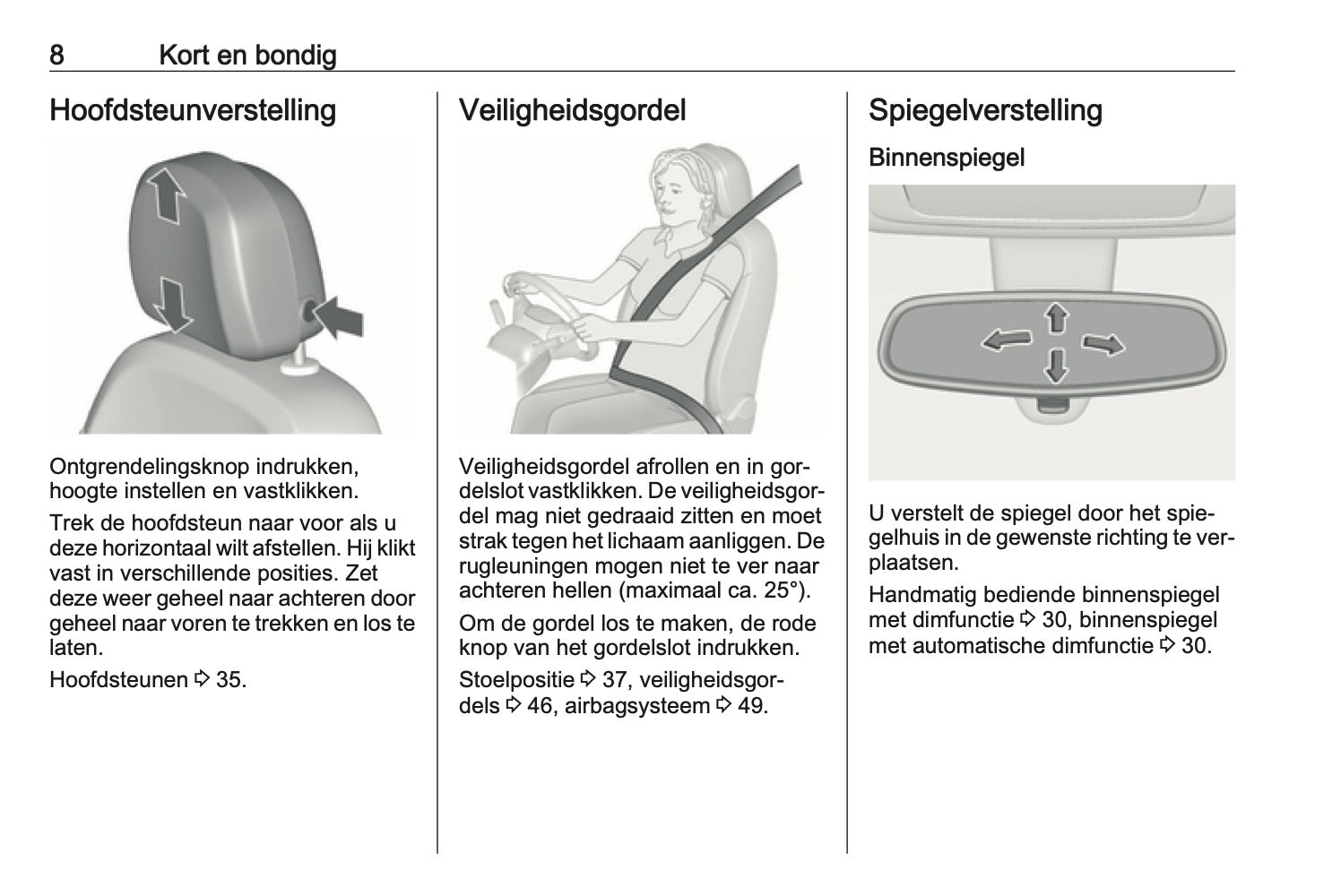 8 Kort en bondig

Hoofdsteunverstelling

Ontgrendelingsknop indrukken, hoogte instellen en vastklikken.

Trek de hoofdsteun naar voor als u deze horizontaal wilt afstellen. Hij klikt vast in verschillende posities. Zet deze weer geheel naar achteren door geheel naar voren te trekken en los te laten.

Hoofdsteunen ⇨ 35.

Veiligheidsgordel

Veiligheidsgordel afrollen en in gordelslot vastklikken. De veiligheidsgordel mag niet gedraaid zitten en moet strak tegen het lichaam aanliggen. De rugleuningen mogen niet te ver naar achteren hellen (maximaal ca. 25°).

Om de gordel los te maken, de rode knop van het gordelslot indrukken.

Stoelpositie ⇨ 37, veiligheidsgordels ⇨ 46, airbagsysteem ⇨ 49.

Spiegelverstelling

Binnenspiegel

U verstelt de spiegel door het spiegelhuis in de gewenste richting te verplaatsen.

Handmatig bediende binnenspiegel met dimfunctie ⇨ 30, binnenspiegel met automatische dimfunctie ⇨ 30.