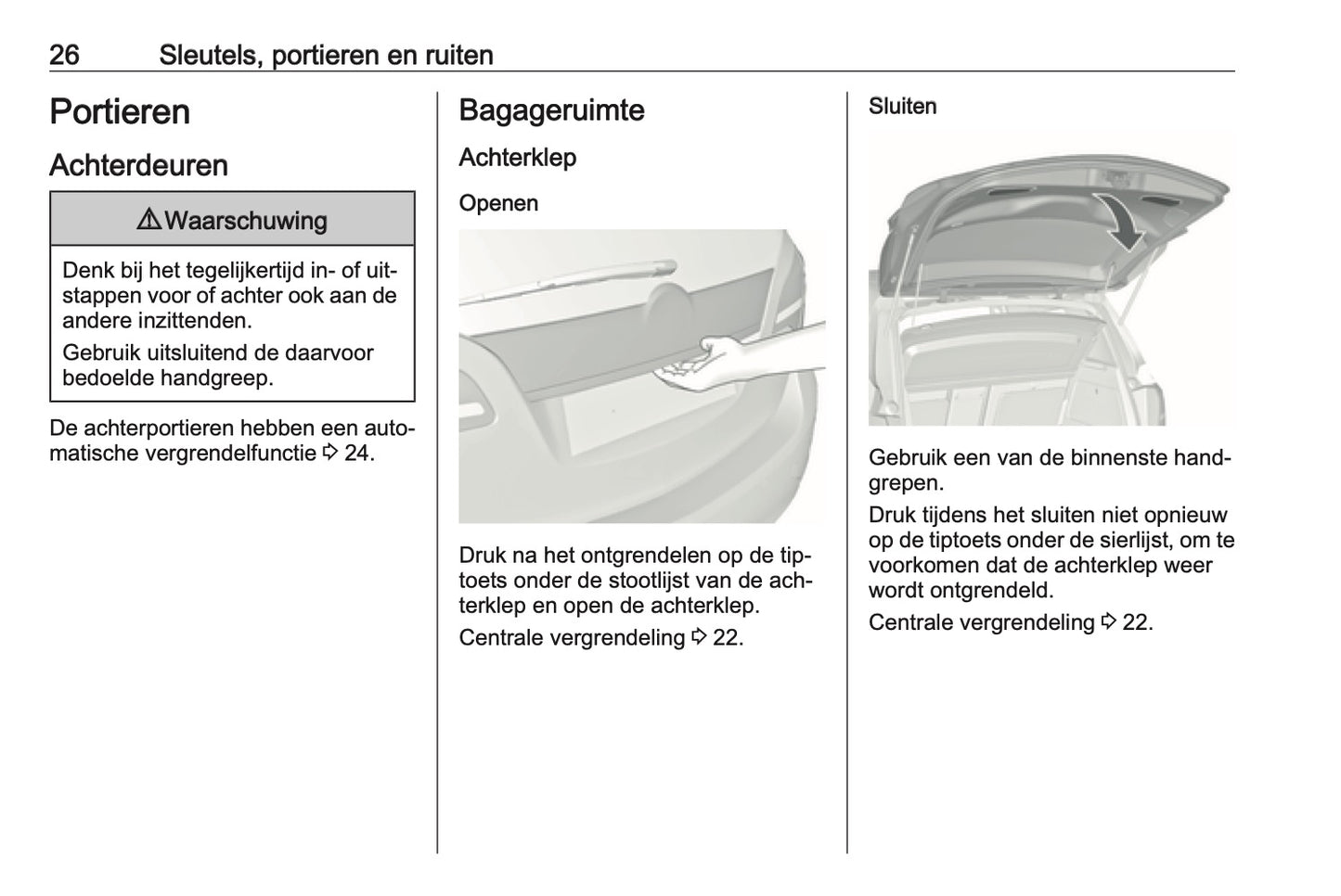 26 Sleutels, portieren en ruiten

Portieren

Achterdeuren

⚠ Waarschuwing

Denk bij het tegelijkertijd in- of uitstappen voor of achter ook aan de andere inzittenden.

Gebruik uitsluitend de daarvoor bedoelde handgreep.

De achterportieren hebben een automatische vergrendelfunctie ⇨ 24.

Bagageruimte

Achterklep

Openen

Druk na het ontgrendelen op de tiptoets onder de stootlijst van de achterklep en open de achterklep.

Centrale vergrendeling ⇨ 22.

Sluiten

Gebruik een van de binnenste handgrepen.

Druk tijdens het sluiten niet opnieuw op de tiptoets onder de sierlijst, om te voorkomen dat de achterklep weer wordt ontgrendeld.

Centrale vergrendeling ⇨ 22.