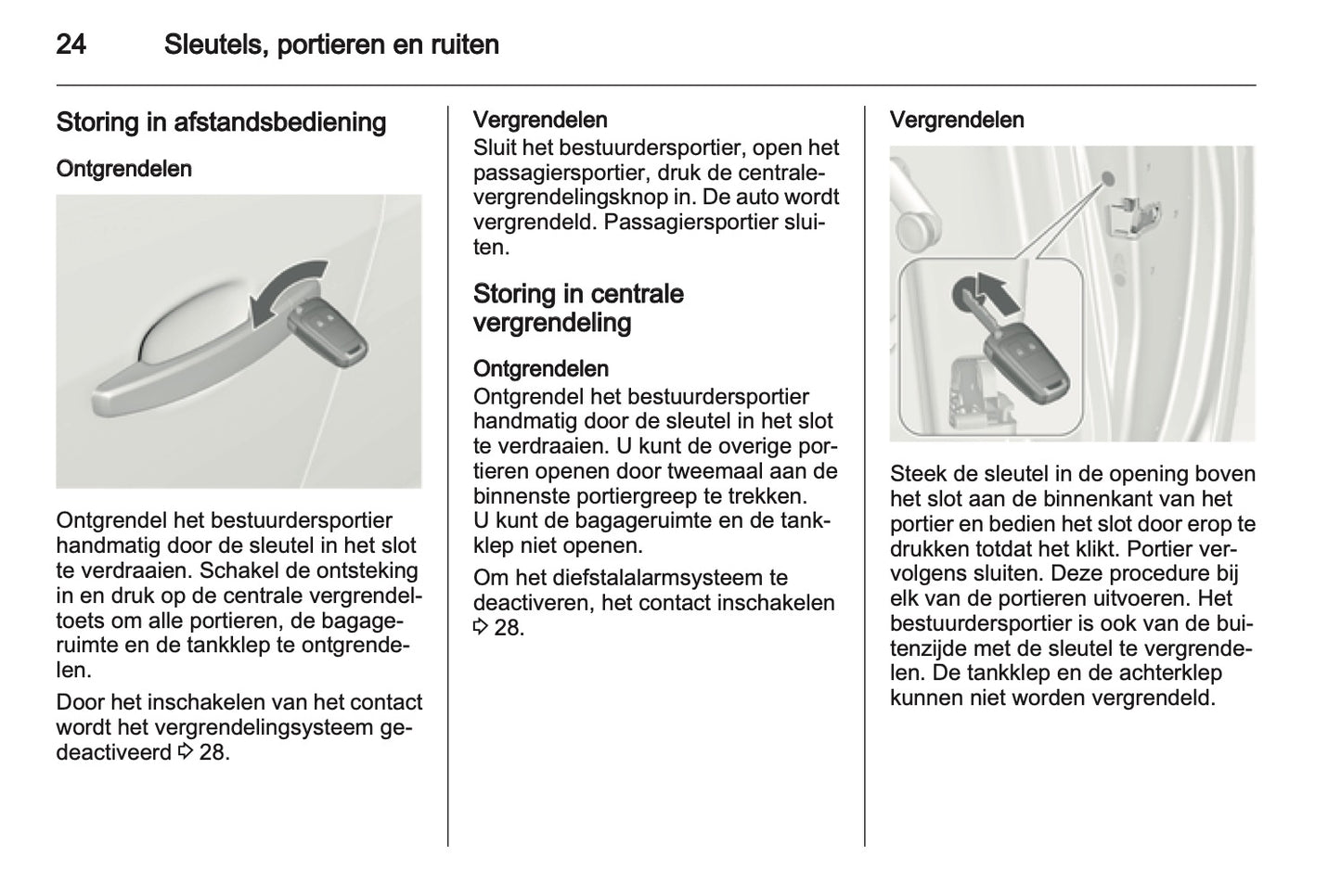 24 Sleutels, portieren en ruiten

Storing in afstandsbediening

Ontgrendelen

Ontgrendel het bestuurdersportier handmatig door de sleutel in het slot te verdraaien. Schakel de ontsteking in en druk op de centrale vergrendeltoets om alle portieren, de bagageruimte en de tankklep te ontgrendelen.

Door het inschakelen van het contact wordt het vergrendelingsysteem gedeactiveerd ⇨ 28.

Vergrendelen
Sluit het bestuurdersportier, open het passagiersportier, druk de centralevergrendelingsknop in. De auto wordt vergrendeld. Passagiersportier sluiten.

Storing in centrale vergrendeling

Ontgrendelen
Ontgrendel het bestuurdersportier handmatig door de sleutel in het slot te verdraaien. U kunt de overige portieren openen door tweemaal aan de binnenste portiergreep te trekken. U kunt de bagageruimte en de tankklep niet openen.

Om het diefstalalarmsysteem te deactiveren, het contact inschakelen ⇨ 28.

Vergrendelen

Steek de sleutel in de opening boven het slot aan de binnenkant van het portier en bedien het slot door erop te drukken totdat het klikt. Portier vervolgens sluiten. Deze procedure bij elk van de portieren uitvoeren. Het bestuurdersportier is ook van de buitenzijde met de sleutel te vergrendelen. De tankklep en de achterklep kunnen niet worden vergrendeld.