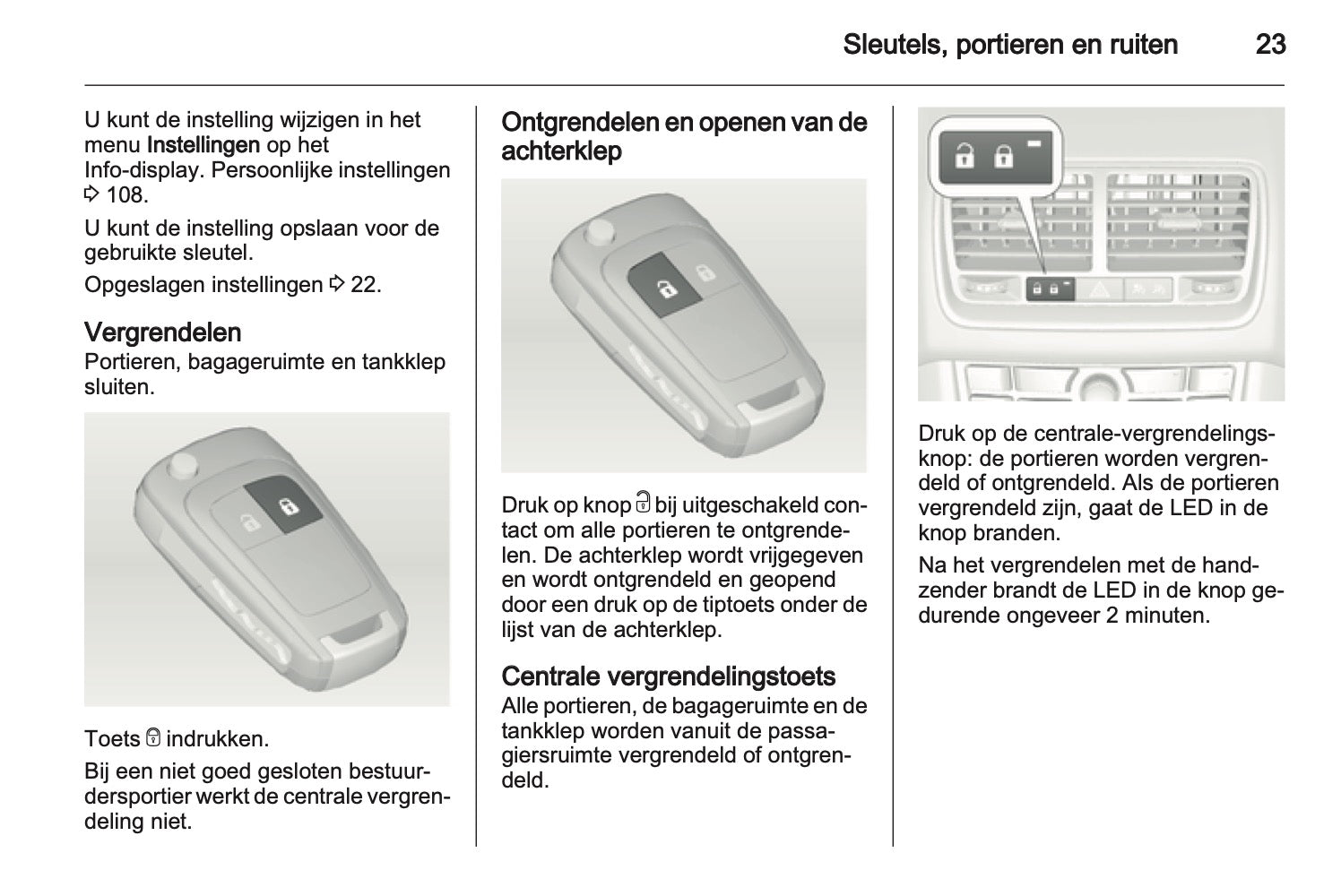 Sleutels, portieren en ruiten 23

U kunt de instelling wijzigen in het menu Instellingen op het Info-display. Persoonlijke instellingen ⇨ 108.

U kunt de instelling opslaan voor de gebruikte sleutel.

Opgeslagen instellingen ⇨ 22.

Vergrendelen
Portieren, bagageruimte en tankklep sluiten.

Toets 🔒 indrukken.

Bij een niet goed gesloten bestuurdersportier werkt de centrale vergrendeling niet.

Ontgrendelen en openen van de achterklep

Druk op knop 🔓 bij uitgeschakeld contact om alle portieren te ontgrendelen. De achterklep wordt vrijgegeven en wordt ontgrendeld en geopend door een druk op de tiptoets onder de lijst van de achterklep.

Centrale vergrendelingstoets
Alle portieren, de bagageruimte en de tankklep worden vanuit de passagiersruimte vergrendeld of ontgrendeld.

Druk op de centrale-vergrendelingsknop: de portieren worden vergrendeld of ontgrendeld. Als de portieren vergrendeld zijn, gaat de LED in de knop branden.

Na het vergrendelen met de handzender brandt de LED in de knop gedurende ongeveer 2 minuten.