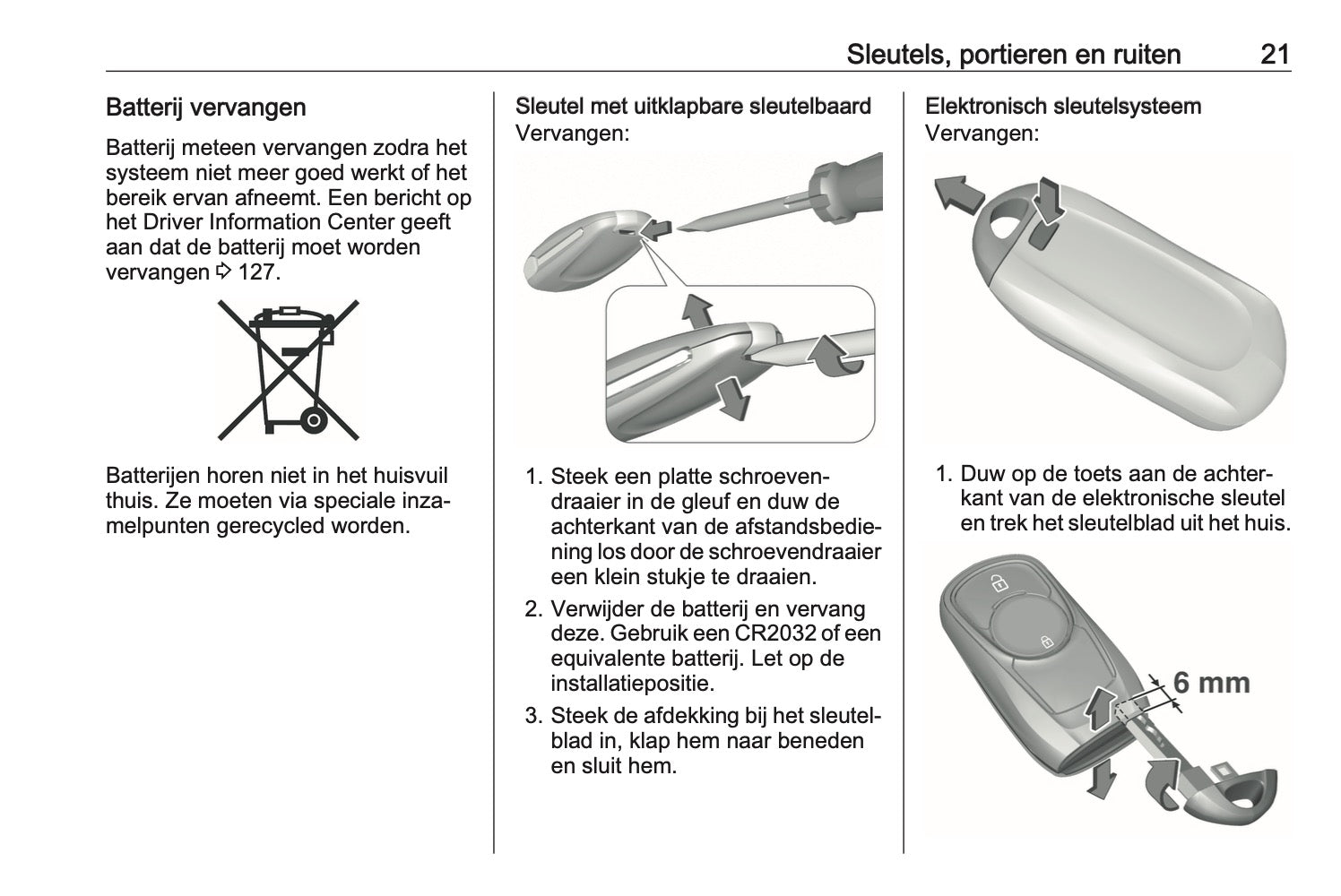 Sleutels, portieren en ruiten 21

Batterij vervangen

Batterij meteen vervangen zodra het systeem niet meer goed werkt of het bereik ervan afneemt. Een bericht op het Driver Information Center geeft aan dat de batterij moet worden vervangen ⇨ 127.

Batterijen horen niet in het huisvuil thuis. Ze moeten via speciale inzamelpunten gerecycled worden.

Sleutel met uitklapbare sleutelbaard
Vervangen:

1. Steek een platte schroevendraaier in de gleuf en duw de achterkant van de afstandsbediening los door de schroevendraaier een klein stukje te draaien.
2. Verwijder de batterij en vervang deze. Gebruik een CR2032 of een equivalente batterij. Let op de installatiepositie.
3. Steek de afdekking bij het sleutelblad in, klap hem naar beneden en sluit hem.

Elektronisch sleutelsysteem
Vervangen:

1. Duw op de toets aan de achterkant van de elektronische sleutel en trek het sleutelblad uit het huis.

6 mm