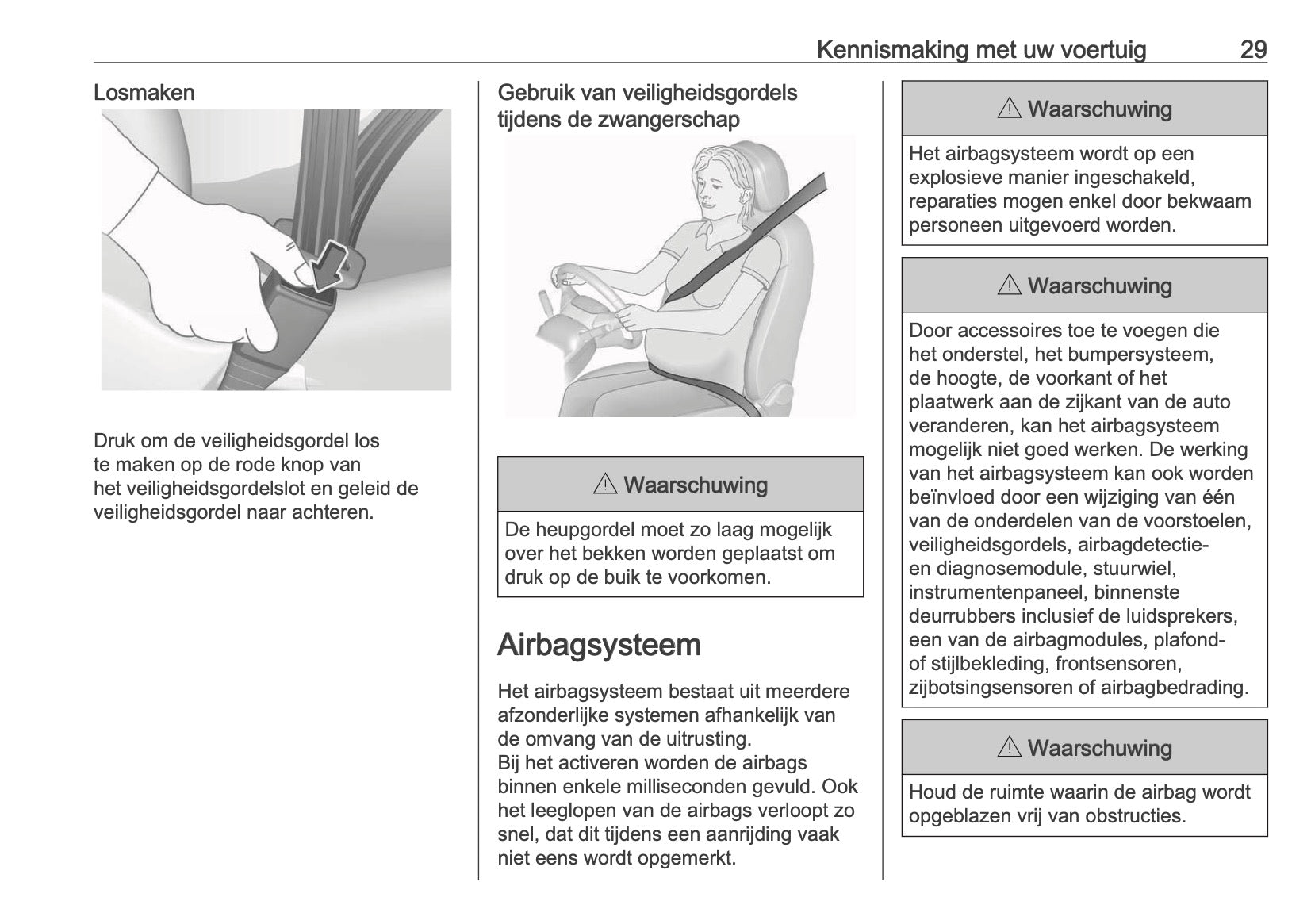 Kennismaking met uw voertuig 29

Losmaken

Druk om de veiligheidsgordel los te maken op de rode knop van het veiligheidsgordelslot en geleid de veiligheidsgordel naar achteren.

Gebruik van veiligheidsgordels tijdens de zwangerschap

⚠ Waarschuwing

De heupgordel moet zo laag mogelijk over het bekken worden geplaatst om druk op de buik te voorkomen.

Airbagsysteem

Het airbagsysteem bestaat uit meerdere afzonderlijke systemen afhankelijk van de omvang van de uitrusting.
Bij het activeren worden de airbags binnen enkele milliseconden gevuld. Ook het leeglopen van de airbags verloopt zo snel, dat dit tijdens een aanrijding vaak niet eens wordt opgemerkt.

⚠ Waarschuwing

Het airbagsysteem wordt op een explosieve manier ingeschakeld, reparaties mogen enkel door bekwaam personeen uitgevoerd worden.

⚠ Waarschuwing

Door accessoires toe te voegen die het onderstel, het bumpersysteem, de hoogte, de voorkant of het plaatwerk aan de zijkant van de auto veranderen, kan het airbagsysteem mogelijk niet goed werken. De werking van het airbagsysteem kan ook worden beïnvloed door een wijziging van één van de onderdelen van de voorstoelen, veiligheidsgordels, airbagdetectie- en diagnosemodule, stuurwiel, instrumentenpaneel, binnenste deurrubbers inclusief de luidsprekers, een van de airbagmodules, plafond- of stijlbekleding, frontsensoren, zijbotsingsensoren of airbagbedrading.

⚠ Waarschuwing

Houd de ruimte waarin de airbag wordt opgeblazen vrij van obstructies.